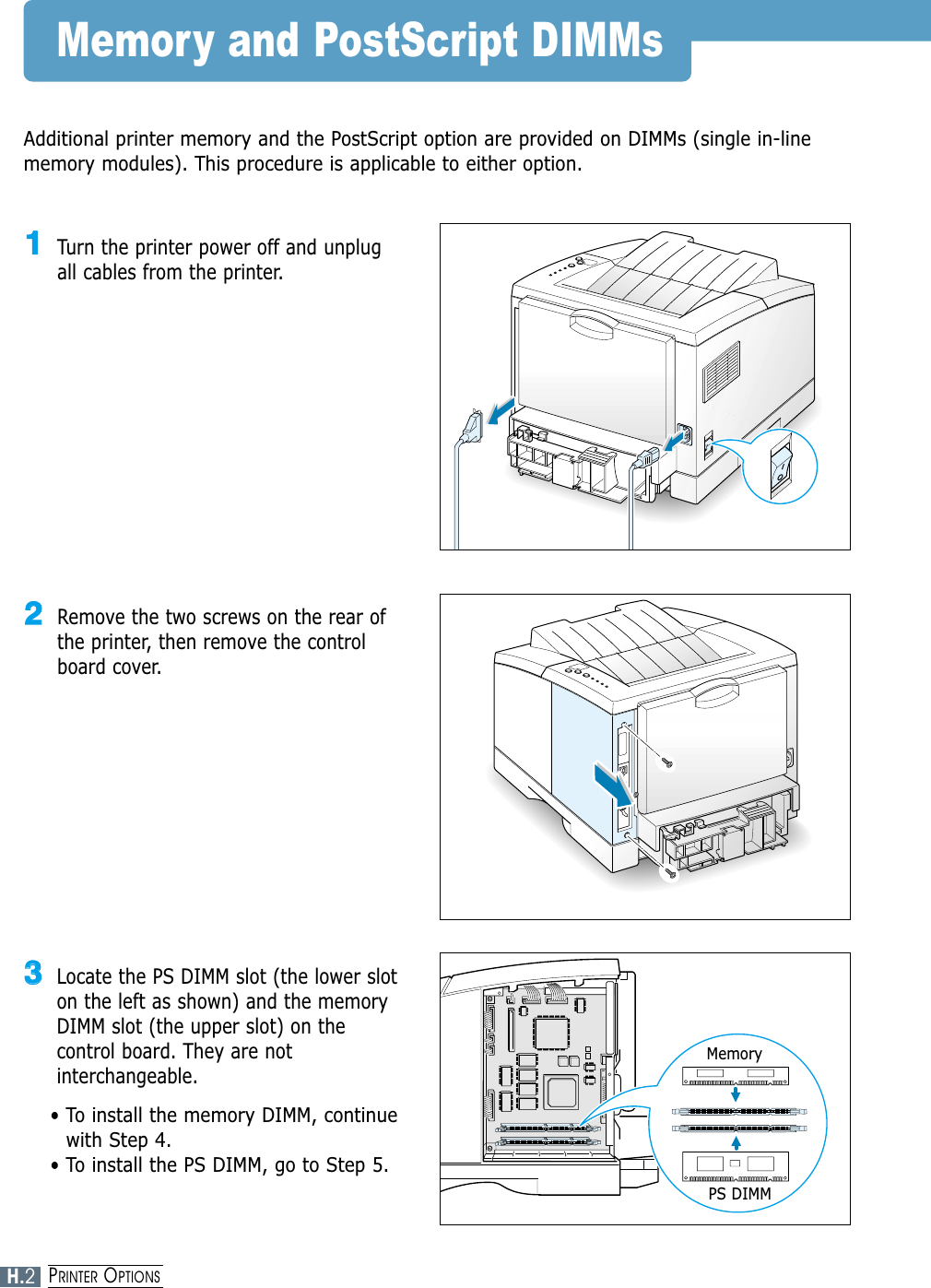 Memory and PostScript DIMMs

Additional printer memory and the PostScript option are provided on DIMMs (single in-line memory modules). This procedure is applicable to either option.

1 Turn the printer power off and unplug all cables from the printer.

2 Remove the two screws on the rear of the printer, then remove the control board cover.

3 Locate the PS DIMM slot (the lower slot on the left as shown) and the memory DIMM slot (the upper slot) on the control board. They are not interchangeable.

• To install the memory DIMM, continue with Step 4.
• To install the PS DIMM, go to Step 5.

Memory

PS DIMM

H.2 PRINTER OPTIONS