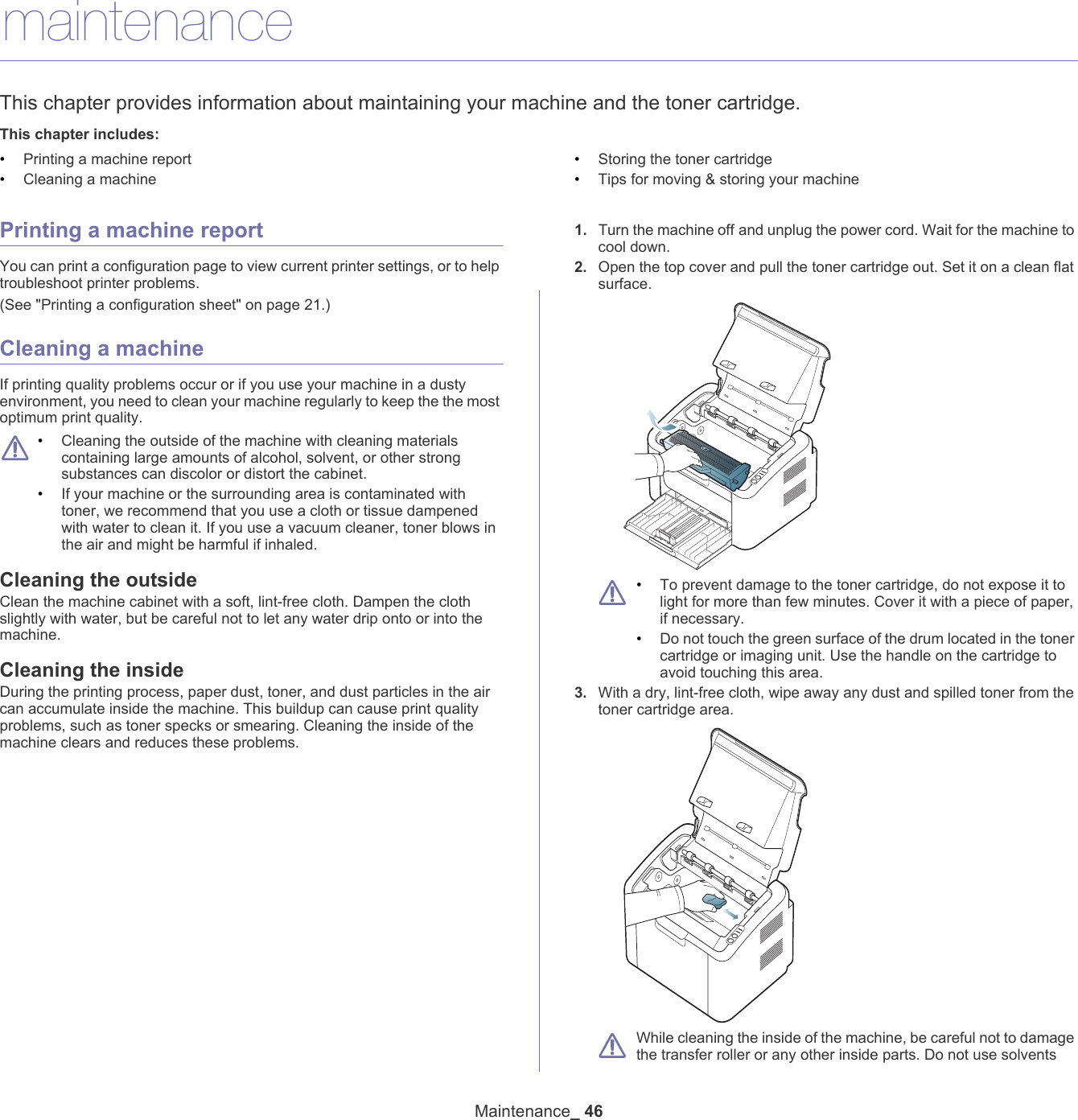 maintenance

This chapter provides information about maintaining your machine and the toner cartridge.

This chapter includes:

• Printing a machine report
• Cleaning a machine
• Storing the toner cartridge
• Tips for moving & storing your machine

Printing a machine report

You can print a configuration page to view current printer settings, or to help troubleshoot printer problems.

(See "Printing a configuration sheet" on page 21.)

Cleaning a machine

If printing quality problems occur or if you use your machine in a dusty environment, you need to clean your machine regularly to keep the the most optimum print quality.

• Cleaning the outside of the machine with cleaning materials containing large amounts of alcohol, solvent, or other strong substances can discolor or distort the cabinet.
• If your machine or the surrounding area is contaminated with toner, we recommend that you use a cloth or tissue dampened with water to clean it. If you use a vacuum cleaner, toner blows in the air and might be harmful if inhaled.

Cleaning the outside

Clean the machine cabinet with a soft, lint-free cloth. Dampen the cloth slightly with water, but be careful not to let any water drip onto or into the machine.

Cleaning the inside

During the printing process, paper dust, toner, and dust particles in the air can accumulate inside the machine. This buildup can cause print quality problems, such as toner specks or smearing. Cleaning the inside of the machine clears and reduces these problems.

1. Turn the machine off and unplug the power cord. Wait for the machine to cool down.
2. Open the top cover and pull the toner cartridge out. Set it on a clean flat surface.

• To prevent damage to the toner cartridge, do not expose it to light for more than few minutes. Cover it with a piece of paper, if necessary.
• Do not touch the green surface of the drum located in the toner cartridge or imaging unit. Use the handle on the cartridge to avoid touching this area.

3. With a dry, lint-free cloth, wipe away any dust and spilled toner from the toner cartridge area.

While cleaning the inside of the machine, be careful not to damage the transfer roller or any other inside parts. Do not use solvents

Maintenance_ 46