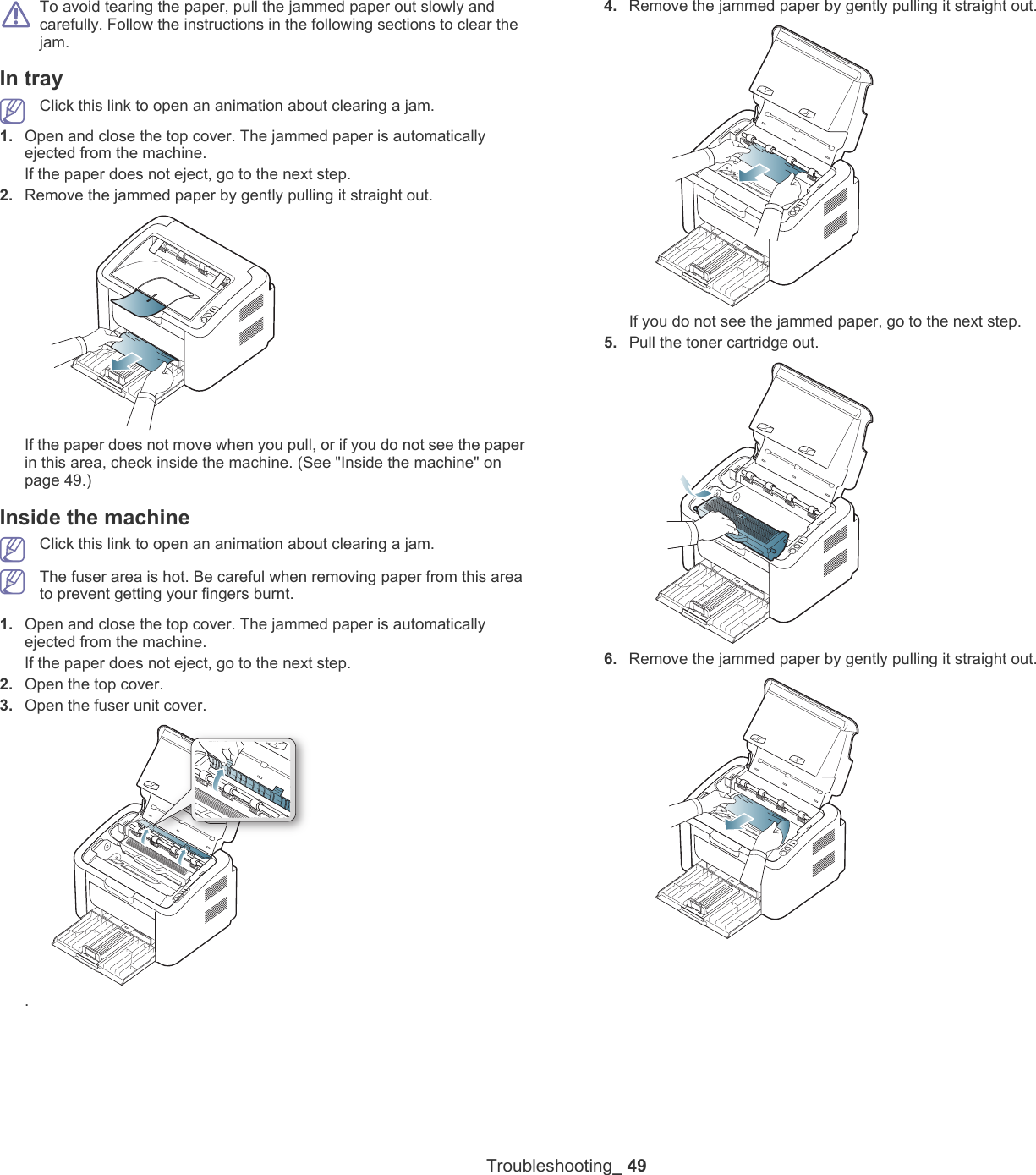 To avoid tearing the paper, pull the jammed paper out slowly and carefully. Follow the instructions in the following sections to clear the jam.

In tray

Click this link to open an animation about clearing a jam.

1. Open and close the top cover. The jammed paper is automatically ejected from the machine.

If the paper does not eject, go to the next step.

2. Remove the jammed paper by gently pulling it straight out.

If the paper does not move when you pull, or if you do not see the paper in this area, check inside the machine. (See "Inside the machine" on page 49.)

Inside the machine

Click this link to open an animation about clearing a jam.

The fuser area is hot. Be careful when removing paper from this area to prevent getting your fingers burnt.

1. Open and close the top cover. The jammed paper is automatically ejected from the machine.

If the paper does not eject, go to the next step.

2. Open the top cover.

3. Open the fuser unit cover.

.

4. Remove the jammed paper by gently pulling it straight out.

If you do not see the jammed paper, go to the next step.

5. Pull the toner cartridge out.

6. Remove the jammed paper by gently pulling it straight out.

Troubleshooting_ 49