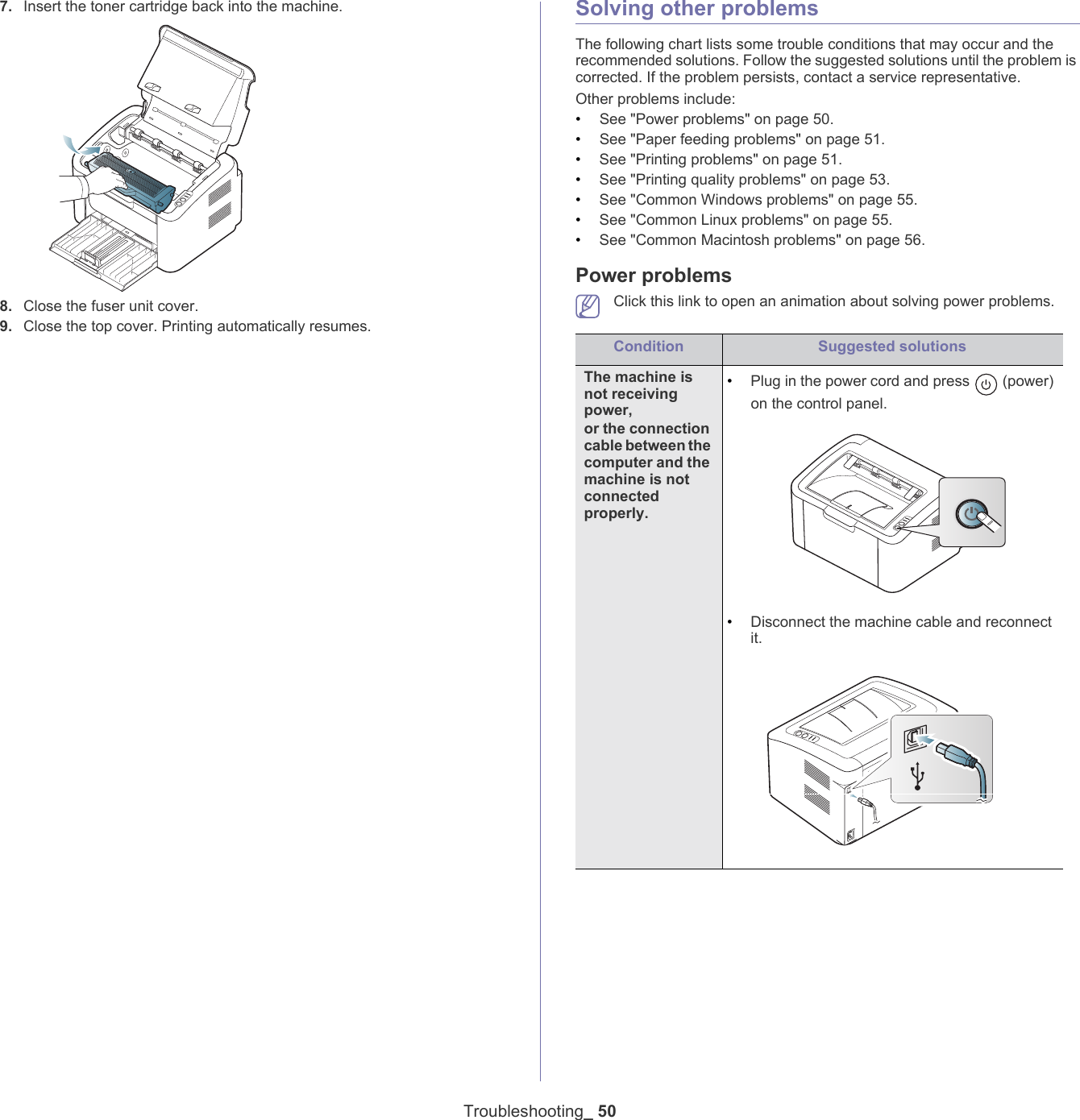 7. Insert the toner cartridge back into the machine.

8. Close the fuser unit cover.
9. Close the top cover. Printing automatically resumes.

Solving other problems

The following chart lists some trouble conditions that may occur and the recommended solutions. Follow the suggested solutions until the problem is corrected. If the problem persists, contact a service representative.

Other problems include:
• See "Power problems" on page 50.
• See "Paper feeding problems" on page 51.
• See "Printing problems" on page 51.
• See "Printing quality problems" on page 53.
• See "Common Windows problems" on page 55.
• See "Common Linux problems" on page 55.
• See "Common Macintosh problems" on page 56.

Power problems

Click this link to open an animation about solving power problems.

| Condition | Suggested solutions |
|---|---|
| The machine is not receiving power, or the connection cable between the computer and the machine is not connected properly. | • Plug in the power cord and press (power) on the control panel. • Disconnect the machine cable and reconnect it. |

Troubleshooting_ 50