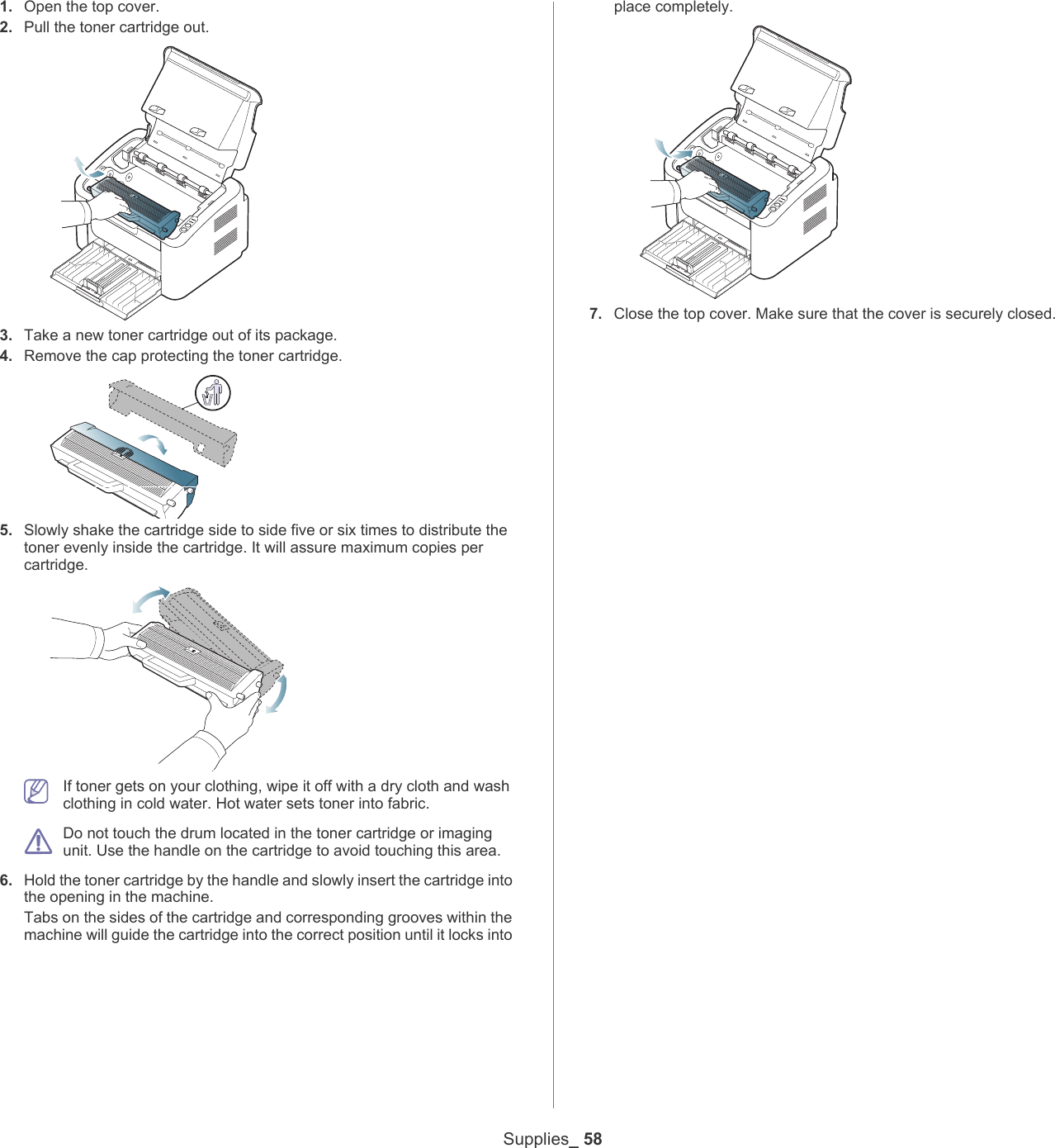 1. Open the top cover.
2. Pull the toner cartridge out.

3. Take a new toner cartridge out of its package.
4. Remove the cap protecting the toner cartridge.

5. Slowly shake the cartridge side to side five or six times to distribute the toner evenly inside the cartridge. It will assure maximum copies per cartridge.

If toner gets on your clothing, wipe it off with a dry cloth and wash clothing in cold water. Hot water sets toner into fabric.

Do not touch the drum located in the toner cartridge or imaging unit. Use the handle on the cartridge to avoid touching this area.

6. Hold the toner cartridge by the handle and slowly insert the cartridge into the opening in the machine.

Tabs on the sides of the cartridge and corresponding grooves within the machine will guide the cartridge into the correct position until it locks into place completely.

7. Close the top cover. Make sure that the cover is securely closed.

Supplies_ 58