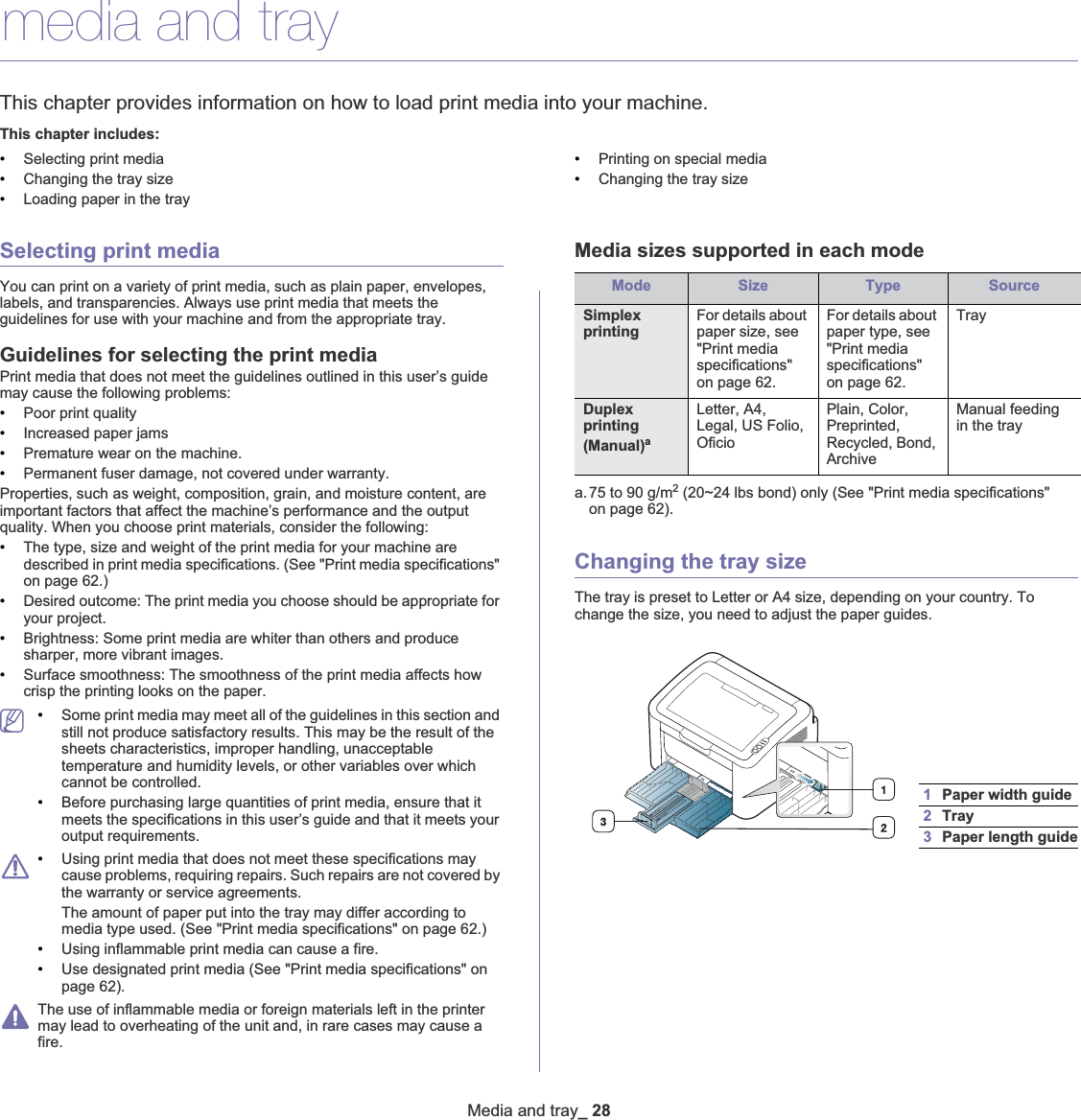 media and tray

This chapter provides information on how to load print media into your machine.

This chapter includes:

• Selecting print media
• Changing the tray size
• Loading paper in the tray

• Printing on special media
• Changing the tray size

Selecting print media

You can print on a variety of print media, such as plain paper, envelopes, labels, and transparencies. Always use print media that meets the guidelines for use with your machine and from the appropriate tray.

Guidelines for selecting the print media

Print media that does not meet the guidelines outlined in this user's guide may cause the following problems:

• Poor print quality
• Increased paper jams
• Premature wear on the machine.
• Permanent fuser damage, not covered under warranty.

Properties, such as weight, composition, grain, and moisture content, are important factors that affect the machine's performance and the output quality. When you choose print materials, consider the following:

• The type, size and weight of the print media for your machine are described in print media specifications. (See "Print media specifications" on page 62.)
• Desired outcome: The print media you choose should be appropriate for your project.
• Brightness: Some print media are whiter than others and produce sharper, more vibrant images.
• Surface smoothness: The smoothness of the print media affects how crisp the printing looks on the paper.

• Some print media may meet all of the guidelines in this section and still not produce satisfactory results. This may be the result of the sheets characteristics, improper handling, unacceptable temperature and humidity levels, or other variables over which cannot be controlled.
• Before purchasing large quantities of print media, ensure that it meets the specifications in this user's guide and that it meets your output requirements.

• Using print media that does not meet these specifications may cause problems, requiring repairs. Such repairs are not covered by the warranty or service agreements.
The amount of paper put into the tray may differ according to media type used. (See "Print media specifications" on page 62.)
• Using inflammable print media can cause a fire.
• Use designated print media (See "Print media specifications" on page 62).

The use of inflammable media or foreign materials left in the printer may lead to overheating of the unit and, in rare cases may cause a fire.

Media sizes supported in each mode

| Mode | Size | Type | Source |
|---|---|---|---|
| Simplex printing | For details about paper size, see "Print media specifications" on page 62. | For details about paper type, see "Print media specifications" on page 62. | Tray |
| Duplex printing (Manual)$^a$ | Letter, A4, Legal, US Folio, Oficio | Plain, Color, Preprinted, Recycled, Bond, Archive | Manual feeding in the tray |

a. 75 to 90 g/m$^2$ (20~24 lbs bond) only (See "Print media specifications" on page 62).

Changing the tray size

The tray is preset to Letter or A4 size, depending on your country. To change the size, you need to adjust the paper guides.

1
2
3

| 1 | Paper width guide |
|---|---|
| 2 | Tray |
| 3 | Paper length guide |

Media and tray_ 28