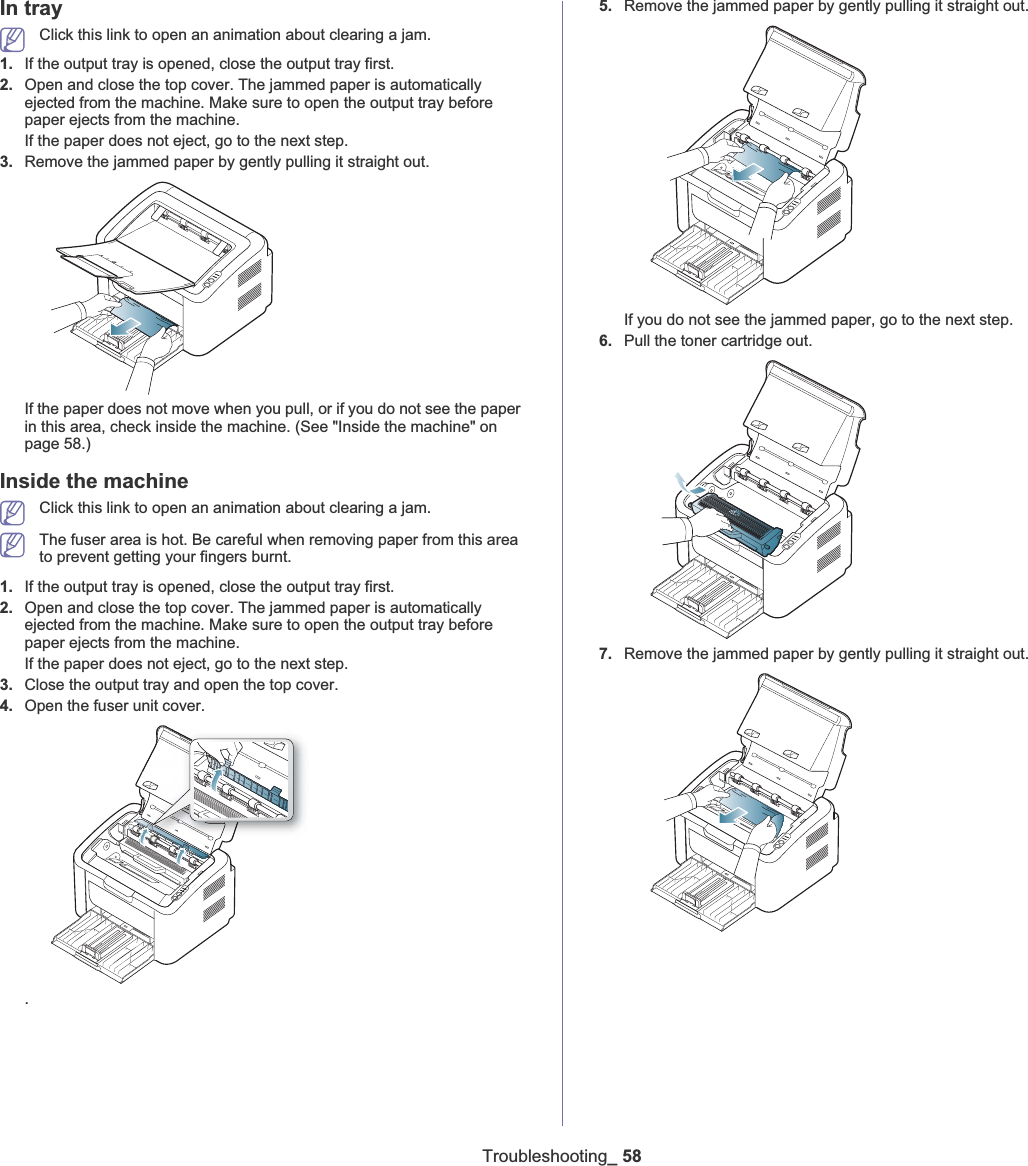 In tray

Click this link to open an animation about clearing a jam.

1. If the output tray is opened, close the output tray first.
2. Open and close the top cover. The jammed paper is automatically ejected from the machine. Make sure to open the output tray before paper ejects from the machine.
If the paper does not eject, go to the next step.
3. Remove the jammed paper by gently pulling it straight out.

If the paper does not move when you pull, or if you do not see the paper in this area, check inside the machine. (See "Inside the machine" on page 58.)

Inside the machine

Click this link to open an animation about clearing a jam.

The fuser area is hot. Be careful when removing paper from this area to prevent getting your fingers burnt.

1. If the output tray is opened, close the output tray first.
2. Open and close the top cover. The jammed paper is automatically ejected from the machine. Make sure to open the output tray before paper ejects from the machine.
If the paper does not eject, go to the next step.
3. Close the output tray and open the top cover.
4. Open the fuser unit cover.

.

5. Remove the jammed paper by gently pulling it straight out.

If you do not see the jammed paper, go to the next step.
6. Pull the toner cartridge out.

7. Remove the jammed paper by gently pulling it straight out.

Troubleshooting_ 58