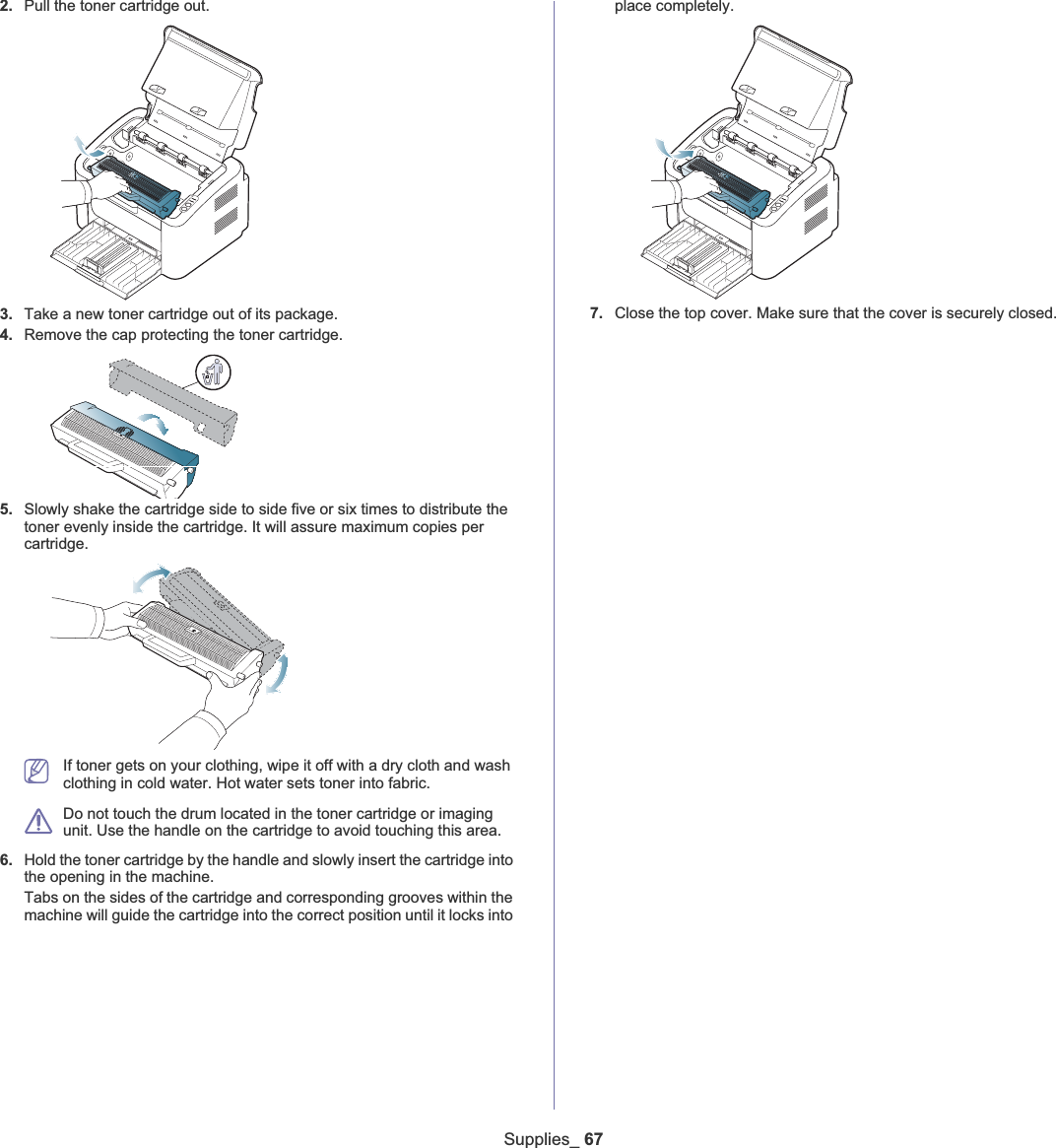 2. Pull the toner cartridge out.

3. Take a new toner cartridge out of its package.

4. Remove the cap protecting the toner cartridge.

5. Slowly shake the cartridge side to side five or six times to distribute the toner evenly inside the cartridge. It will assure maximum copies per cartridge.

If toner gets on your clothing, wipe it off with a dry cloth and wash clothing in cold water. Hot water sets toner into fabric.

Do not touch the drum located in the toner cartridge or imaging unit. Use the handle on the cartridge to avoid touching this area.

6. Hold the toner cartridge by the handle and slowly insert the cartridge into the opening in the machine.

Tabs on the sides of the cartridge and corresponding grooves within the machine will guide the cartridge into the correct position until it locks into place completely.

7. Close the top cover. Make sure that the cover is securely closed.

Supplies_ 67