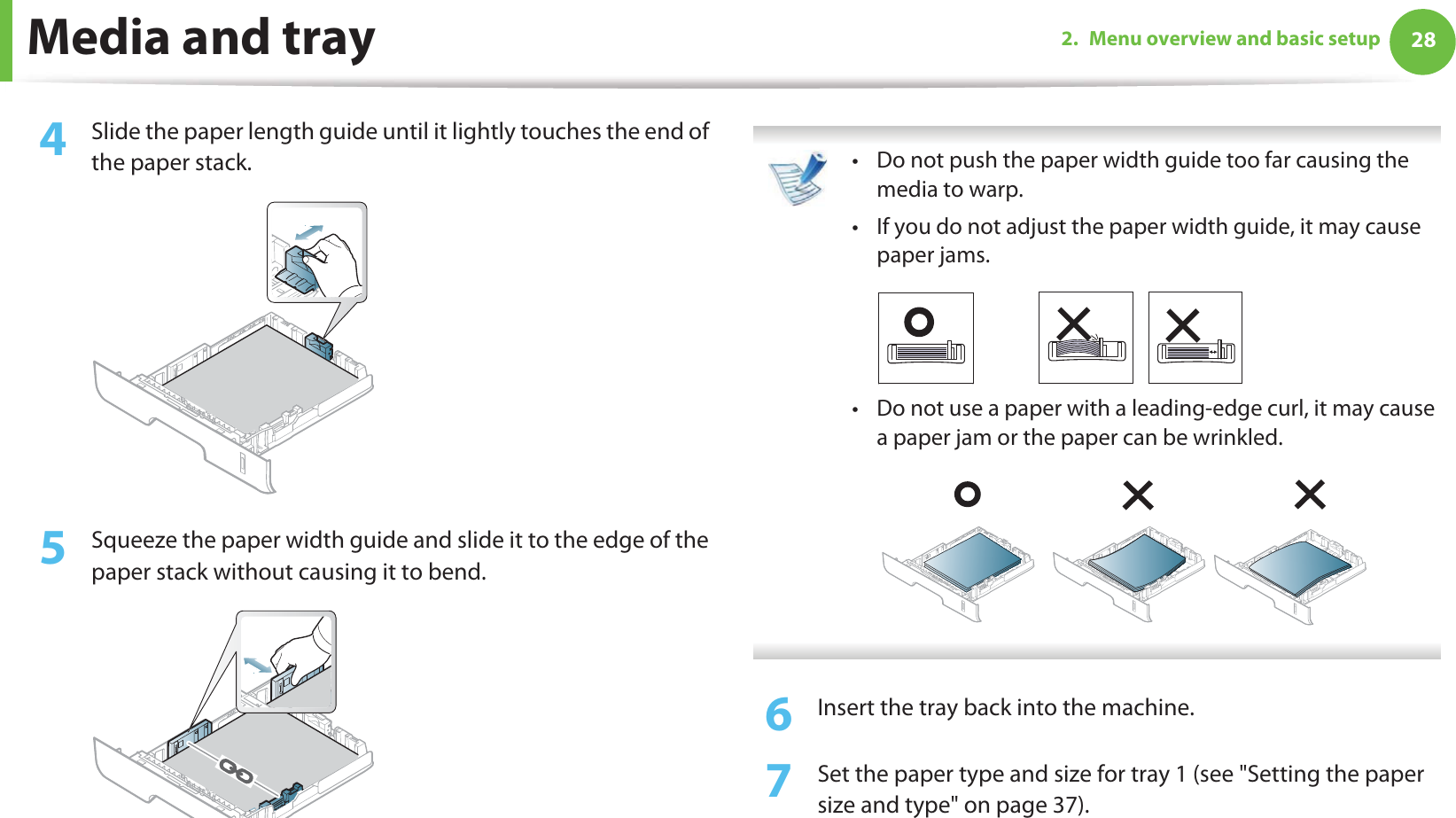 Media and tray

2. Menu overview and basic setup 28

4 Slide the paper length guide until it lightly touches the end of the paper stack.

5 Squeeze the paper width guide and slide it to the edge of the paper stack without causing it to bend.

• Do not push the paper width guide too far causing the media to warp.

• If you do not adjust the paper width guide, it may cause paper jams.

• Do not use a paper with a leading-edge curl, it may cause a paper jam or the paper can be wrinkled.

6 Insert the tray back into the machine.

7 Set the paper type and size for tray 1 (see "Setting the paper size and type" on page 37).