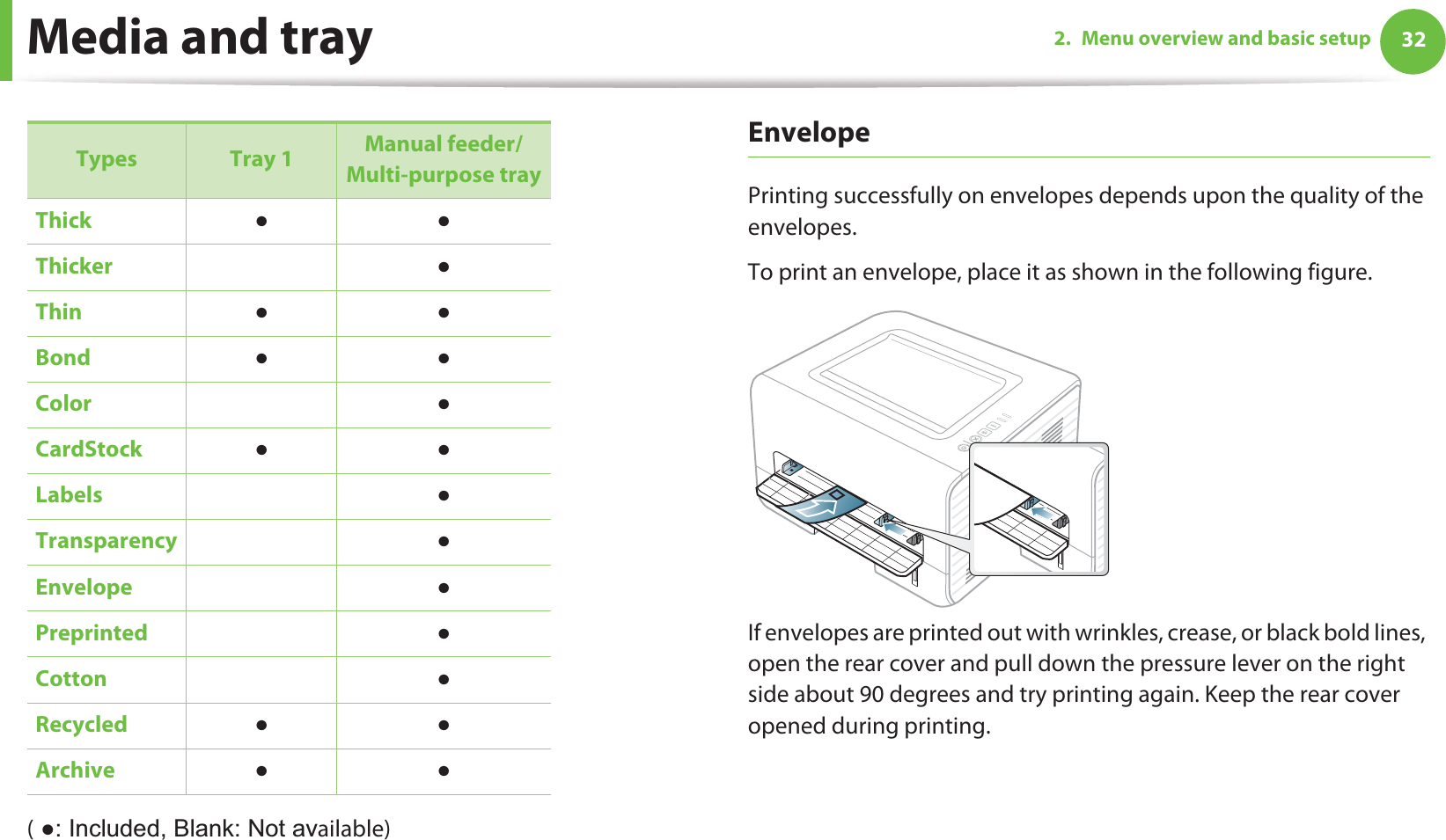 Media and tray

2. Menu overview and basic setup 32

| Types | Tray 1 | Manual feeder/ Multi-purpose tray |
|---|---|---|
| Thick | ● | ● |
| Thicker | | ● |
| Thin | ● | ● |
| Bond | ● | ● |
| Color | | ● |
| CardStock | ● | ● |
| Labels | | ● |
| Transparency | | ● |
| Envelope | | ● |
| Preprinted | | ● |
| Cotton | | ● |
| Recycled | ● | ● |
| Archive | ● | ● |

( ●: Included, Blank: Not available)

Envelope

Printing successfully on envelopes depends upon the quality of the envelopes.

To print an envelope, place it as shown in the following figure.

If envelopes are printed out with wrinkles, crease, or black bold lines, open the rear cover and pull down the pressure lever on the right side about 90 degrees and try printing again. Keep the rear cover opened during printing.