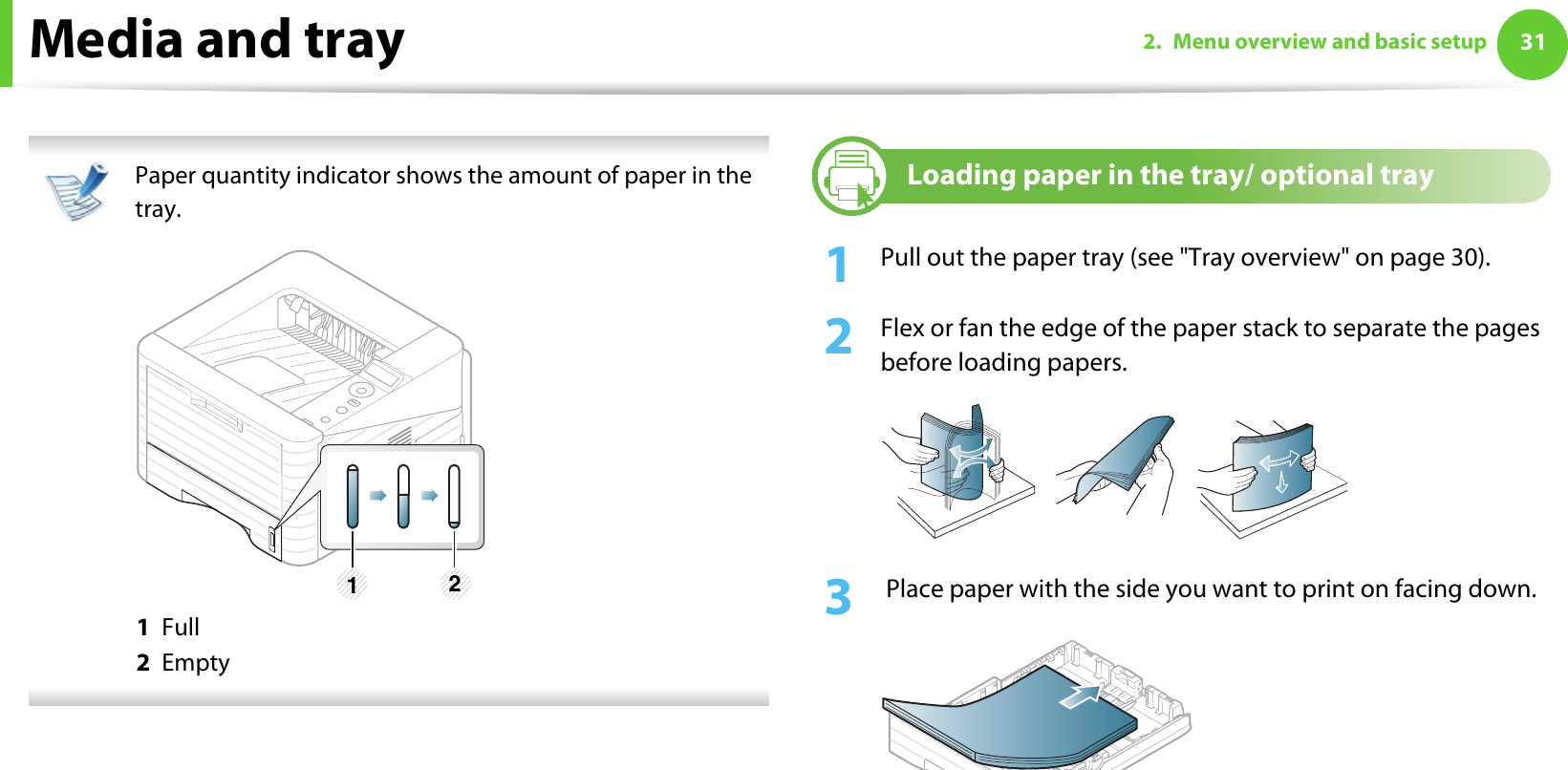 Media and tray

2. Menu overview and basic setup 31

Paper quantity indicator shows the amount of paper in the tray.

1 2

1 Full
2 Empty

Loading paper in the tray/ optional tray

1 Pull out the paper tray (see "Tray overview" on page 30).

2 Flex or fan the edge of the paper stack to separate the pages before loading papers.

3 Place paper with the side you want to print on facing down.