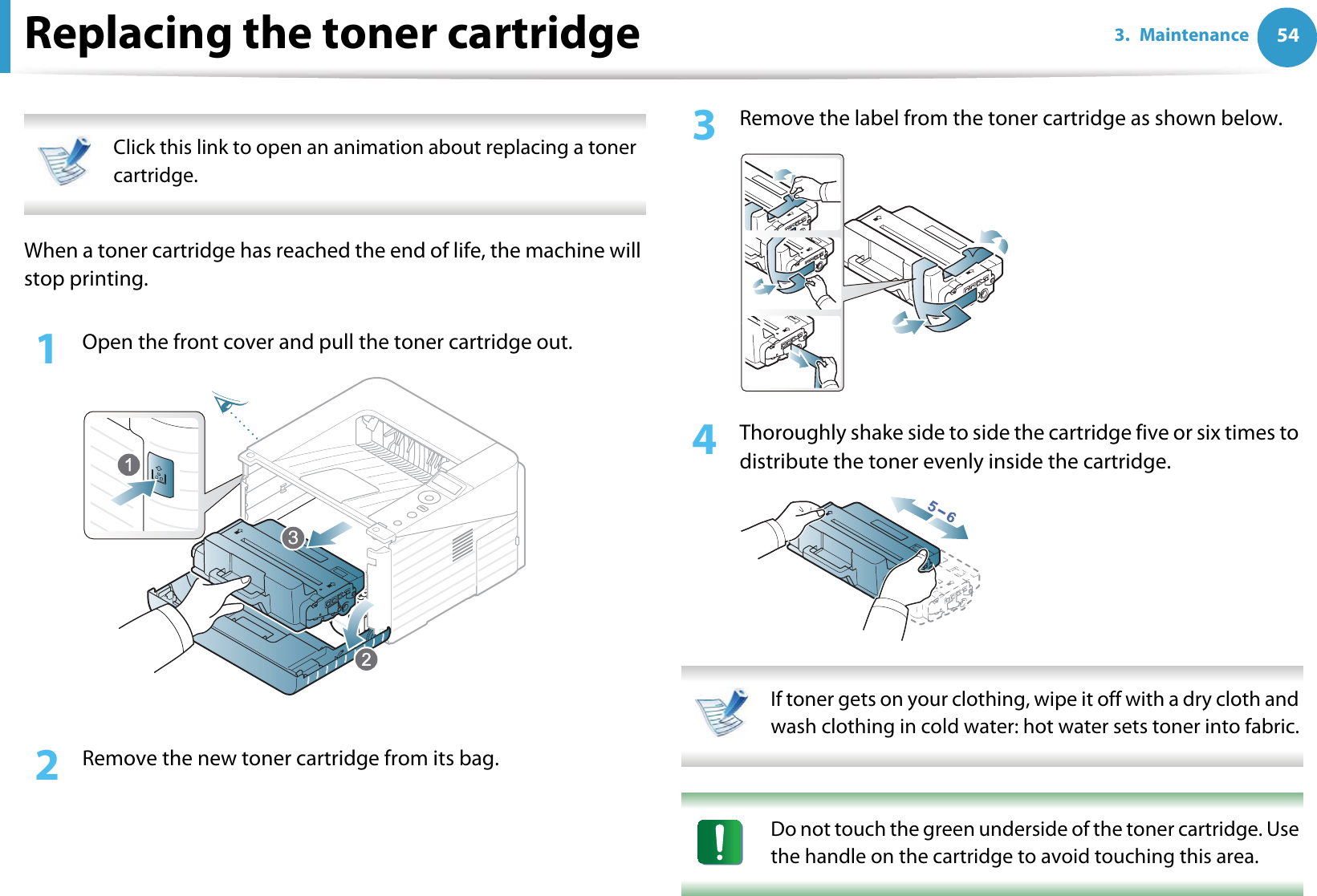 Replacing the toner cartridge

3. Maintenance 54

Click this link to open an animation about replacing a toner cartridge.

When a toner cartridge has reached the end of life, the machine will stop printing.

1 Open the front cover and pull the toner cartridge out.

1

3

2

2 Remove the new toner cartridge from its bag.

3 Remove the label from the toner cartridge as shown below.

4 Thoroughly shake side to side the cartridge five or six times to distribute the toner evenly inside the cartridge.

5~6

If toner gets on your clothing, wipe it off with a dry cloth and wash clothing in cold water: hot water sets toner into fabric.

Do not touch the green underside of the toner cartridge. Use the handle on the cartridge to avoid touching this area.