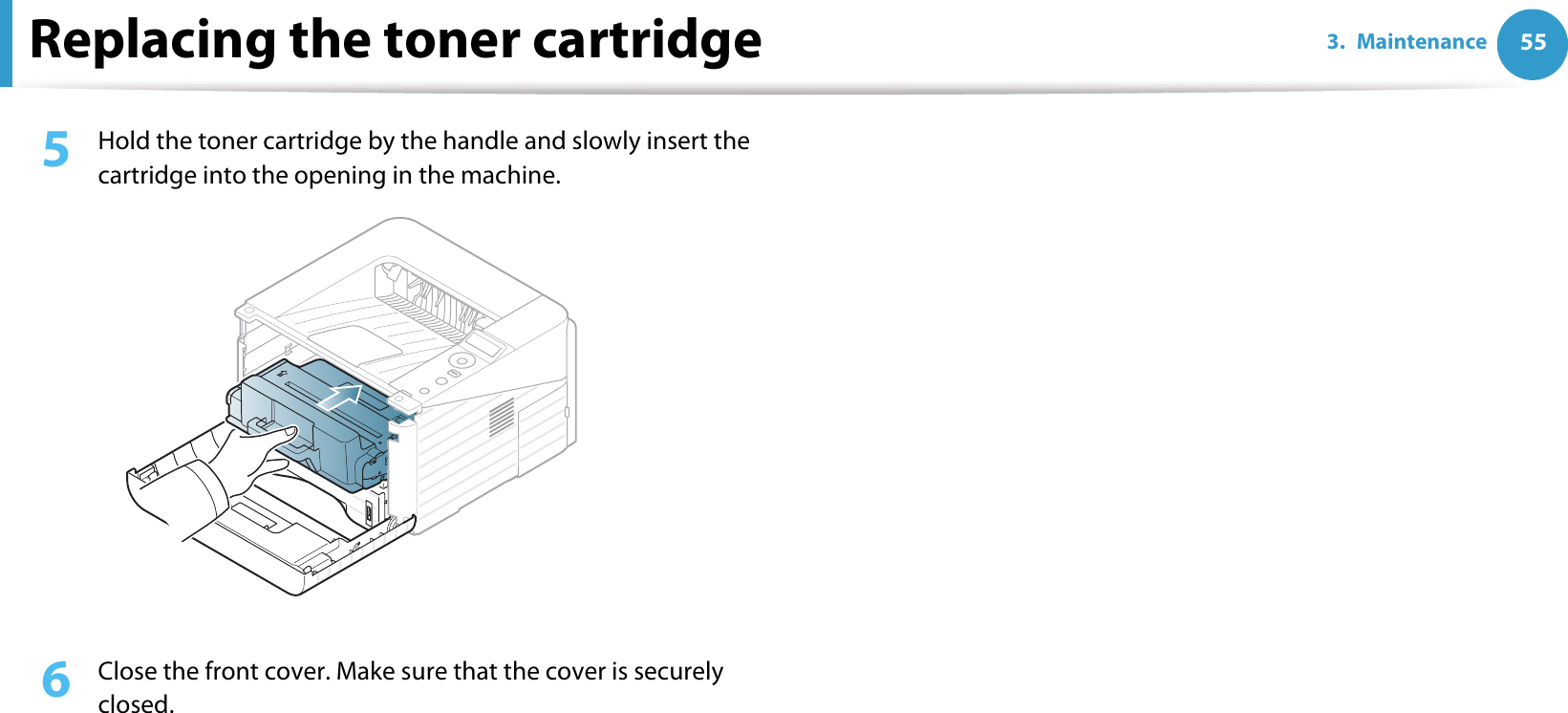 Replacing the toner cartridge

3. Maintenance 55

5 Hold the toner cartridge by the handle and slowly insert the cartridge into the opening in the machine.

6 Close the front cover. Make sure that the cover is securely closed.