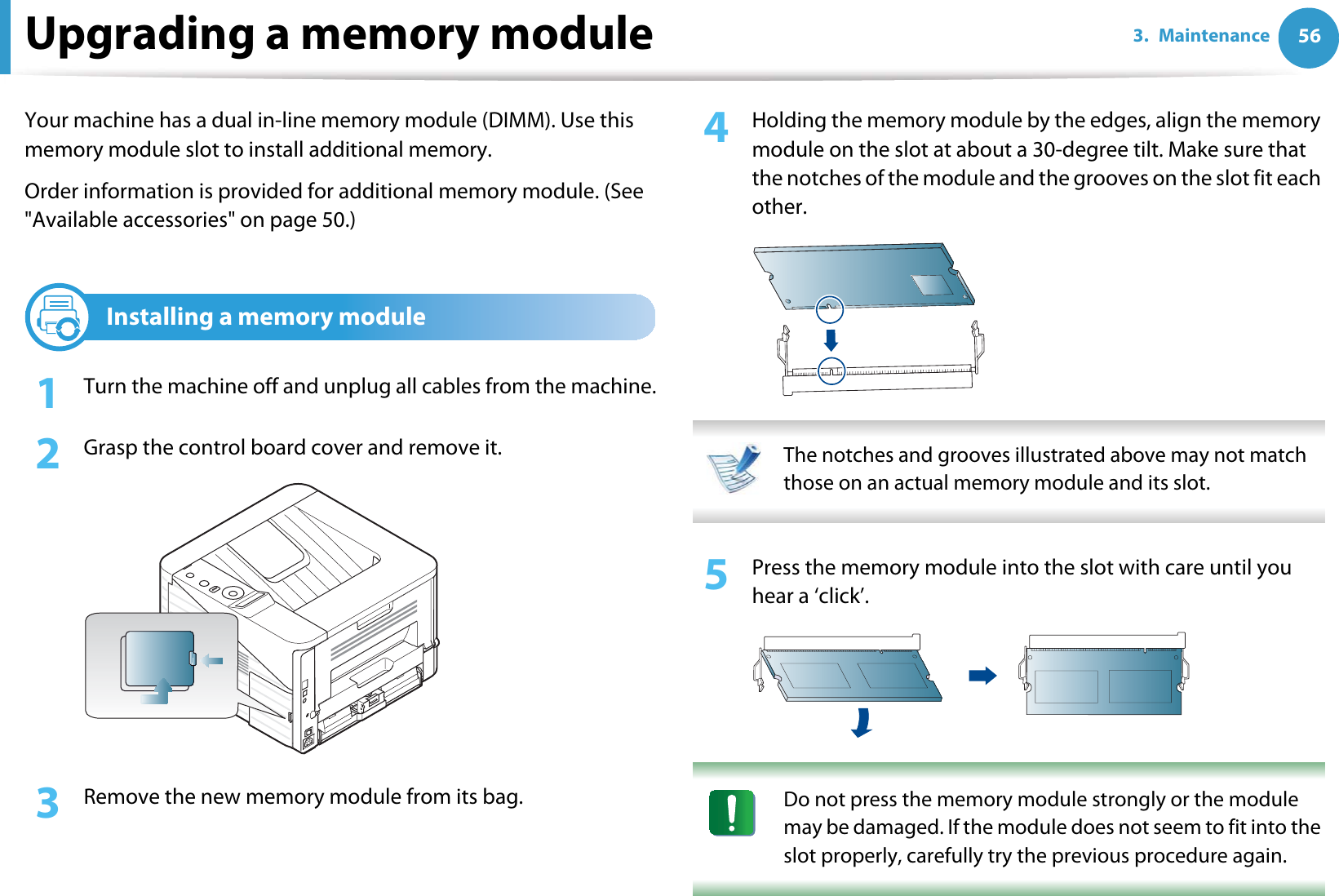 Upgrading a memory module

3. Maintenance 56

Your machine has a dual in-line memory module (DIMM). Use this memory module slot to install additional memory.

Order information is provided for additional memory module. (See "Available accessories" on page 50.)

Installing a memory module

1 Turn the machine off and unplug all cables from the machine.

2 Grasp the control board cover and remove it.

3 Remove the new memory module from its bag.

4 Holding the memory module by the edges, align the memory module on the slot at about a 30-degree tilt. Make sure that the notches of the module and the grooves on the slot fit each other.

The notches and grooves illustrated above may not match those on an actual memory module and its slot.

5 Press the memory module into the slot with care until you hear a ‘click’.

Do not press the memory module strongly or the module may be damaged. If the module does not seem to fit into the slot properly, carefully try the previous procedure again.