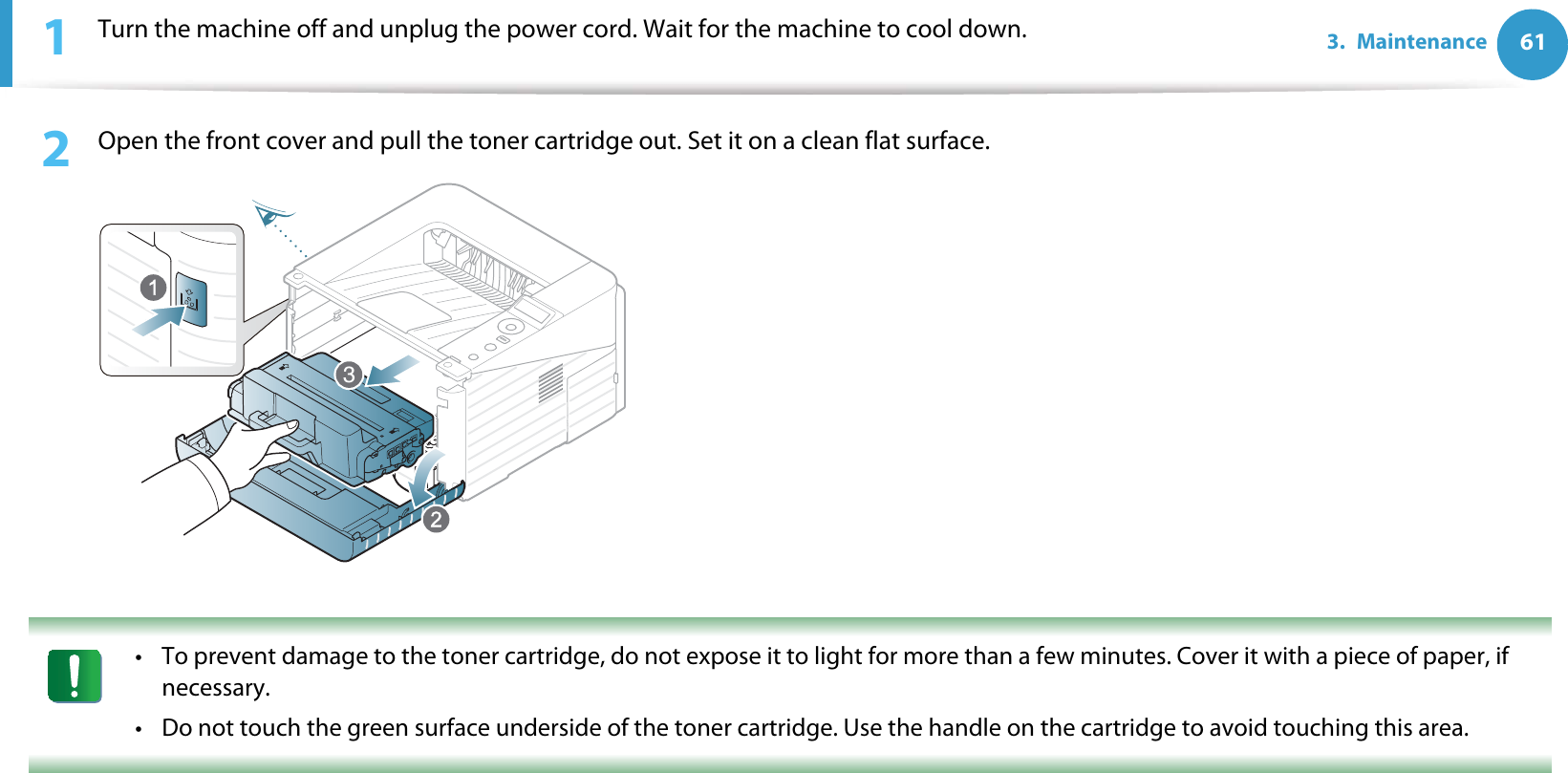 1 Turn the machine off and unplug the power cord. Wait for the machine to cool down.

3. Maintenance 61

2 Open the front cover and pull the toner cartridge out. Set it on a clean flat surface.

1

3

2

• To prevent damage to the toner cartridge, do not expose it to light for more than a few minutes. Cover it with a piece of paper, if necessary.

• Do not touch the green surface underside of the toner cartridge. Use the handle on the cartridge to avoid touching this area.