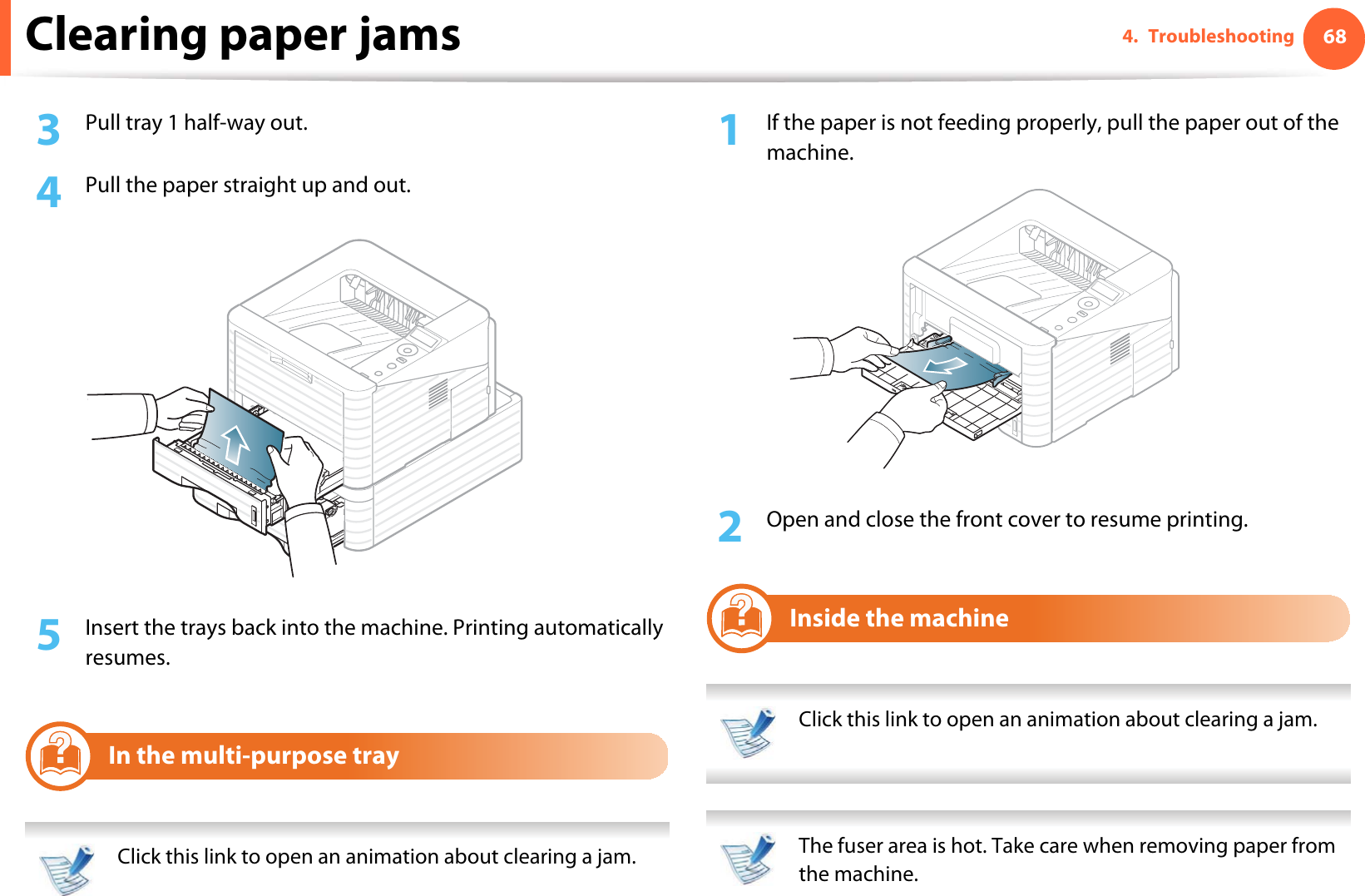 Clearing paper jams

4. Troubleshooting 68

3 Pull tray 1 half-way out.

4 Pull the paper straight up and out.

5 Insert the trays back into the machine. Printing automatically resumes.

In the multi-purpose tray

Click this link to open an animation about clearing a jam.

1 If the paper is not feeding properly, pull the paper out of the machine.

2 Open and close the front cover to resume printing.

Inside the machine

Click this link to open an animation about clearing a jam.

The fuser area is hot. Take care when removing paper from the machine.