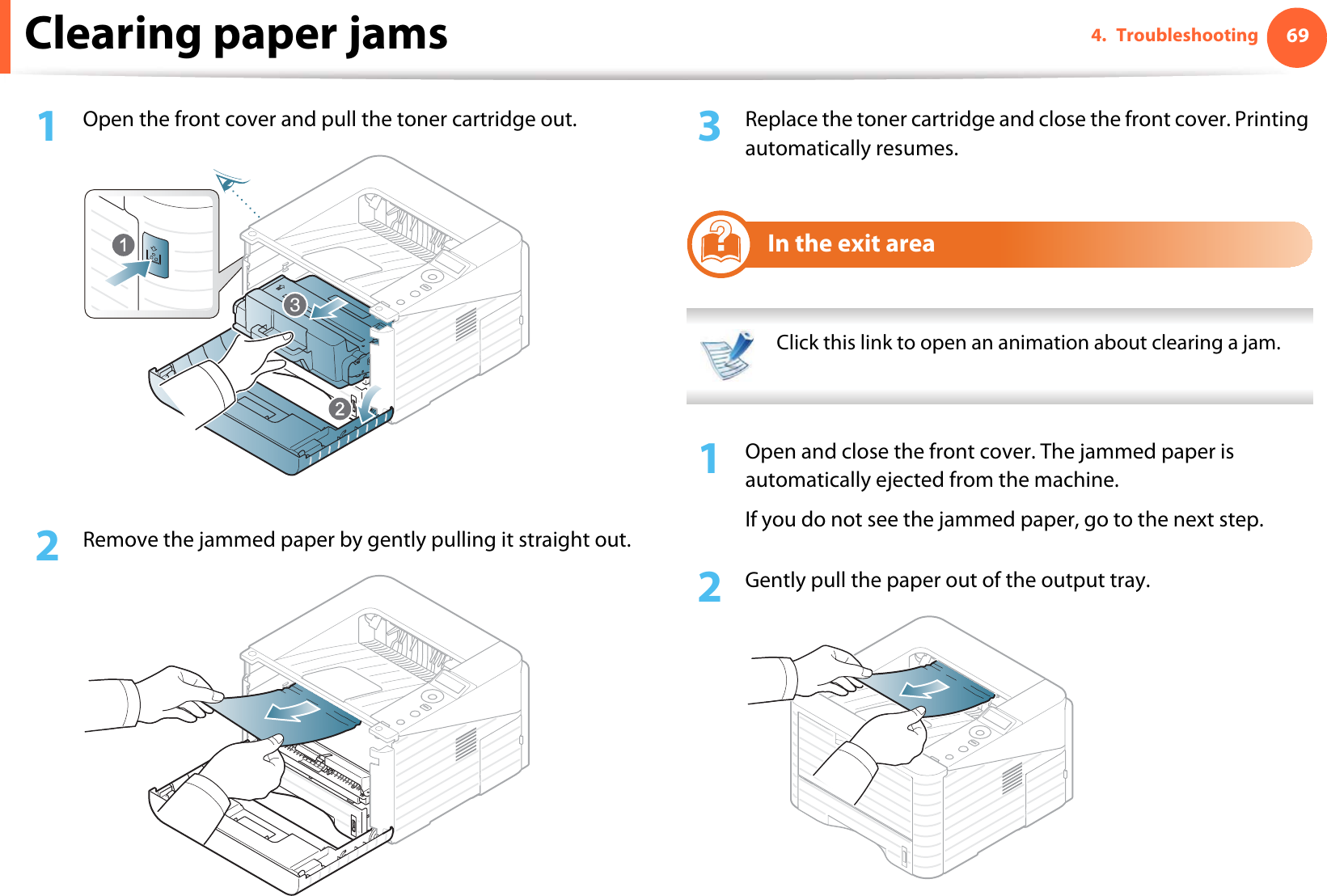 Clearing paper jams

4. Troubleshooting 69

1 Open the front cover and pull the toner cartridge out.

1

3

2

2 Remove the jammed paper by gently pulling it straight out.

3 Replace the toner cartridge and close the front cover. Printing automatically resumes.

In the exit area

Click this link to open an animation about clearing a jam.

1 Open and close the front cover. The jammed paper is automatically ejected from the machine.

If you do not see the jammed paper, go to the next step.

2 Gently pull the paper out of the output tray.