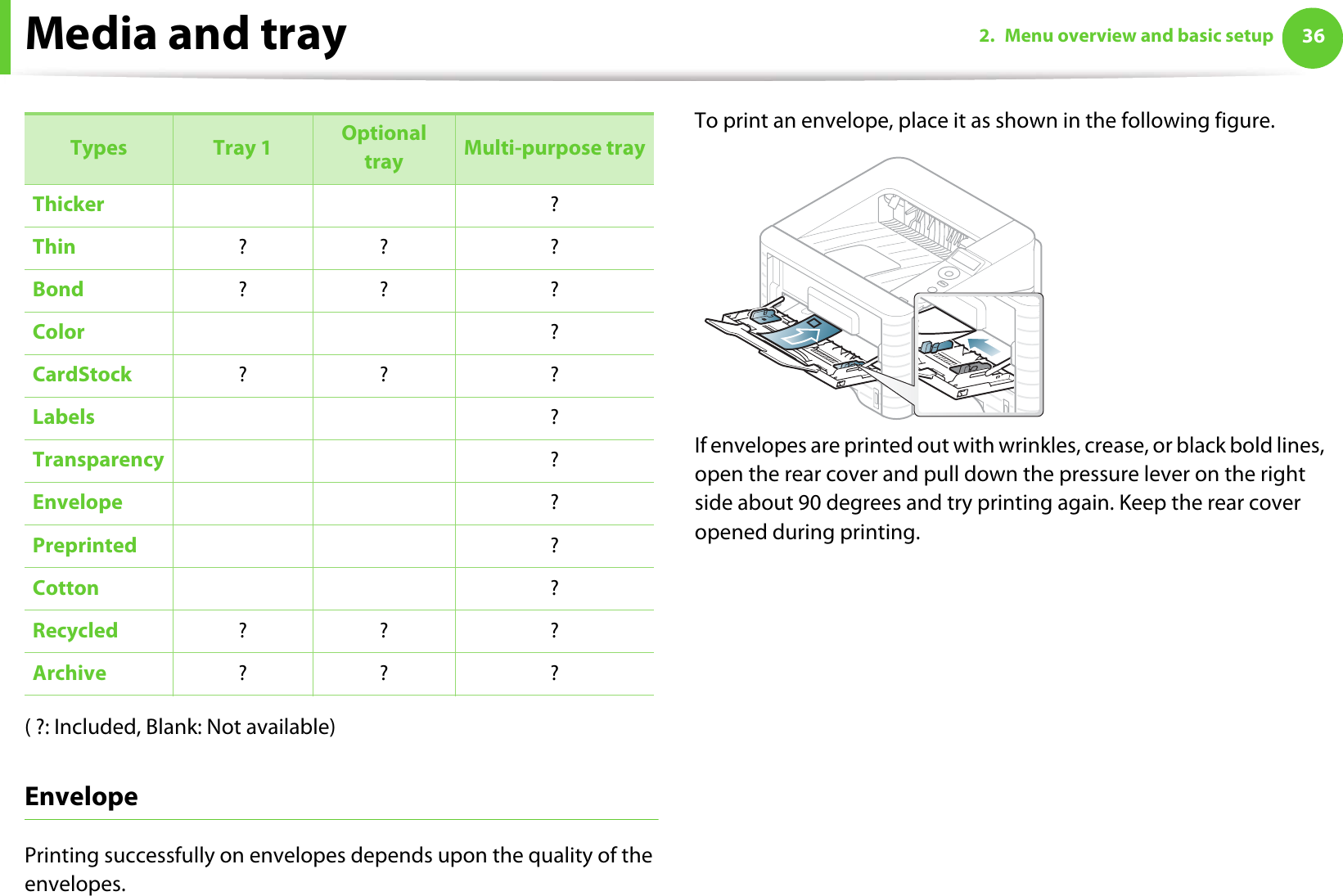 Media and tray

2. Menu overview and basic setup 36

| Types | Tray 1 | Optional tray | Multi-purpose tray |
|---|---|---|---|
| Thicker | | | ? |
| Thin | ? | ? | ? |
| Bond | ? | ? | ? |
| Color | | | ? |
| CardStock | ? | ? | ? |
| Labels | | | ? |
| Transparency | | | ? |
| Envelope | | | ? |
| Preprinted | | | ? |
| Cotton | | | ? |
| Recycled | ? | ? | ? |
| Archive | ? | ? | ? |

( ?: Included, Blank: Not available)

Envelope

Printing successfully on envelopes depends upon the quality of the envelopes.

To print an envelope, place it as shown in the following figure.

If envelopes are printed out with wrinkles, crease, or black bold lines, open the rear cover and pull down the pressure lever on the right side about 90 degrees and try printing again. Keep the rear cover opened during printing.