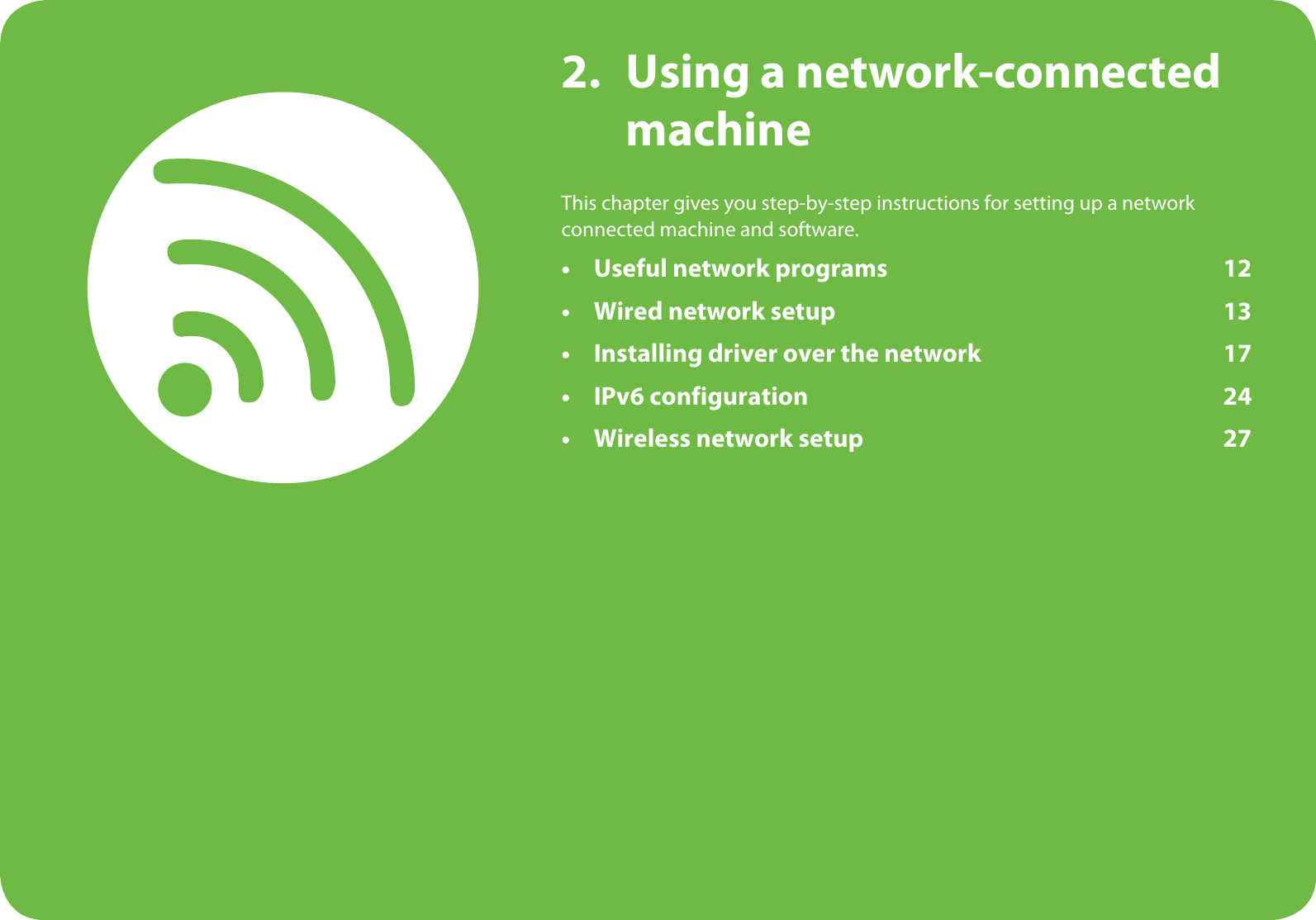 2. Using a network-connected machine

This chapter gives you step-by-step instructions for setting up a network connected machine and software.

• Useful network programs 12
• Wired network setup 13
• Installing driver over the network 17
• IPv6 configuration 24
• Wireless network setup 27