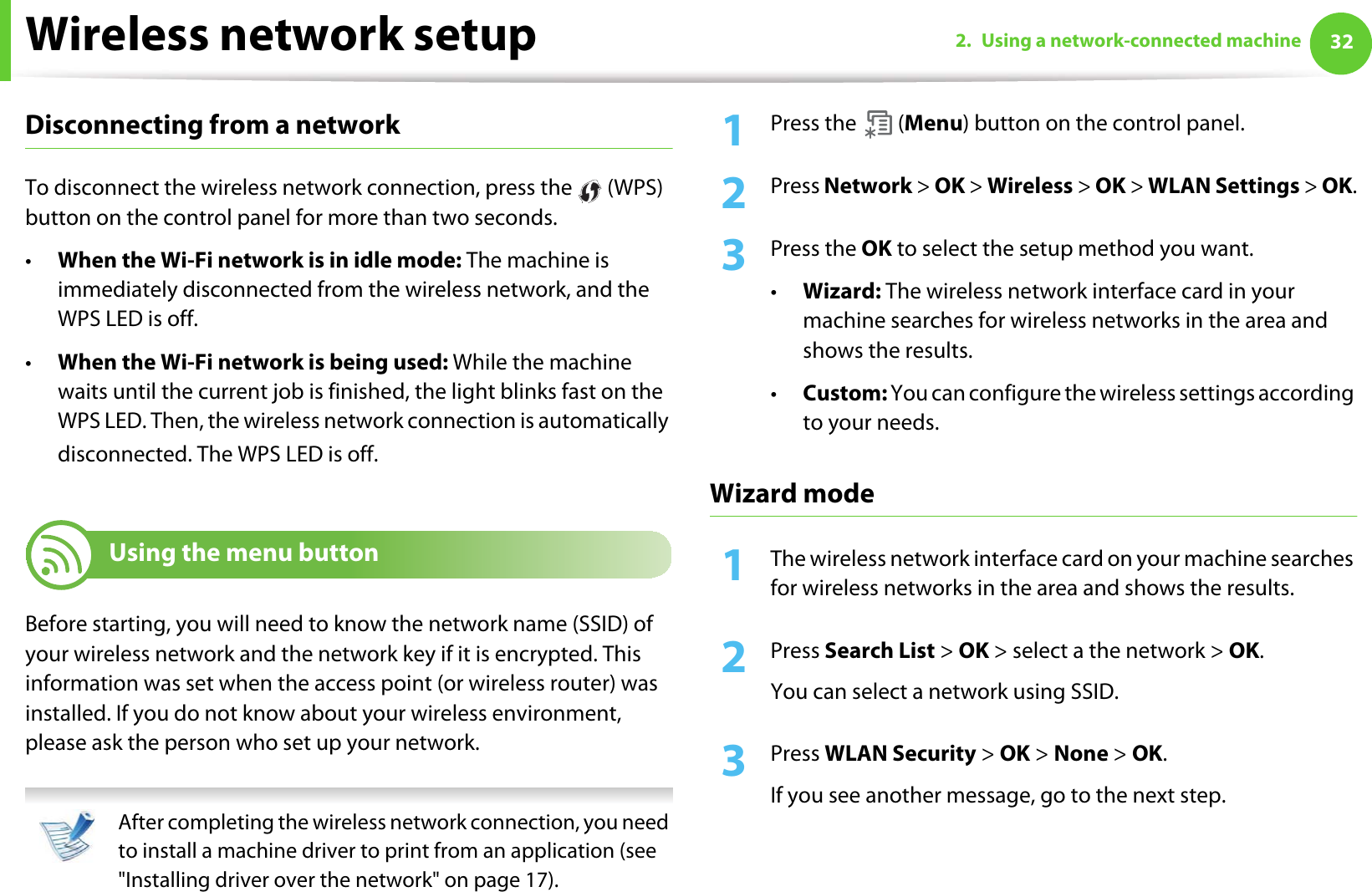 Wireless network setup

2. Using a network-connected machine 32

Disconnecting from a network

To disconnect the wireless network connection, press the (WPS) button on the control panel for more than two seconds.

• When the Wi-Fi network is in idle mode: The machine is immediately disconnected from the wireless network, and the WPS LED is off.

• When the Wi-Fi network is being used: While the machine waits until the current job is finished, the light blinks fast on the WPS LED. Then, the wireless network connection is automatically disconnected. The WPS LED is off.

Using the menu button

Before starting, you will need to know the network name (SSID) of your wireless network and the network key if it is encrypted. This information was set when the access point (or wireless router) was installed. If you do not know about your wireless environment, please ask the person who set up your network.

After completing the wireless network connection, you need to install a machine driver to print from an application (see "Installing driver over the network" on page 17).

1 Press the (Menu) button on the control panel.

2 Press Network > OK > Wireless > OK > WLAN Settings > OK.

3 Press the OK to select the setup method you want.

• Wizard: The wireless network interface card in your machine searches for wireless networks in the area and shows the results.

• Custom: You can configure the wireless settings according to your needs.

Wizard mode

1 The wireless network interface card on your machine searches for wireless networks in the area and shows the results.

2 Press Search List > OK > select a the network > OK.

You can select a network using SSID.

3 Press WLAN Security > OK > None > OK.

If you see another message, go to the next step.