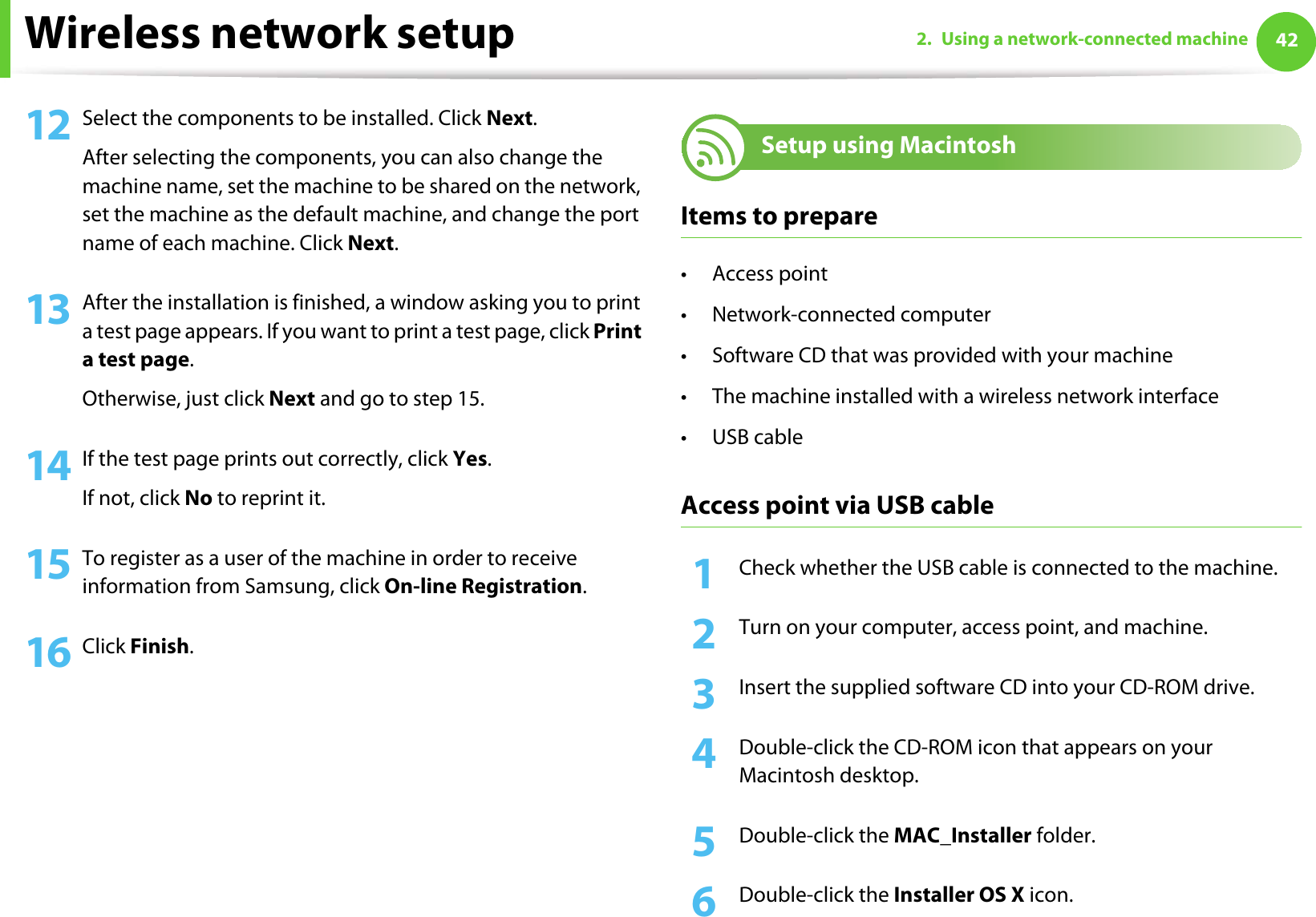 Wireless network setup

2. Using a network-connected machine 42

12 Select the components to be installed. Click Next.

After selecting the components, you can also change the machine name, set the machine to be shared on the network, set the machine as the default machine, and change the port name of each machine. Click Next.

13 After the installation is finished, a window asking you to print a test page appears. If you want to print a test page, click Print a test page.

Otherwise, just click Next and go to step 15.

14 If the test page prints out correctly, click Yes.

If not, click No to reprint it.

15 To register as a user of the machine in order to receive information from Samsung, click On-line Registration.

16 Click Finish.

Setup using Macintosh

Items to prepare

• Access point

• Network-connected computer

• Software CD that was provided with your machine

• The machine installed with a wireless network interface

• USB cable

Access point via USB cable

1 Check whether the USB cable is connected to the machine.

2 Turn on your computer, access point, and machine.

3 Insert the supplied software CD into your CD-ROM drive.

4 Double-click the CD-ROM icon that appears on your Macintosh desktop.

5 Double-click the MAC_Installer folder.

6 Double-click the Installer OS X icon.