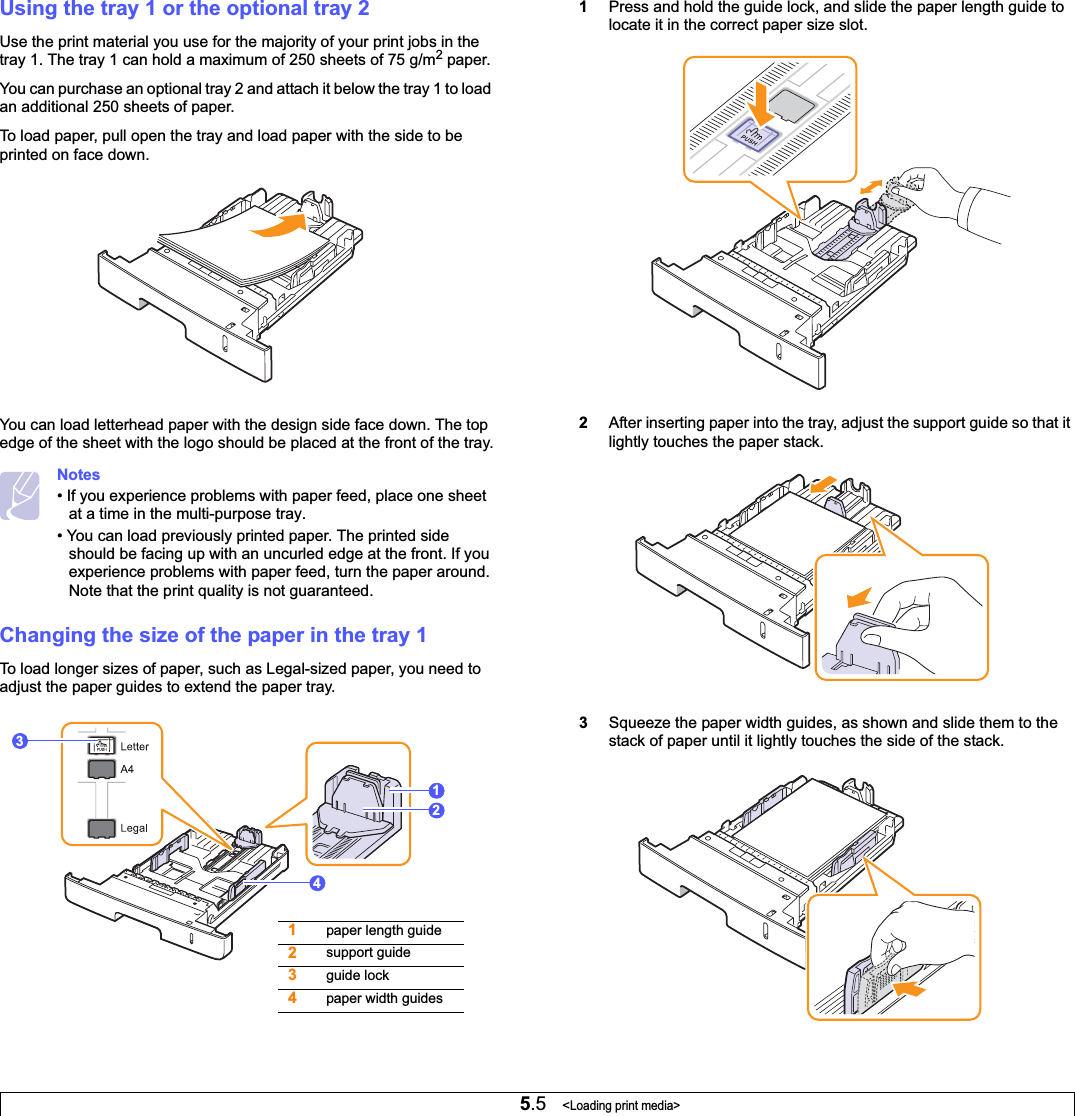 Using the tray 1 or the optional tray 2

Use the print material you use for the majority of your print jobs in the tray 1. The tray 1 can hold a maximum of 250 sheets of 75 g/m$^2$ paper.

You can purchase an optional tray 2 and attach it below the tray 1 to load an additional 250 sheets of paper.

To load paper, pull open the tray and load paper with the side to be printed on face down.

You can load letterhead paper with the design side face down. The top edge of the sheet with the logo should be placed at the front of the tray.

Notes
• If you experience problems with paper feed, place one sheet at a time in the multi-purpose tray.
• You can load previously printed paper. The printed side should be facing up with an uncurled edge at the front. If you experience problems with paper feed, turn the paper around. Note that the print quality is not guaranteed.

Changing the size of the paper in the tray 1

To load longer sizes of paper, such as Legal-sized paper, you need to adjust the paper guides to extend the paper tray.

3
PUSH
Letter
A4
Legal
1
2
4

| 1 | paper length guide |
|---|---|
| 2 | support guide |
| 3 | guide lock |
| 4 | paper width guides |

1 Press and hold the guide lock, and slide the paper length guide to locate it in the correct paper size slot.

PUSH

2 After inserting paper into the tray, adjust the support guide so that it lightly touches the paper stack.

3 Squeeze the paper width guides, as shown and slide them to the stack of paper until it lightly touches the side of the stack.

5.5 <Loading print media>