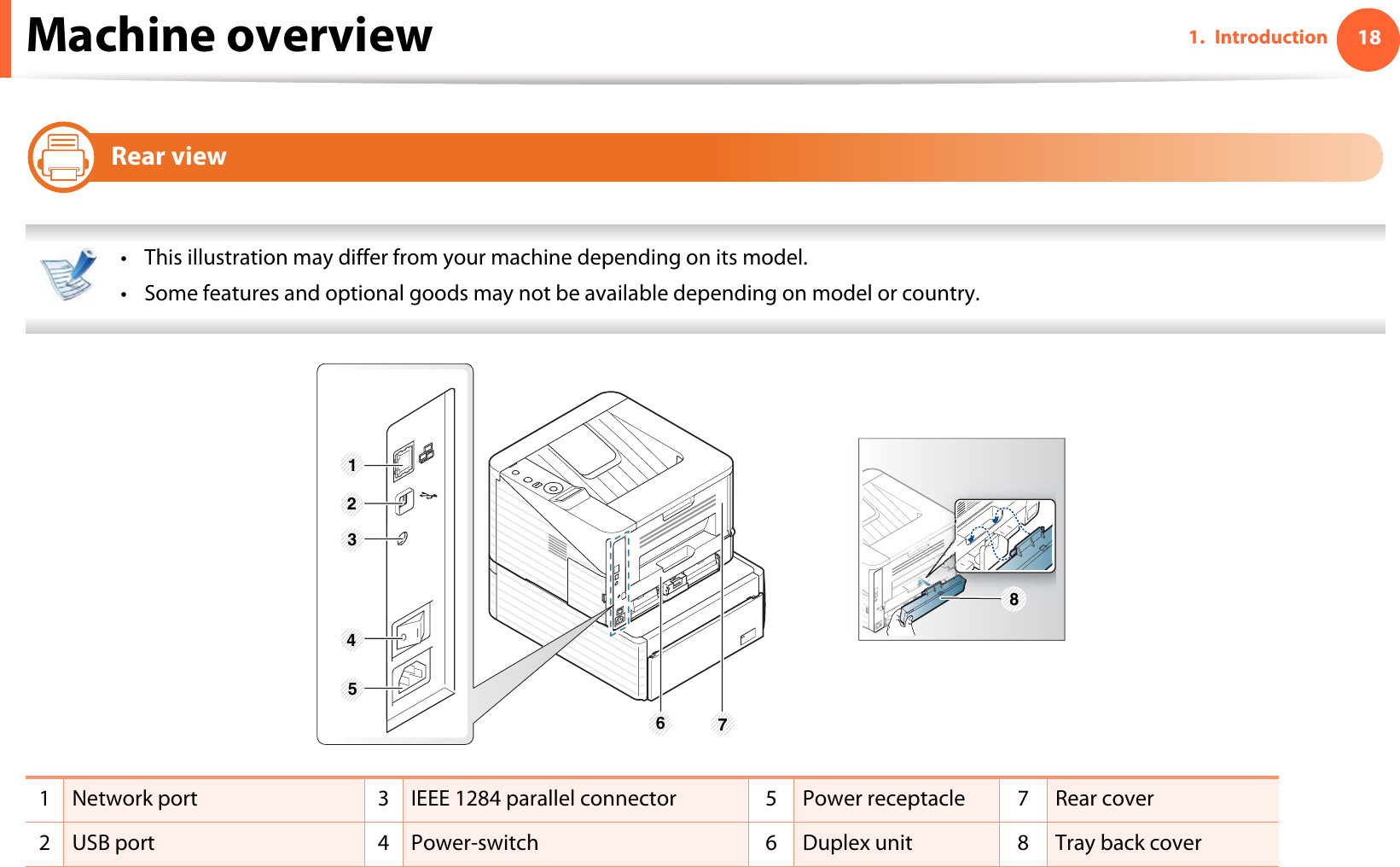 Machine overview

1. Introduction 18

Rear view

• This illustration may differ from your machine depending on its model.
• Some features and optional goods may not be available depending on model or country.

1
2
3
4
5
6
7
8

| 1 | Network port | 3 | IEEE 1284 parallel connector | 5 | Power receptacle | 7 | Rear cover |
|---|---|---|---|---|---|---|---|
| 2 | USB port | 4 | Power-switch | 6 | Duplex unit | 8 | Tray back cover |