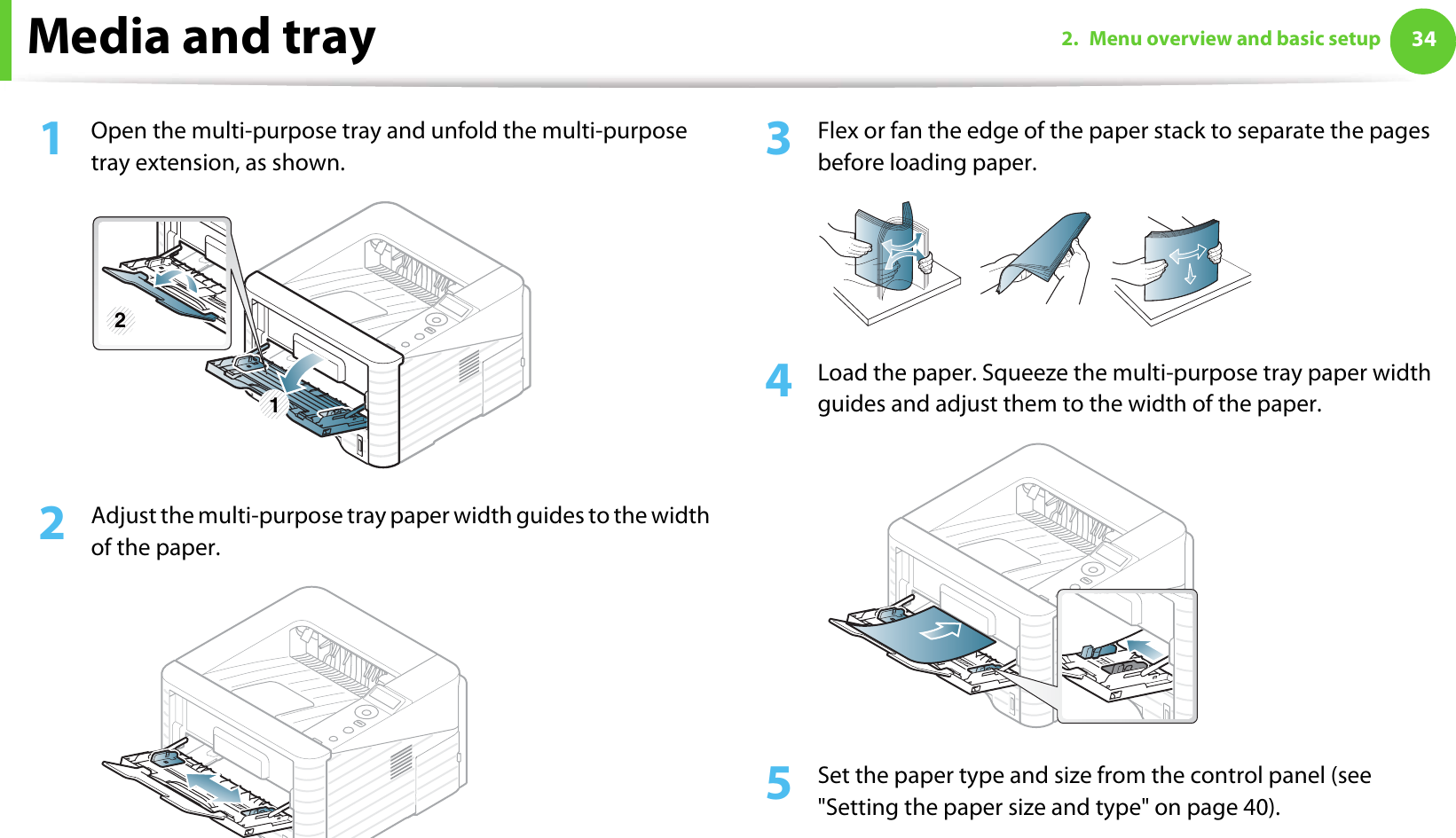 Media and tray

2. Menu overview and basic setup 34

1 Open the multi-purpose tray and unfold the multi-purpose tray extension, as shown.

2

1

2 Adjust the multi-purpose tray paper width guides to the width of the paper.

3 Flex or fan the edge of the paper stack to separate the pages before loading paper.

4 Load the paper. Squeeze the multi-purpose tray paper width guides and adjust them to the width of the paper.

5 Set the paper type and size from the control panel (see "Setting the paper size and type" on page 40).