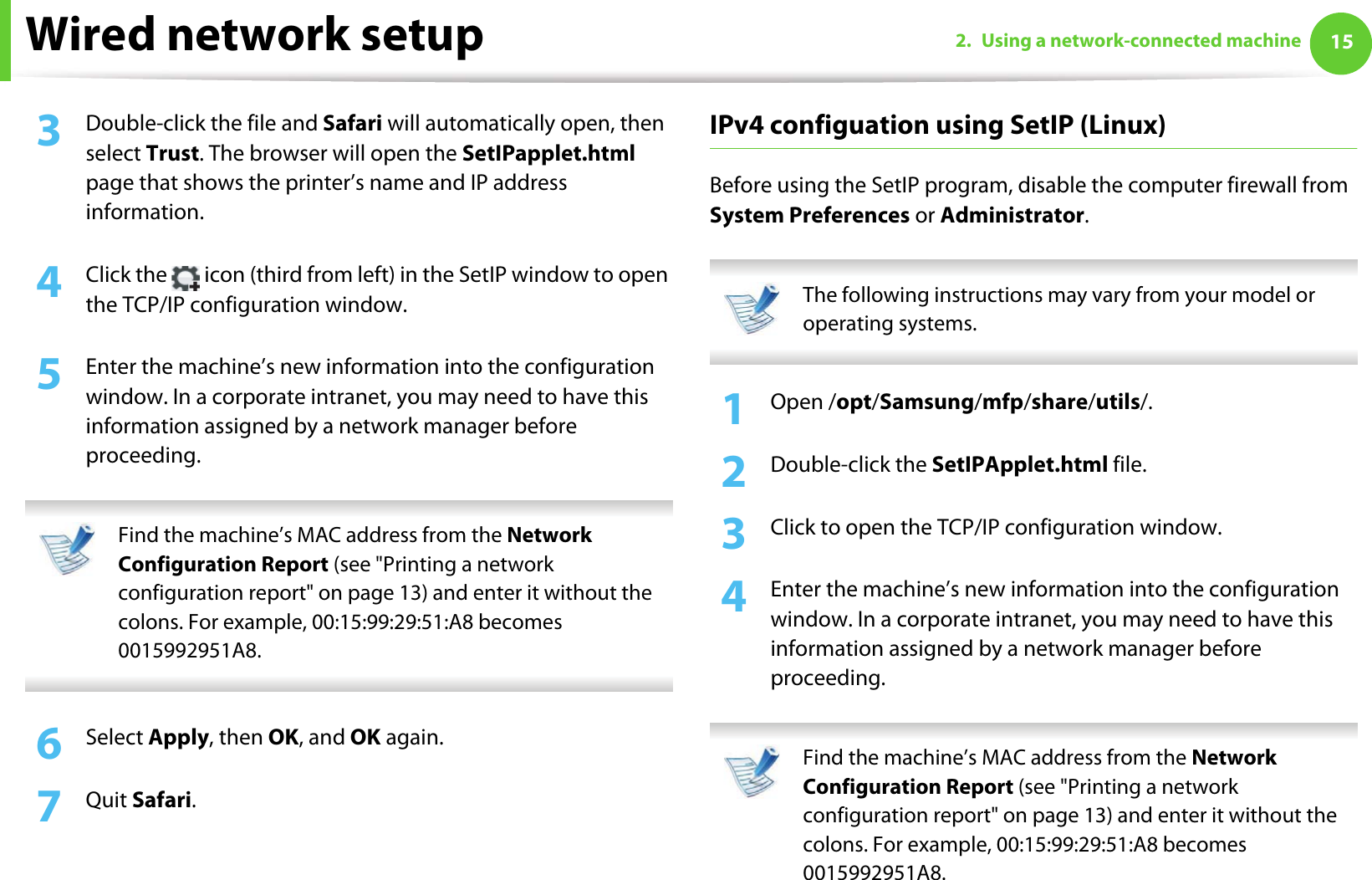 Wired network setup

2. Using a network-connected machine 15

3 Double-click the file and Safari will automatically open, then select Trust. The browser will open the SetIPapplet.html page that shows the printer's name and IP address information.

4 Click the icon (third from left) in the SetIP window to open the TCP/IP configuration window.

5 Enter the machine's new information into the configuration window. In a corporate intranet, you may need to have this information assigned by a network manager before proceeding.

Find the machine's MAC address from the Network Configuration Report (see "Printing a network configuration report" on page 13) and enter it without the colons. For example, 00:15:99:29:51:A8 becomes 0015992951A8.

6 Select Apply, then OK, and OK again.

7 Quit Safari.

IPv4 configuation using SetIP (Linux)

Before using the SetIP program, disable the computer firewall from System Preferences or Administrator.

The following instructions may vary from your model or operating systems.

1 Open /opt/Samsung/mfp/share/utils/.

2 Double-click the SetIPApplet.html file.

3 Click to open the TCP/IP configuration window.

4 Enter the machine's new information into the configuration window. In a corporate intranet, you may need to have this information assigned by a network manager before proceeding.

Find the machine's MAC address from the Network Configuration Report (see "Printing a network configuration report" on page 13) and enter it without the colons. For example, 00:15:99:29:51:A8 becomes 0015992951A8.