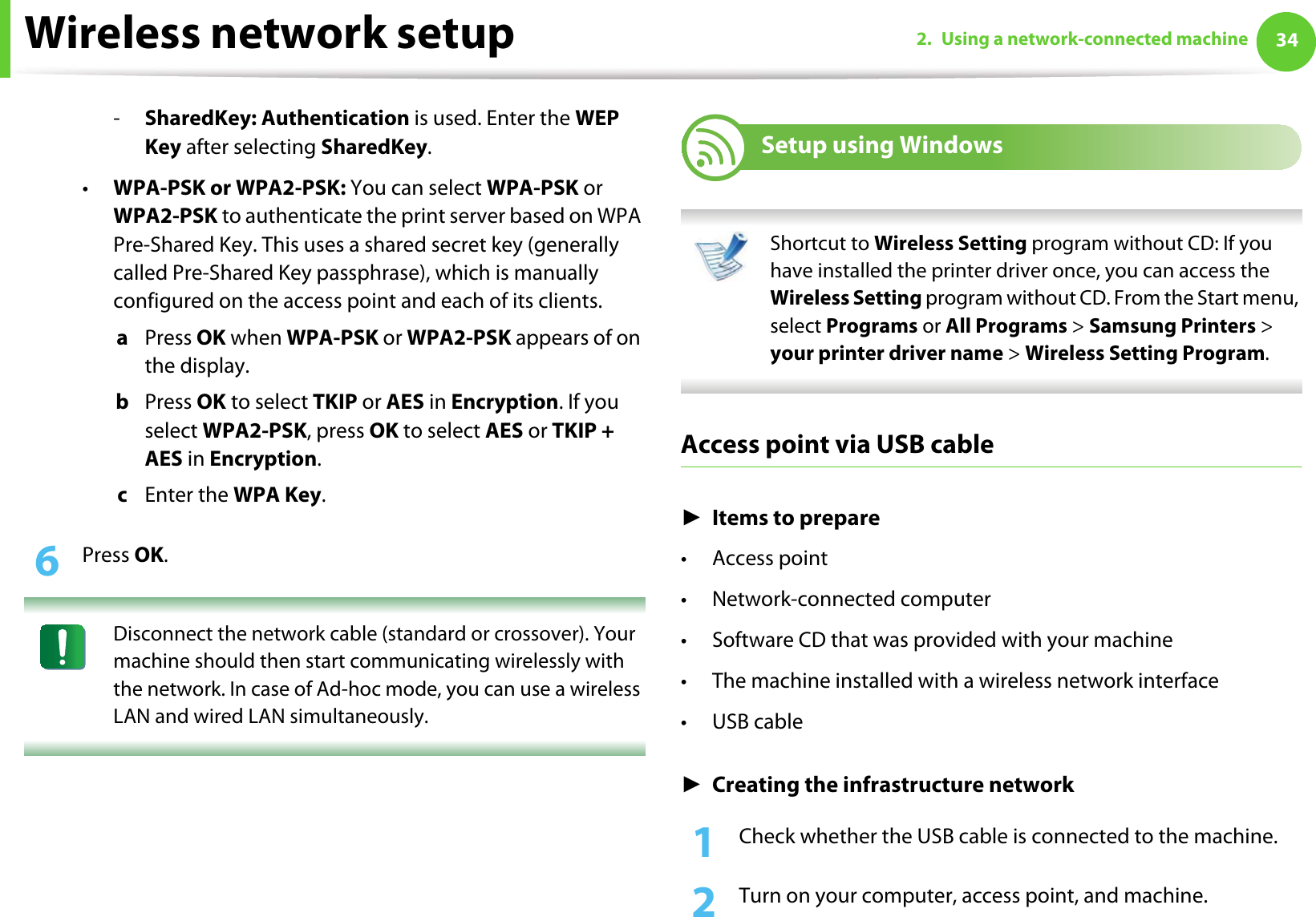 Wireless network setup

2. Using a network-connected machine 34

- SharedKey: Authentication is used. Enter the WEP Key after selecting SharedKey.

• WPA-PSK or WPA2-PSK: You can select WPA-PSK or WPA2-PSK to authenticate the print server based on WPA Pre-Shared Key. This uses a shared secret key (generally called Pre-Shared Key passphrase), which is manually configured on the access point and each of its clients.

a Press OK when WPA-PSK or WPA2-PSK appears of on the display.

b Press OK to select TKIP or AES in Encryption. If you select WPA2-PSK, press OK to select AES or TKIP + AES in Encryption.

c Enter the WPA Key.

6 Press OK.

Disconnect the network cable (standard or crossover). Your machine should then start communicating wirelessly with the network. In case of Ad-hoc mode, you can use a wireless LAN and wired LAN simultaneously.

Setup using Windows

Shortcut to Wireless Setting program without CD: If you have installed the printer driver once, you can access the Wireless Setting program without CD. From the Start menu, select Programs or All Programs > Samsung Printers > your printer driver name > Wireless Setting Program.

Access point via USB cable

► Items to prepare

• Access point

• Network-connected computer

• Software CD that was provided with your machine

• The machine installed with a wireless network interface

• USB cable

► Creating the infrastructure network

1 Check whether the USB cable is connected to the machine.

2 Turn on your computer, access point, and machine.