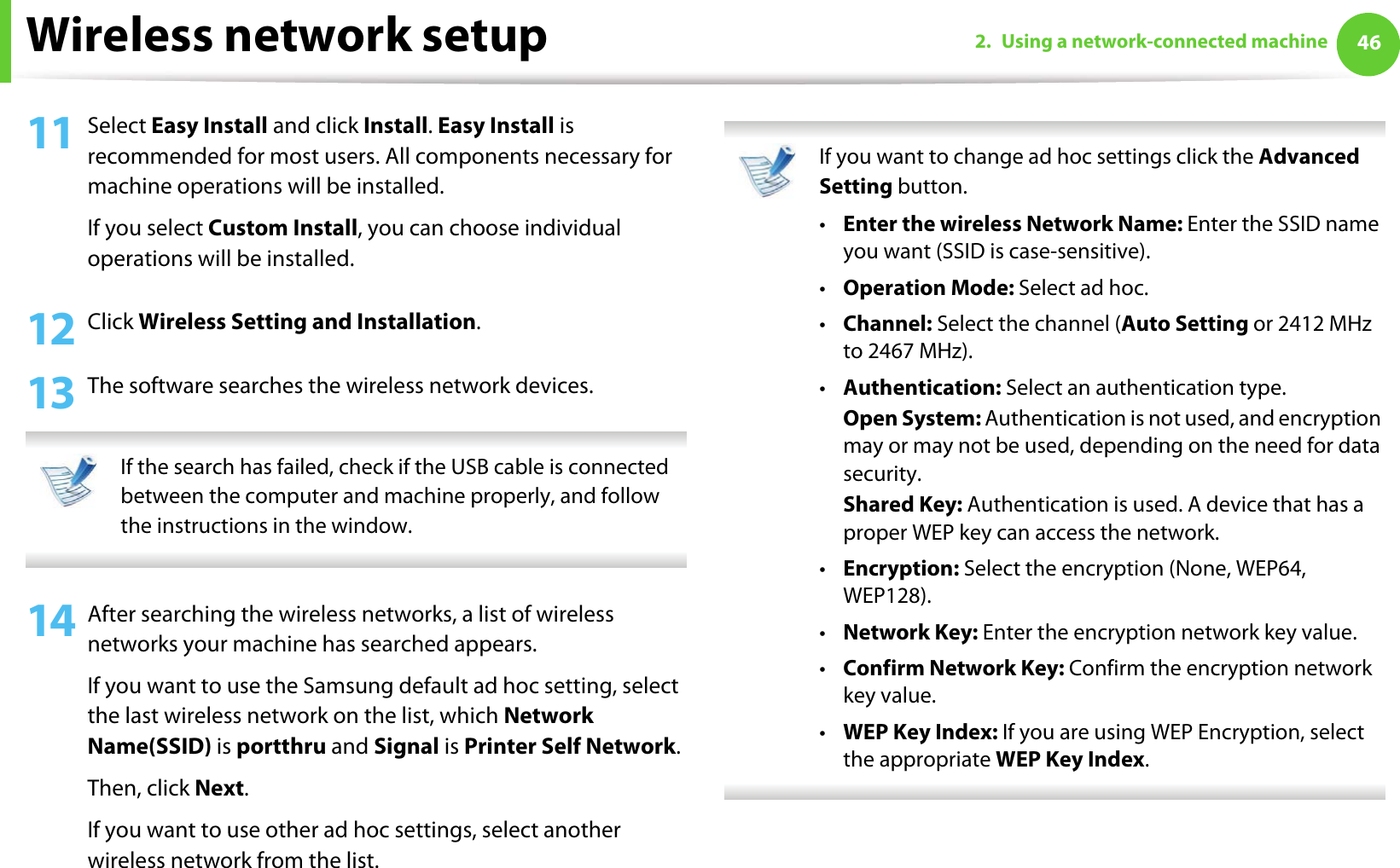 Wireless network setup

2. Using a network-connected machine 46

11 Select Easy Install and click Install. Easy Install is recommended for most users. All components necessary for machine operations will be installed.

If you select Custom Install, you can choose individual operations will be installed.

12 Click Wireless Setting and Installation.

13 The software searches the wireless network devices.

If the search has failed, check if the USB cable is connected between the computer and machine properly, and follow the instructions in the window.

14 After searching the wireless networks, a list of wireless networks your machine has searched appears.

If you want to use the Samsung default ad hoc setting, select the last wireless network on the list, which Network Name(SSID) is portthru and Signal is Printer Self Network.

Then, click Next.

If you want to use other ad hoc settings, select another wireless network from the list.

If you want to change ad hoc settings click the Advanced Setting button.

• Enter the wireless Network Name: Enter the SSID name you want (SSID is case-sensitive).
• Operation Mode: Select ad hoc.
• Channel: Select the channel (Auto Setting or 2412 MHz to 2467 MHz).
• Authentication: Select an authentication type.
Open System: Authentication is not used, and encryption may or may not be used, depending on the need for data security.
Shared Key: Authentication is used. A device that has a proper WEP key can access the network.
• Encryption: Select the encryption (None, WEP64, WEP128).
• Network Key: Enter the encryption network key value.
• Confirm Network Key: Confirm the encryption network key value.
• WEP Key Index: If you are using WEP Encryption, select the appropriate WEP Key Index.