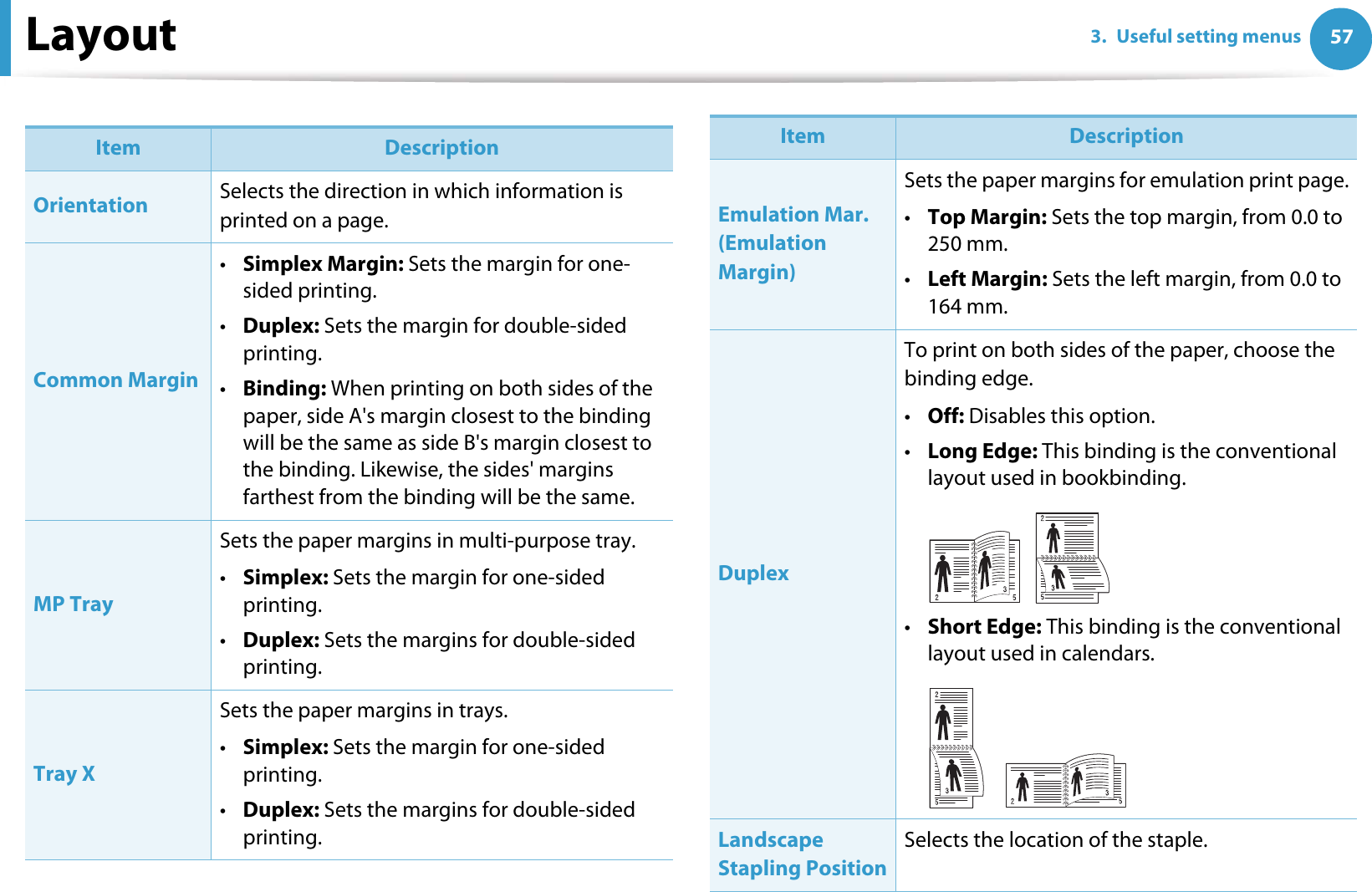 Layout

3. Useful setting menus 57

| Item | Description |
|---|---|
| Orientation | Selects the direction in which information is printed on a page. |
| Common Margin | • **Simplex Margin:** Sets the margin for one-sided printing. • **Duplex:** Sets the margin for double-sided printing. • **Binding:** When printing on both sides of the paper, side A's margin closest to the binding will be the same as side B's margin closest to the binding. Likewise, the sides' margins farthest from the binding will be the same. |
| MP Tray | Sets the paper margins in multi-purpose tray. • **Simplex:** Sets the margin for one-sided printing. • **Duplex:** Sets the margins for double-sided printing. |
| Tray X | Sets the paper margins in trays. • **Simplex:** Sets the margin for one-sided printing. • **Duplex:** Sets the margins for double-sided printing. |

| Item | Description |
|---|---|
| Emulation Mar. (Emulation Margin) | Sets the paper margins for emulation print page. • **Top Margin:** Sets the top margin, from 0.0 to 250 mm. • **Left Margin:** Sets the left margin, from 0.0 to 164 mm. |
| Duplex | To print on both sides of the paper, choose the binding edge. • **Off:** Disables this option. • **Long Edge:** This binding is the conventional layout used in bookbinding. 2 3 5 2 3 5 • **Short Edge:** This binding is the conventional layout used in calendars. 2 3 5 2 3 5 |
| Landscape Stapling Position | Selects the location of the staple. |