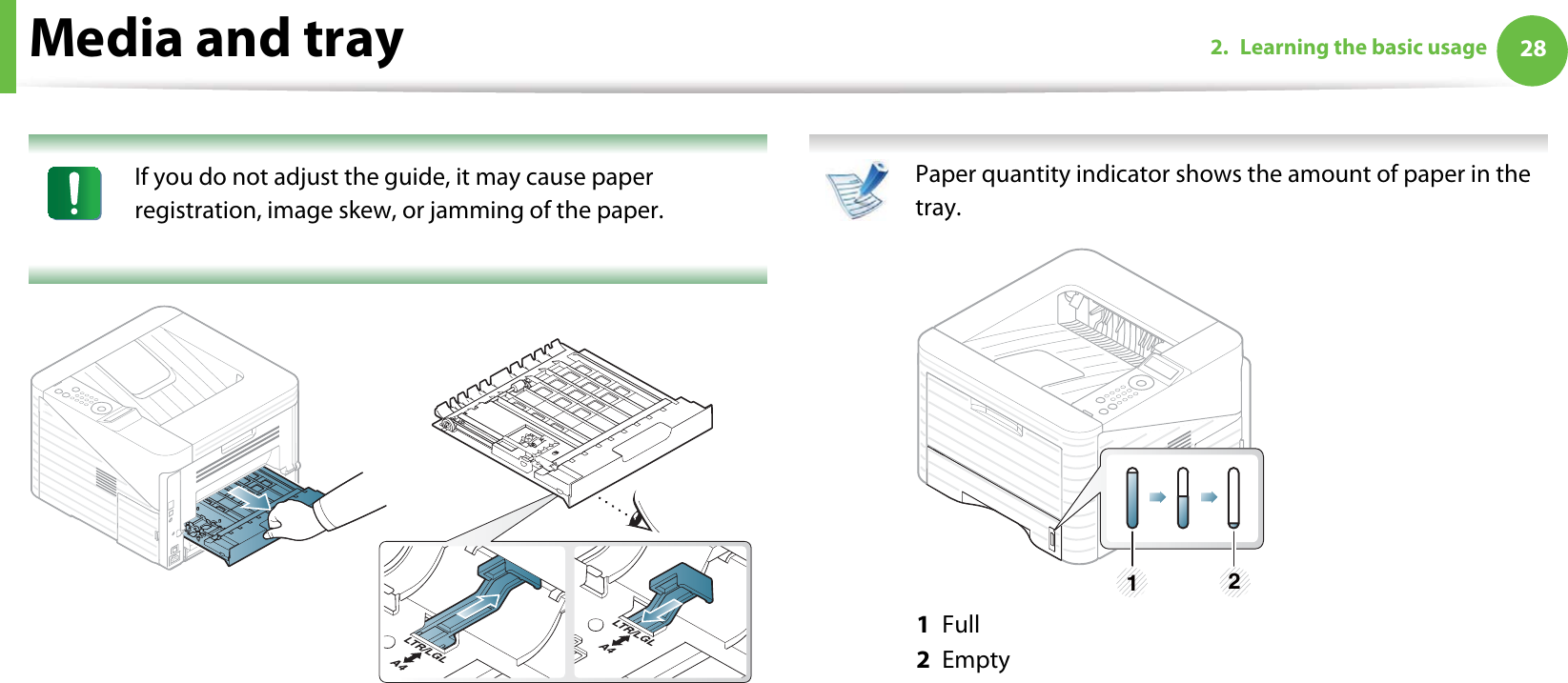 Media and tray

2. Learning the basic usage 28

If you do not adjust the guide, it may cause paper registration, image skew, or jamming of the paper.

LTR/LGL
A4
LTR/LGL
A4

Paper quantity indicator shows the amount of paper in the tray.

1 2

1 Full
2 Empty