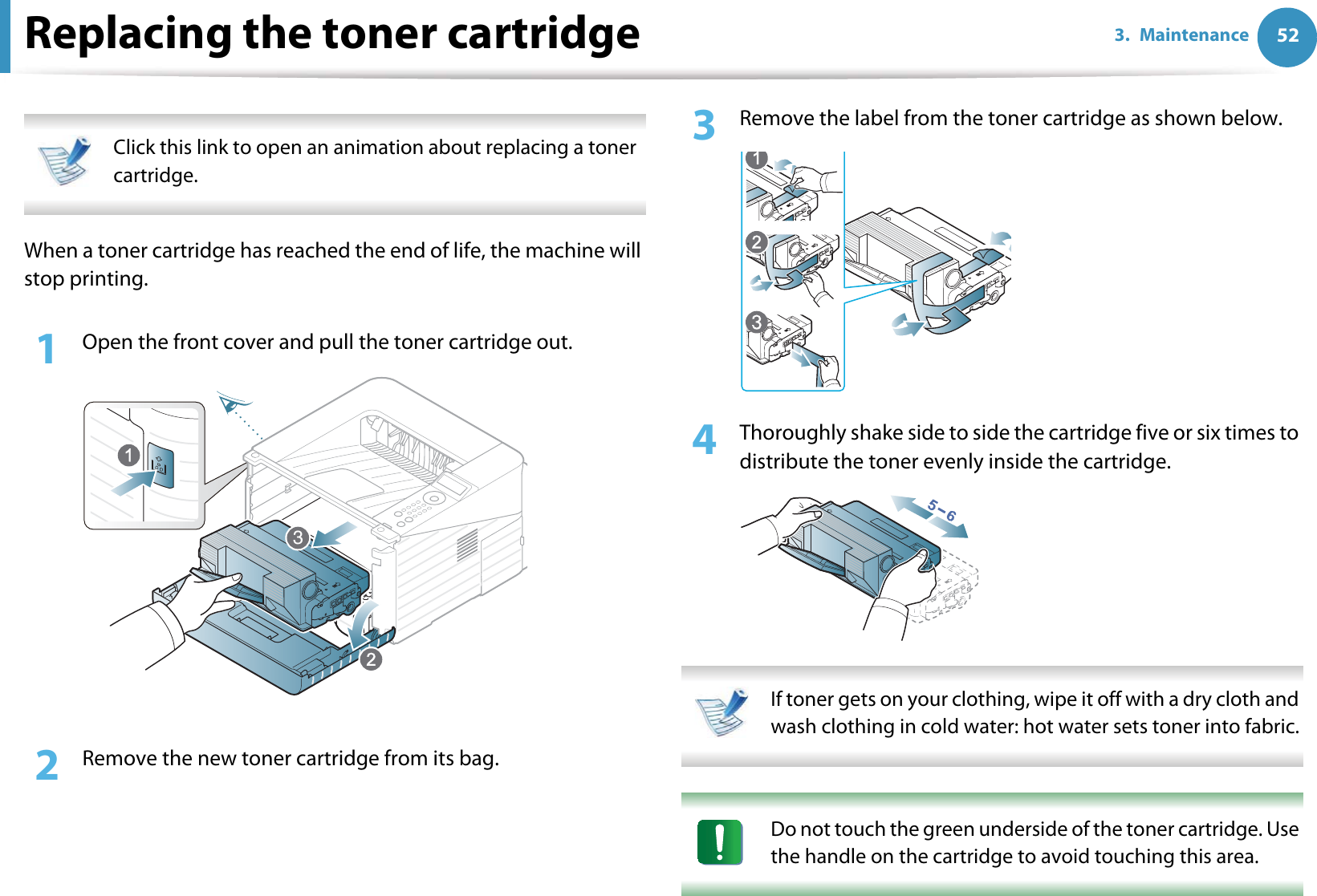 Replacing the toner cartridge

3. Maintenance 52

Click this link to open an animation about replacing a toner cartridge.

When a toner cartridge has reached the end of life, the machine will stop printing.

1 Open the front cover and pull the toner cartridge out.

1

3

2

2 Remove the new toner cartridge from its bag.

3 Remove the label from the toner cartridge as shown below.

1

2

3

4 Thoroughly shake side to side the cartridge five or six times to distribute the toner evenly inside the cartridge.

5~6

If toner gets on your clothing, wipe it off with a dry cloth and wash clothing in cold water: hot water sets toner into fabric.

Do not touch the green underside of the toner cartridge. Use the handle on the cartridge to avoid touching this area.