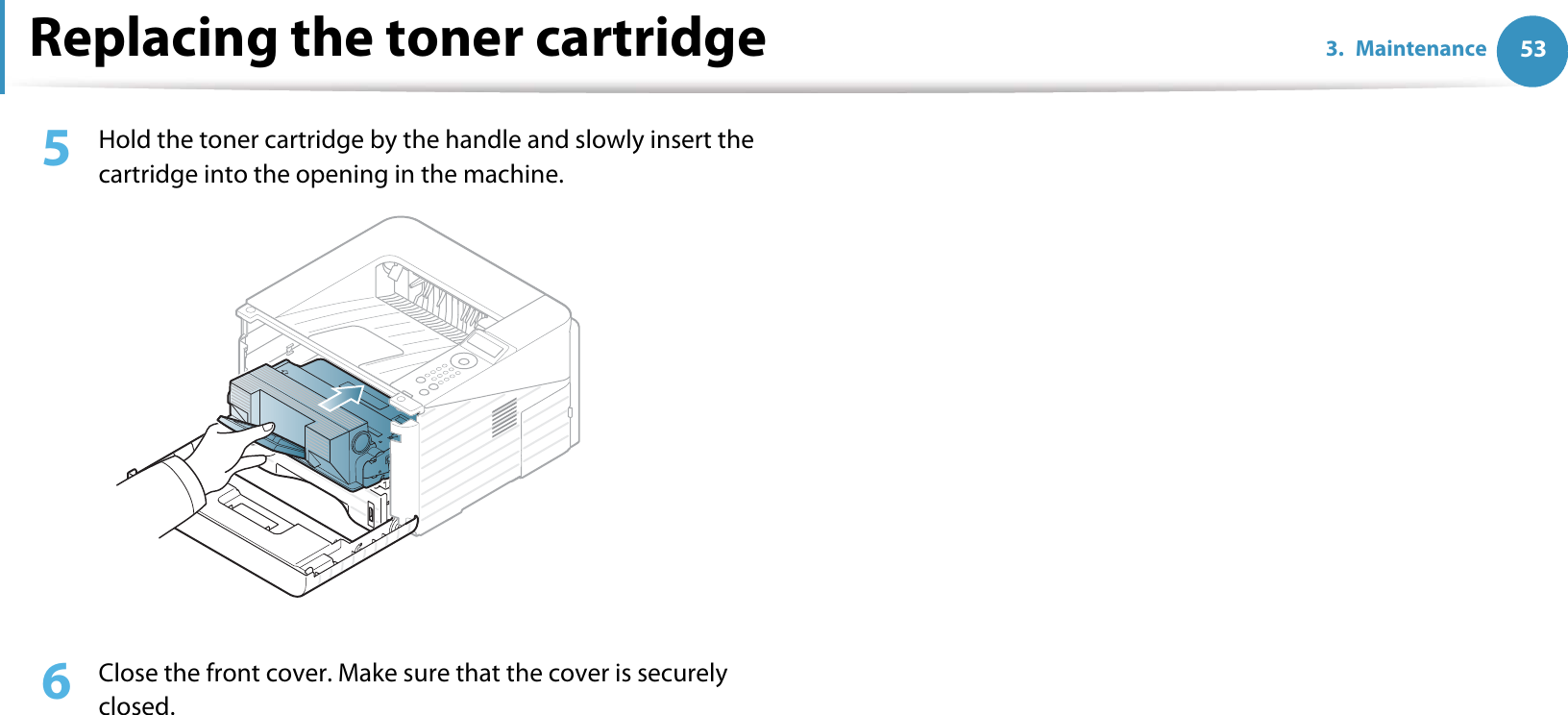 Replacing the toner cartridge

3. Maintenance 53

5 Hold the toner cartridge by the handle and slowly insert the cartridge into the opening in the machine.

6 Close the front cover. Make sure that the cover is securely closed.