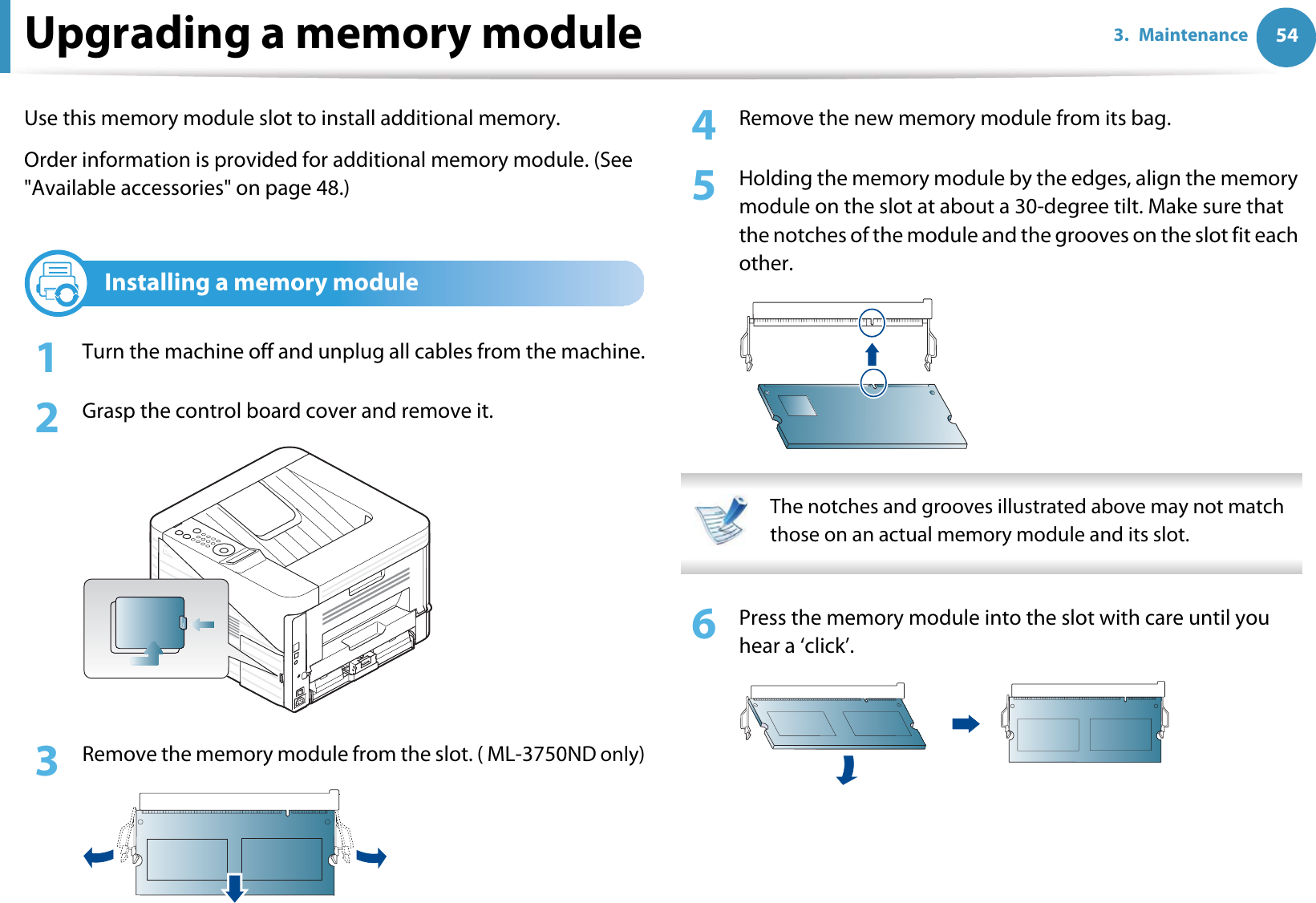 Upgrading a memory module

3. Maintenance 54

Use this memory module slot to install additional memory.

Order information is provided for additional memory module. (See "Available accessories" on page 48.)

Installing a memory module

1 Turn the machine off and unplug all cables from the machine.

2 Grasp the control board cover and remove it.

3 Remove the memory module from the slot. ( ML-3750ND only)

4 Remove the new memory module from its bag.

5 Holding the memory module by the edges, align the memory module on the slot at about a 30-degree tilt. Make sure that the notches of the module and the grooves on the slot fit each other.

The notches and grooves illustrated above may not match those on an actual memory module and its slot.

6 Press the memory module into the slot with care until you hear a ‘click’.