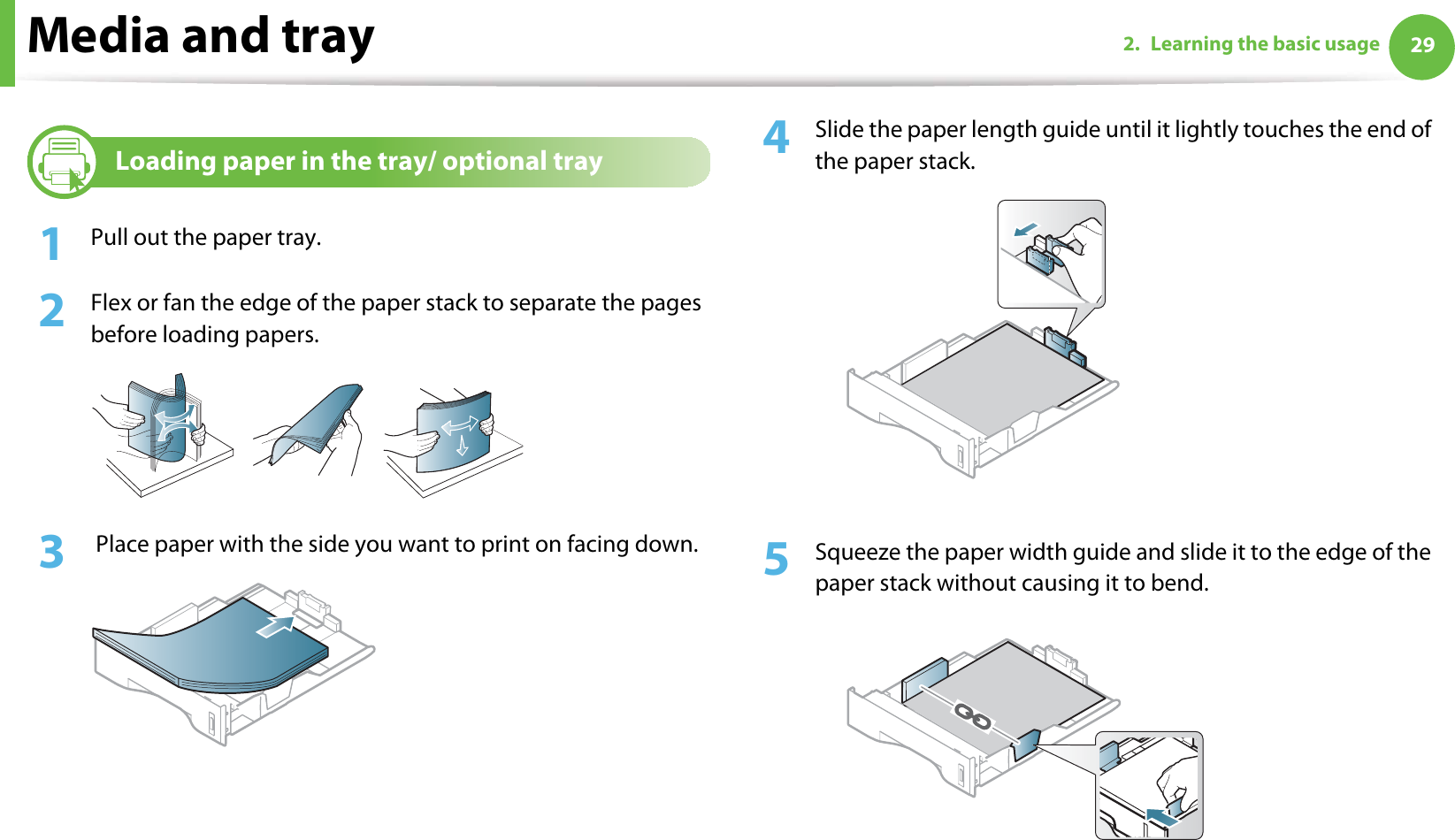 Media and tray

2. Learning the basic usage 29

Loading paper in the tray/ optional tray

1 Pull out the paper tray.

2 Flex or fan the edge of the paper stack to separate the pages before loading papers.

3 Place paper with the side you want to print on facing down.

4 Slide the paper length guide until it lightly touches the end of the paper stack.

5 Squeeze the paper width guide and slide it to the edge of the paper stack without causing it to bend.