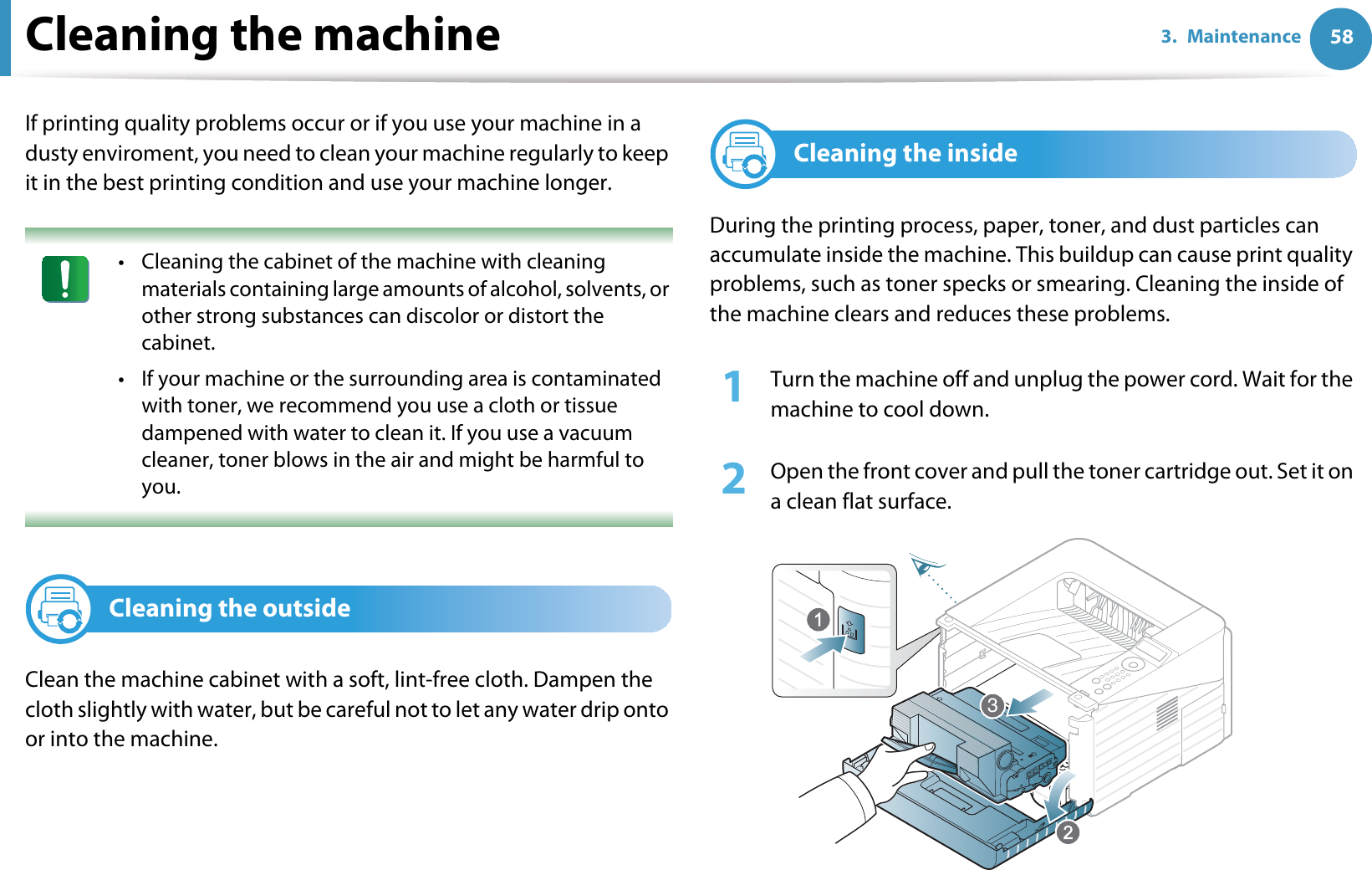 Cleaning the machine

3. Maintenance 58

If printing quality problems occur or if you use your machine in a dusty enviroment, you need to clean your machine regularly to keep it in the best printing condition and use your machine longer.

• Cleaning the cabinet of the machine with cleaning materials containing large amounts of alcohol, solvents, or other strong substances can discolor or distort the cabinet.

• If your machine or the surrounding area is contaminated with toner, we recommend you use a cloth or tissue dampened with water to clean it. If you use a vacuum cleaner, toner blows in the air and might be harmful to you.

Cleaning the outside

Clean the machine cabinet with a soft, lint-free cloth. Dampen the cloth slightly with water, but be careful not to let any water drip onto or into the machine.

Cleaning the inside

During the printing process, paper, toner, and dust particles can accumulate inside the machine. This buildup can cause print quality problems, such as toner specks or smearing. Cleaning the inside of the machine clears and reduces these problems.

1 Turn the machine off and unplug the power cord. Wait for the machine to cool down.

2 Open the front cover and pull the toner cartridge out. Set it on a clean flat surface.

1

3

2