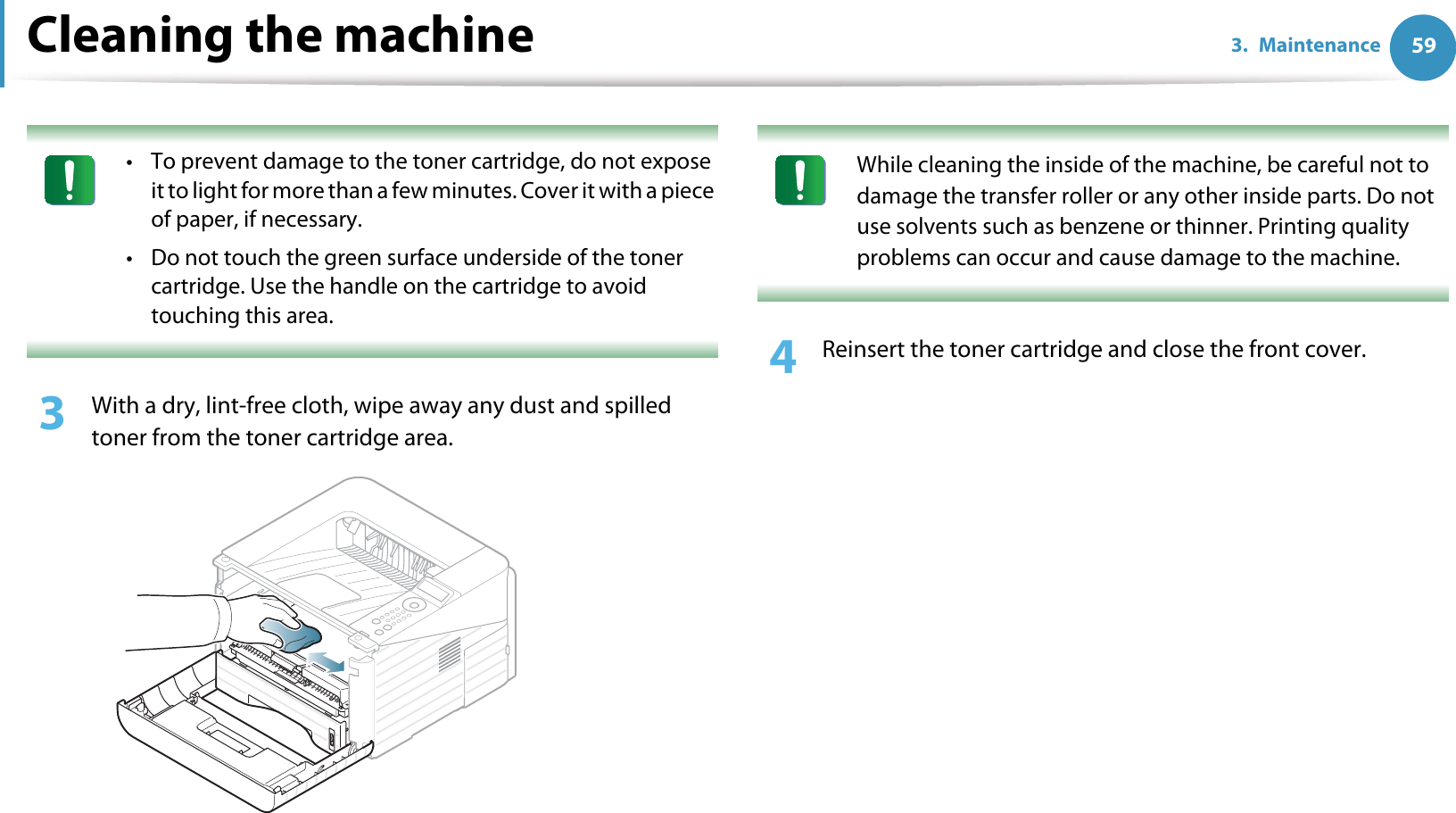 Cleaning the machine

3. Maintenance 59

• To prevent damage to the toner cartridge, do not expose it to light for more than a few minutes. Cover it with a piece of paper, if necessary.

• Do not touch the green surface underside of the toner cartridge. Use the handle on the cartridge to avoid touching this area.

3 With a dry, lint-free cloth, wipe away any dust and spilled toner from the toner cartridge area.

While cleaning the inside of the machine, be careful not to damage the transfer roller or any other inside parts. Do not use solvents such as benzene or thinner. Printing quality problems can occur and cause damage to the machine.

4 Reinsert the toner cartridge and close the front cover.