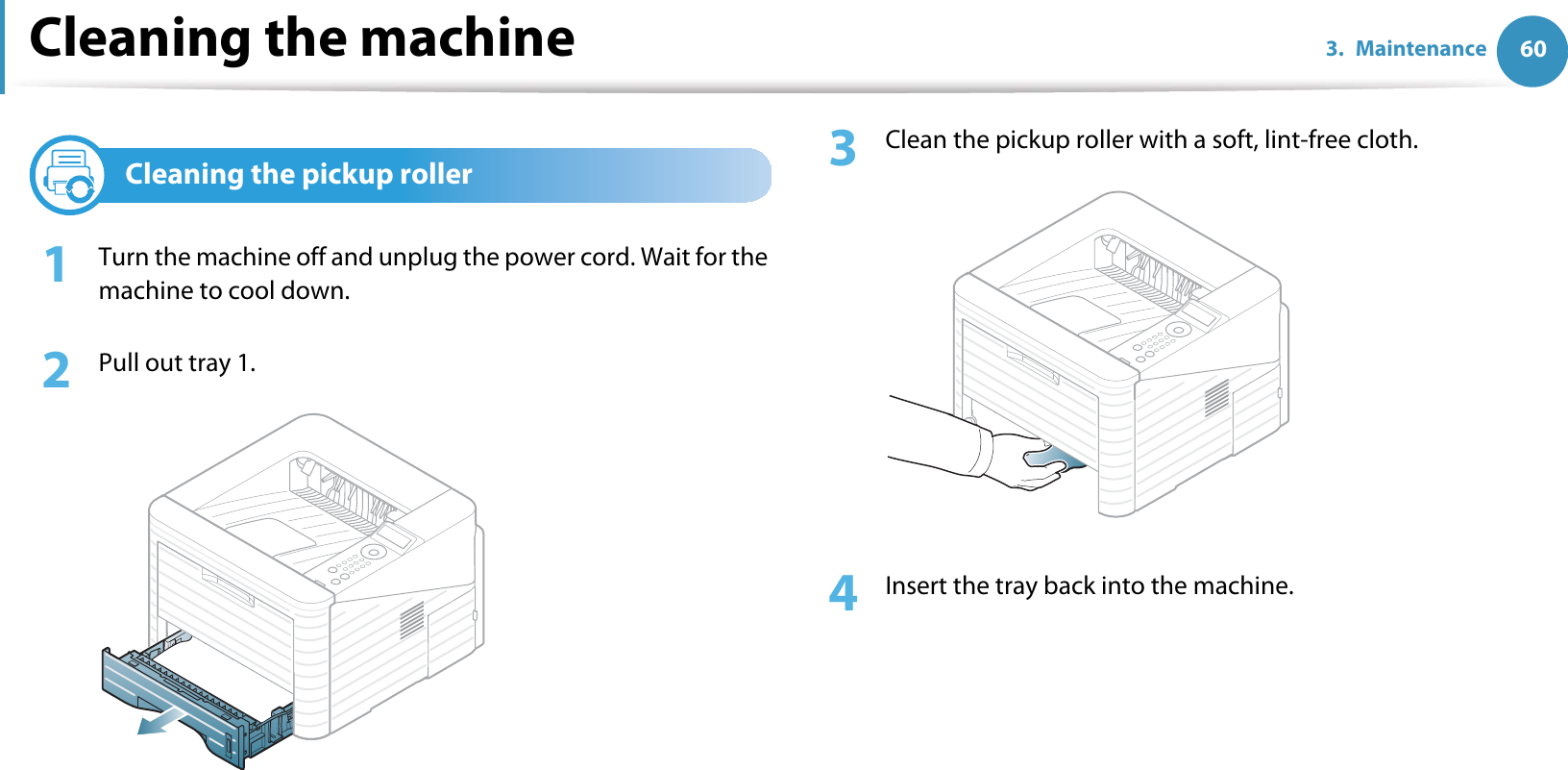 Cleaning the machine

3. Maintenance 60

Cleaning the pickup roller

1 Turn the machine off and unplug the power cord. Wait for the machine to cool down.

2 Pull out tray 1.

3 Clean the pickup roller with a soft, lint-free cloth.

4 Insert the tray back into the machine.