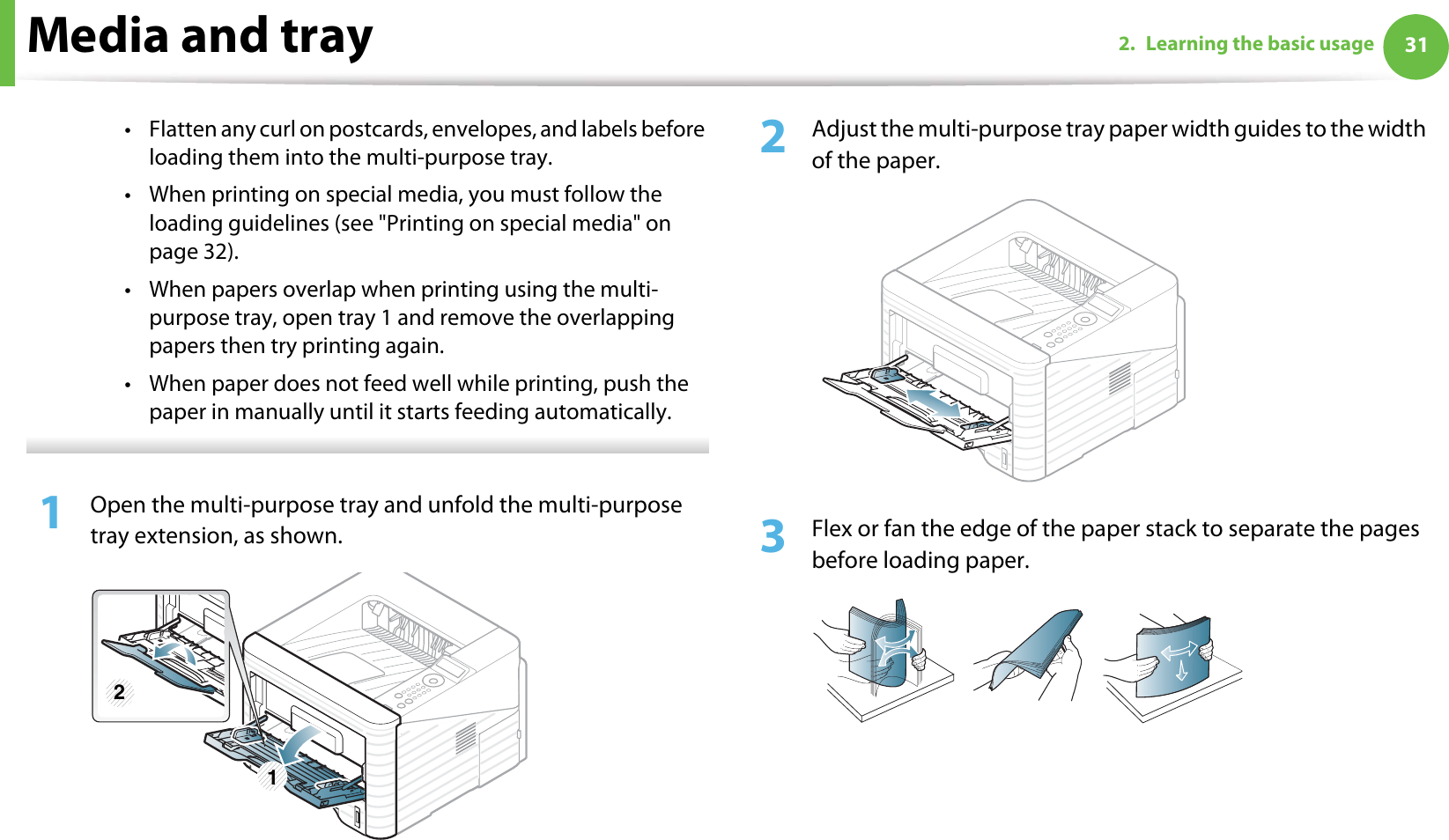 Media and tray

2. Learning the basic usage 31

• Flatten any curl on postcards, envelopes, and labels before loading them into the multi-purpose tray.

• When printing on special media, you must follow the loading guidelines (see "Printing on special media" on page 32).

• When papers overlap when printing using the multi-purpose tray, open tray 1 and remove the overlapping papers then try printing again.

• When paper does not feed well while printing, push the paper in manually until it starts feeding automatically.

1 Open the multi-purpose tray and unfold the multi-purpose tray extension, as shown.

2

1

2 Adjust the multi-purpose tray paper width guides to the width of the paper.

3 Flex or fan the edge of the paper stack to separate the pages before loading paper.