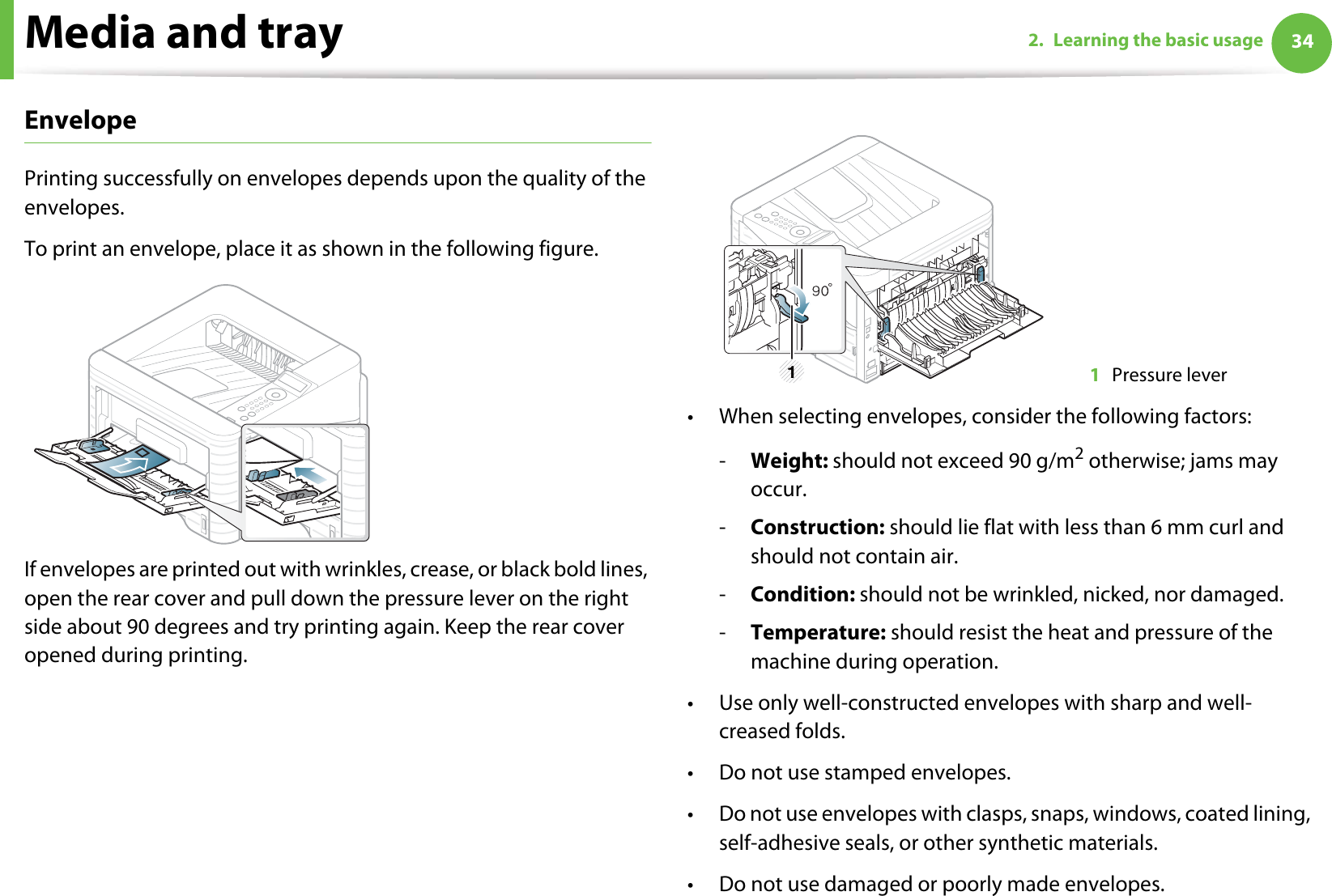 Media and tray

2. Learning the basic usage 34

Envelope

Printing successfully on envelopes depends upon the quality of the envelopes.

To print an envelope, place it as shown in the following figure.

If envelopes are printed out with wrinkles, crease, or black bold lines, open the rear cover and pull down the pressure lever on the right side about 90 degrees and try printing again. Keep the rear cover opened during printing.

90°

1

1 Pressure lever

• When selecting envelopes, consider the following factors:

- **Weight:** should not exceed 90 g/m$^2$ otherwise; jams may occur.

- **Construction:** should lie flat with less than 6 mm curl and should not contain air.

- **Condition:** should not be wrinkled, nicked, nor damaged.

- **Temperature:** should resist the heat and pressure of the machine during operation.

• Use only well-constructed envelopes with sharp and well-creased folds.

• Do not use stamped envelopes.

• Do not use envelopes with clasps, snaps, windows, coated lining, self-adhesive seals, or other synthetic materials.

• Do not use damaged or poorly made envelopes.