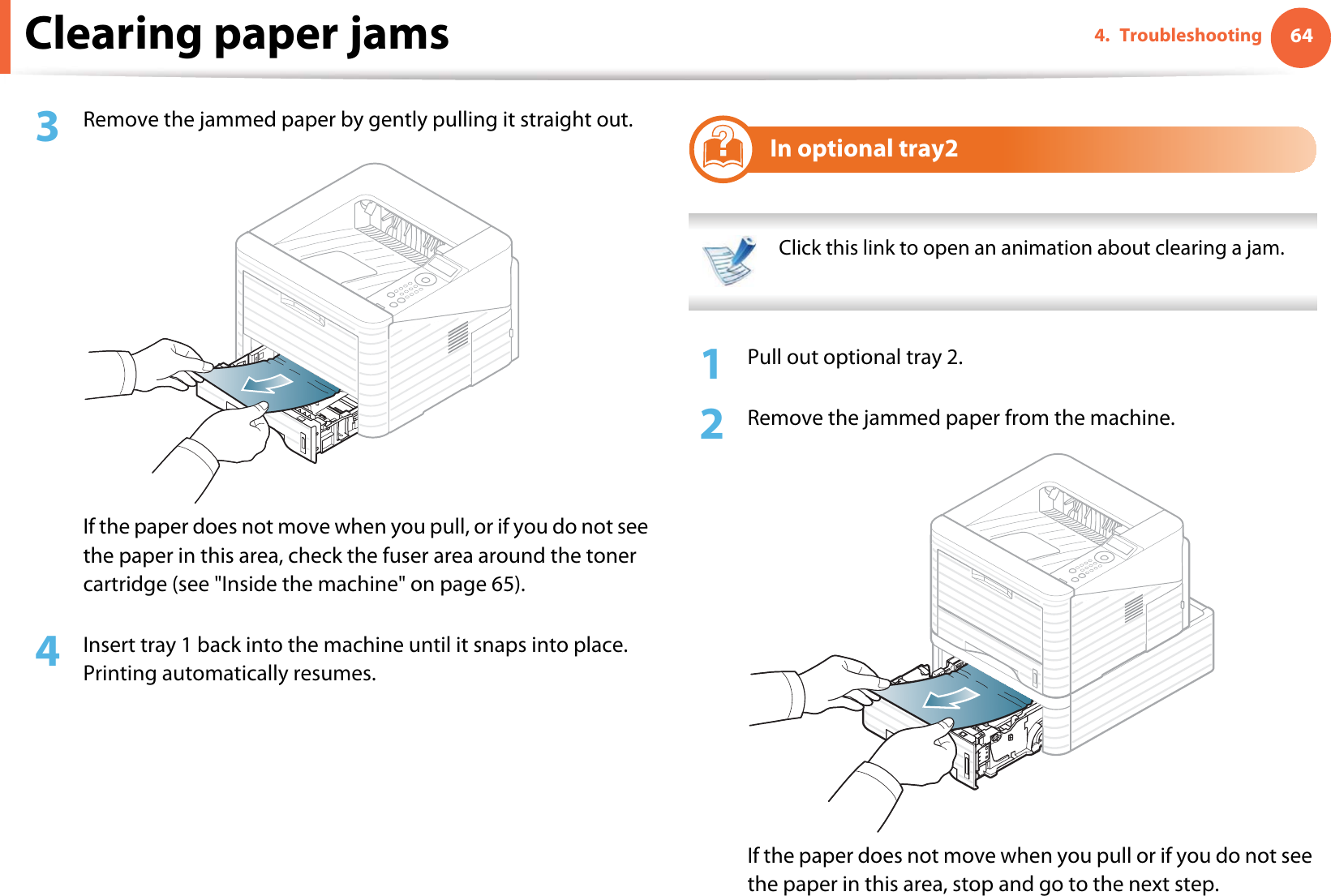 Clearing paper jams

4. Troubleshooting 64

3 Remove the jammed paper by gently pulling it straight out.

If the paper does not move when you pull, or if you do not see the paper in this area, check the fuser area around the toner cartridge (see "Inside the machine" on page 65).

4 Insert tray 1 back into the machine until it snaps into place. Printing automatically resumes.

In optional tray2

Click this link to open an animation about clearing a jam.

1 Pull out optional tray 2.

2 Remove the jammed paper from the machine.

If the paper does not move when you pull or if you do not see the paper in this area, stop and go to the next step.