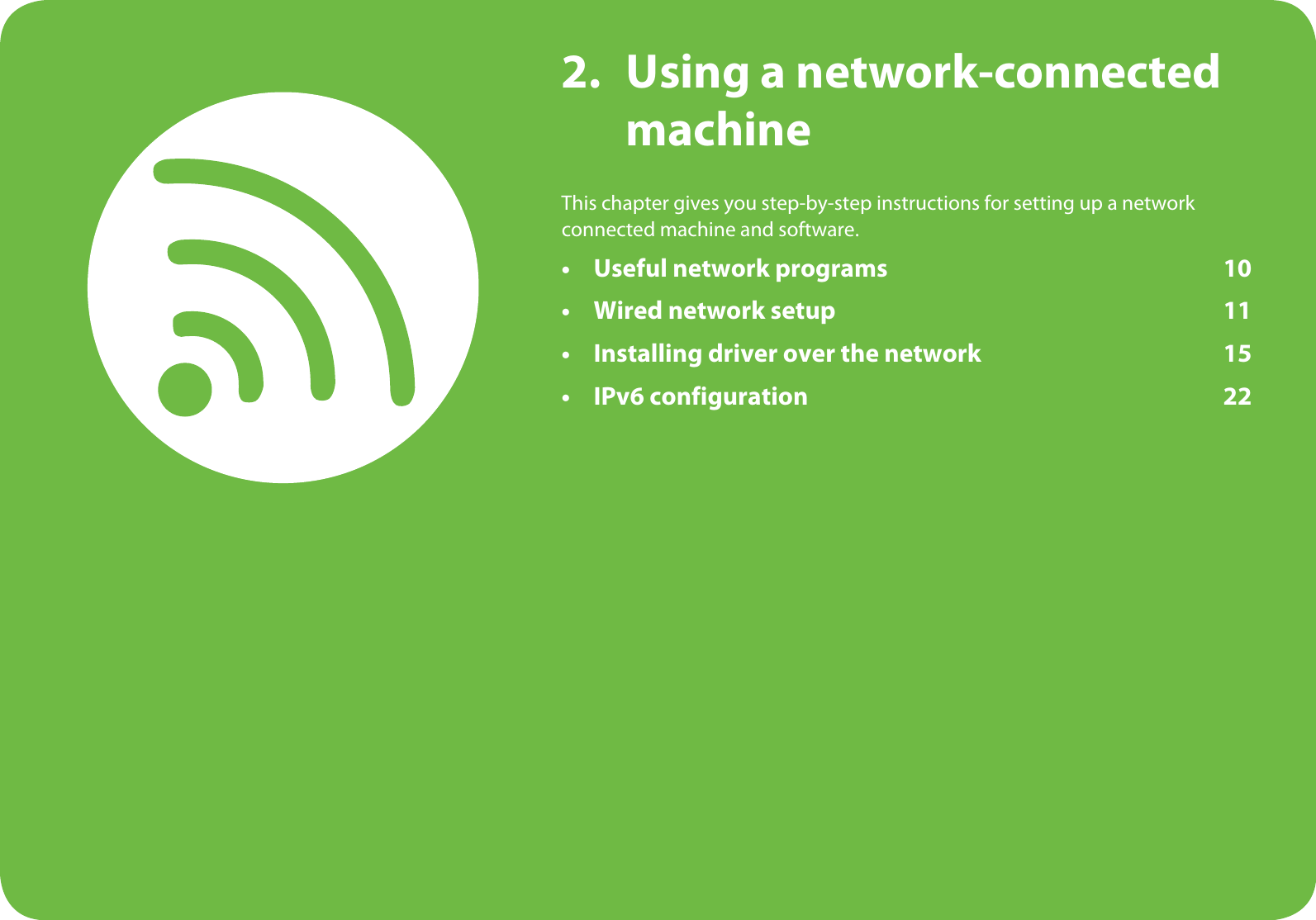 2. Using a network-connected machine

This chapter gives you step-by-step instructions for setting up a network connected machine and software.

• Useful network programs 10
• Wired network setup 11
• Installing driver over the network 15
• IPv6 configuration 22