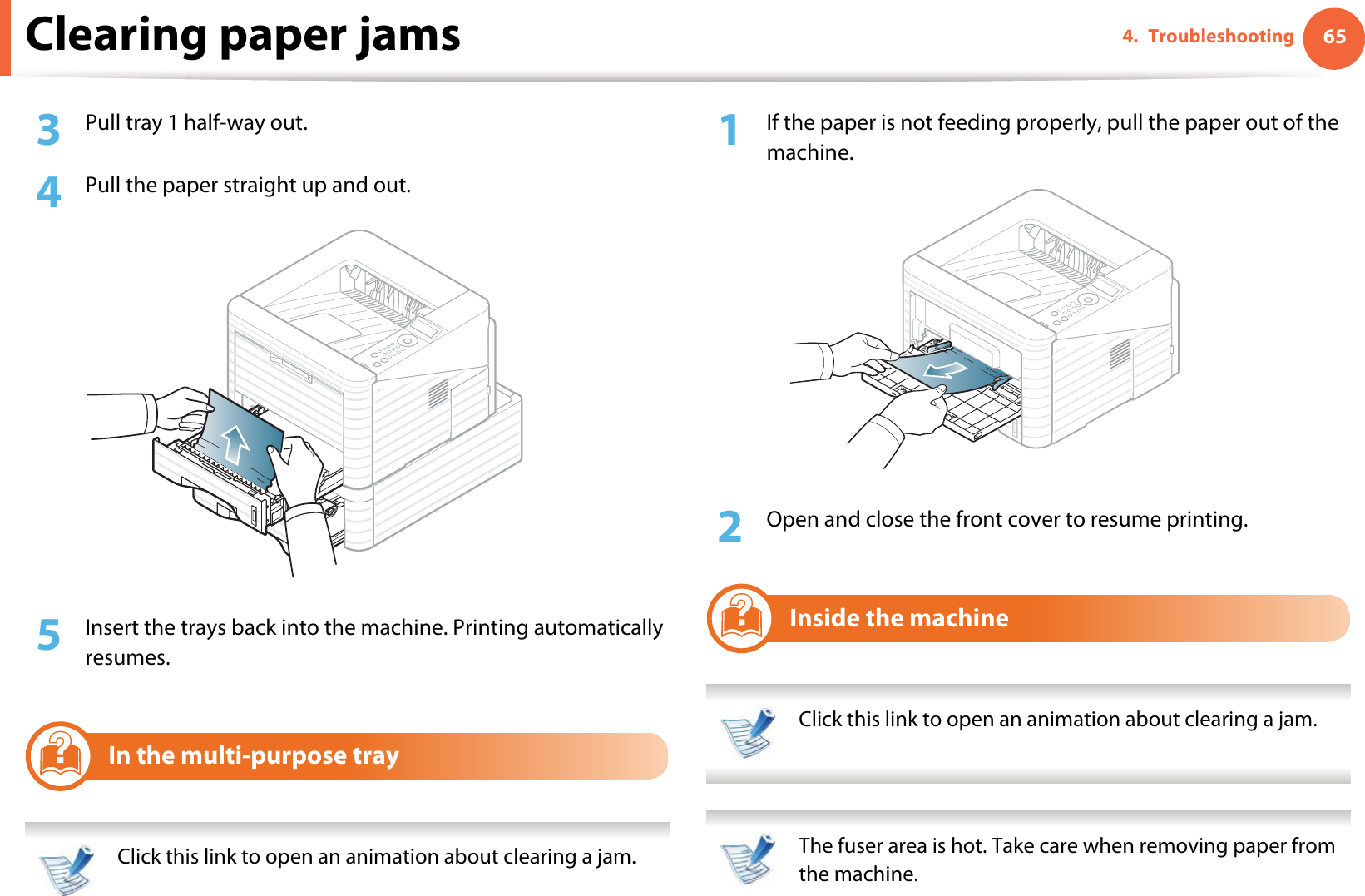 Clearing paper jams

4. Troubleshooting 65

3 Pull tray 1 half-way out.

4 Pull the paper straight up and out.

5 Insert the trays back into the machine. Printing automatically resumes.

In the multi-purpose tray

Click this link to open an animation about clearing a jam.

1 If the paper is not feeding properly, pull the paper out of the machine.

2 Open and close the front cover to resume printing.

Inside the machine

Click this link to open an animation about clearing a jam.

The fuser area is hot. Take care when removing paper from the machine.