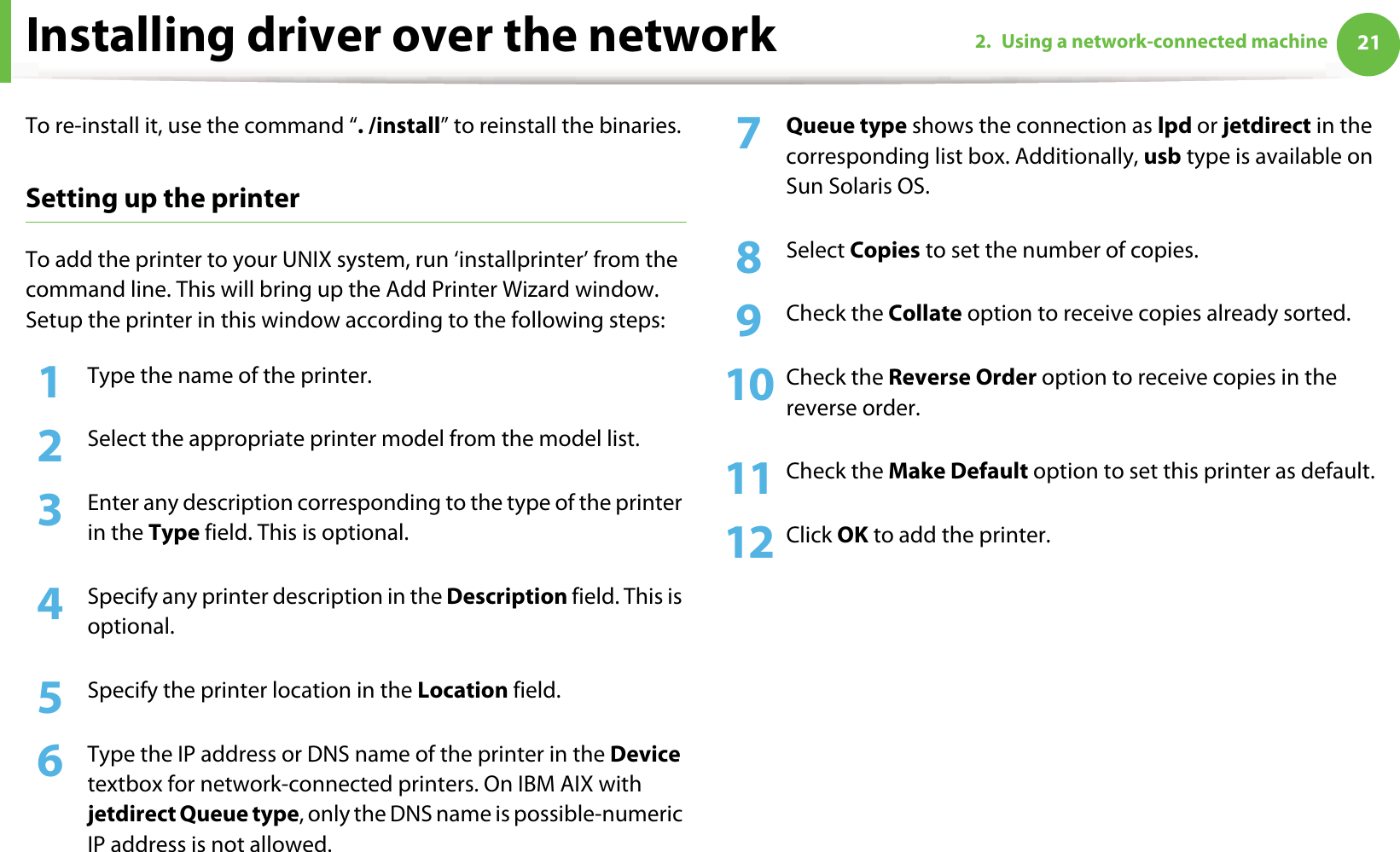 Installing driver over the network

2. Using a network-connected machine 21

To re-install it, use the command “. /install” to reinstall the binaries.

Setting up the printer

To add the printer to your UNIX system, run ‘installprinter’ from the command line. This will bring up the Add Printer Wizard window. Setup the printer in this window according to the following steps:

1 Type the name of the printer.

2 Select the appropriate printer model from the model list.

3 Enter any description corresponding to the type of the printer in the Type field. This is optional.

4 Specify any printer description in the Description field. This is optional.

5 Specify the printer location in the Location field.

6 Type the IP address or DNS name of the printer in the Device textbox for network-connected printers. On IBM AIX with jetdirect Queue type, only the DNS name is possible-numeric IP address is not allowed.

7 Queue type shows the connection as lpd or jetdirect in the corresponding list box. Additionally, usb type is available on Sun Solaris OS.

8 Select Copies to set the number of copies.

9 Check the Collate option to receive copies already sorted.

10 Check the Reverse Order option to receive copies in the reverse order.

11 Check the Make Default option to set this printer as default.

12 Click OK to add the printer.