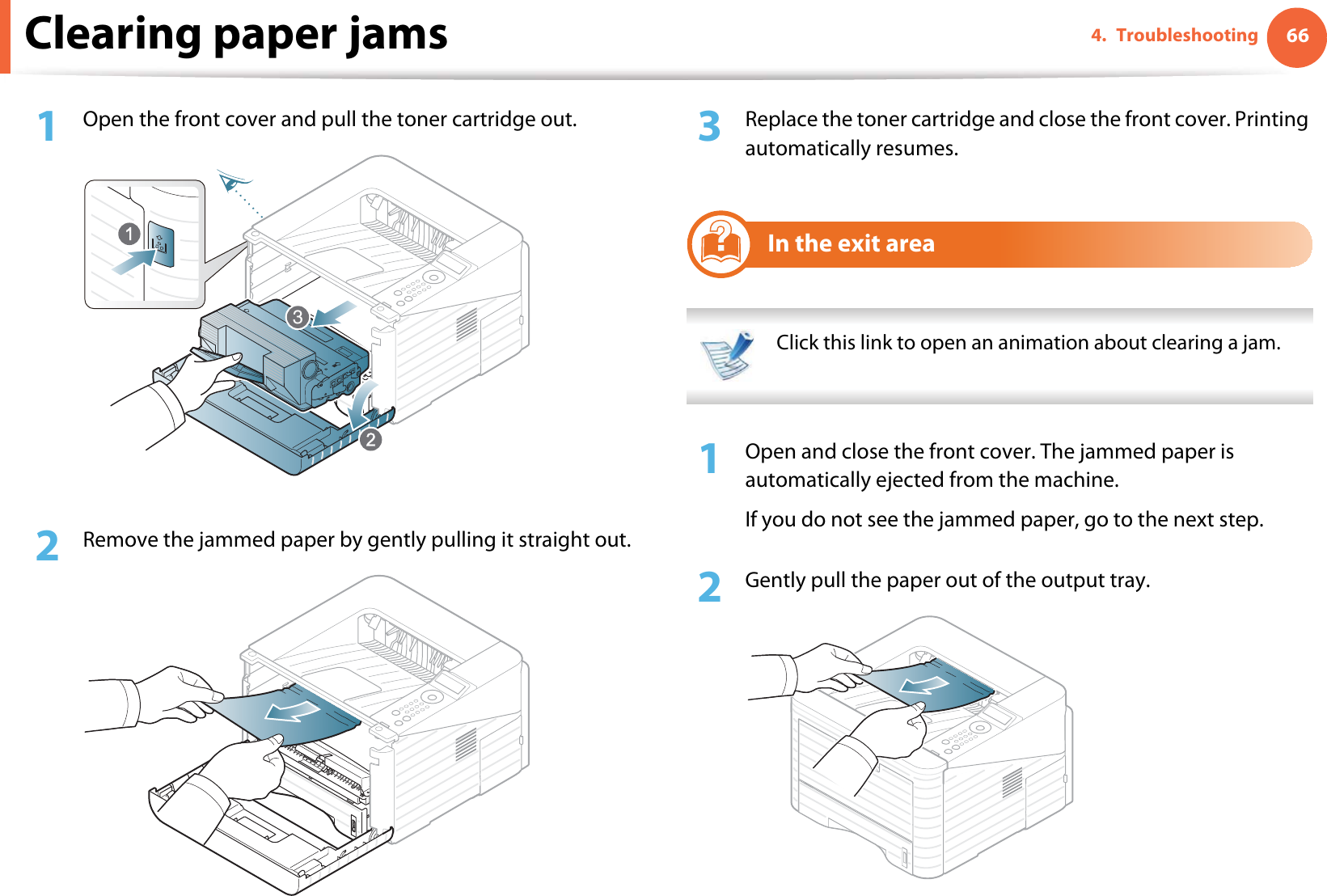 Clearing paper jams

4. Troubleshooting 66

1 Open the front cover and pull the toner cartridge out.

1
3
2

2 Remove the jammed paper by gently pulling it straight out.

3 Replace the toner cartridge and close the front cover. Printing automatically resumes.

In the exit area

Click this link to open an animation about clearing a jam.

1 Open and close the front cover. The jammed paper is automatically ejected from the machine.

If you do not see the jammed paper, go to the next step.

2 Gently pull the paper out of the output tray.