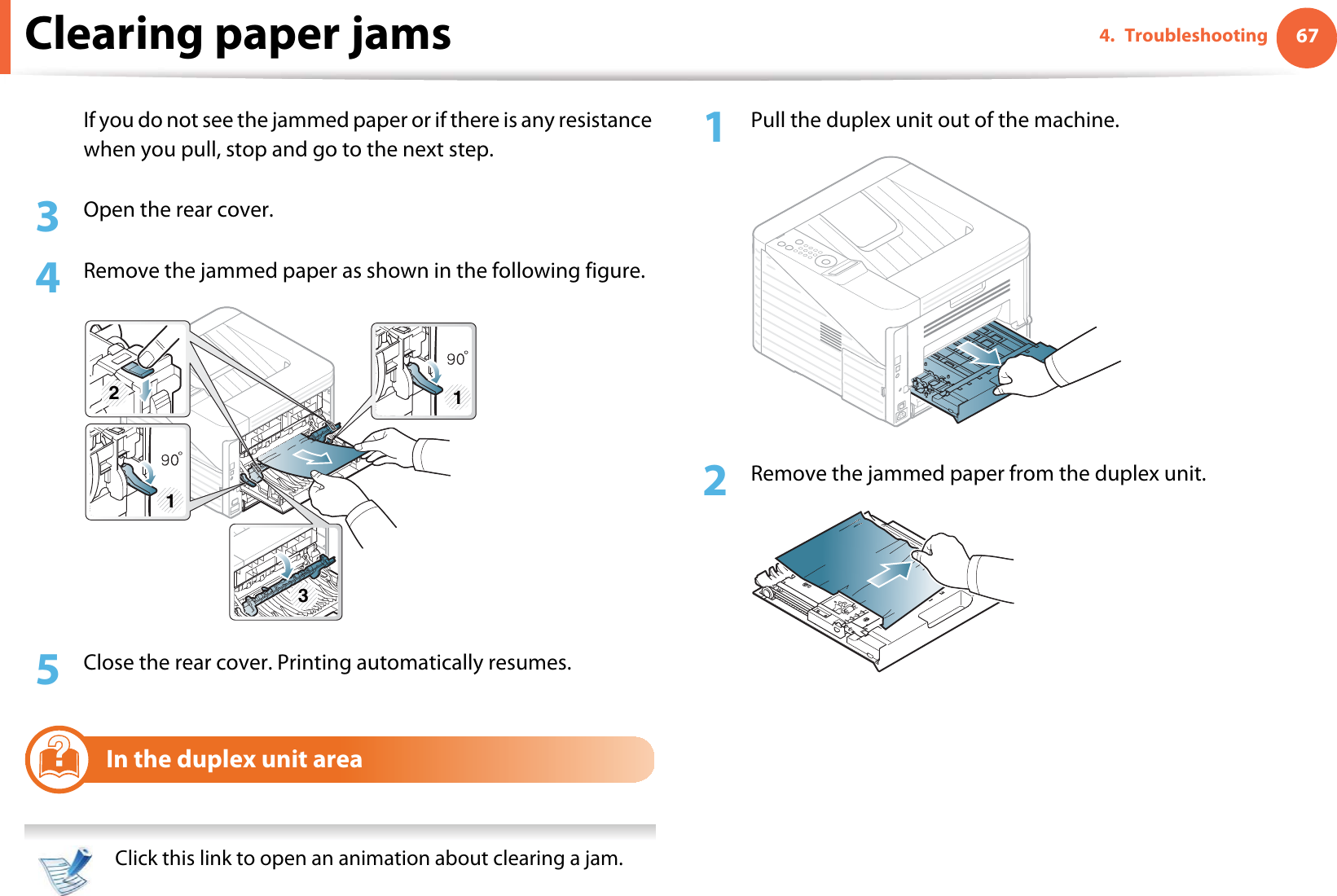 Clearing paper jams

4. Troubleshooting 67

If you do not see the jammed paper or if there is any resistance when you pull, stop and go to the next step.

3 Open the rear cover.

4 Remove the jammed paper as shown in the following figure.

2

90°

1

90°

1

3

5 Close the rear cover. Printing automatically resumes.

In the duplex unit area

Click this link to open an animation about clearing a jam.

1 Pull the duplex unit out of the machine.

2 Remove the jammed paper from the duplex unit.