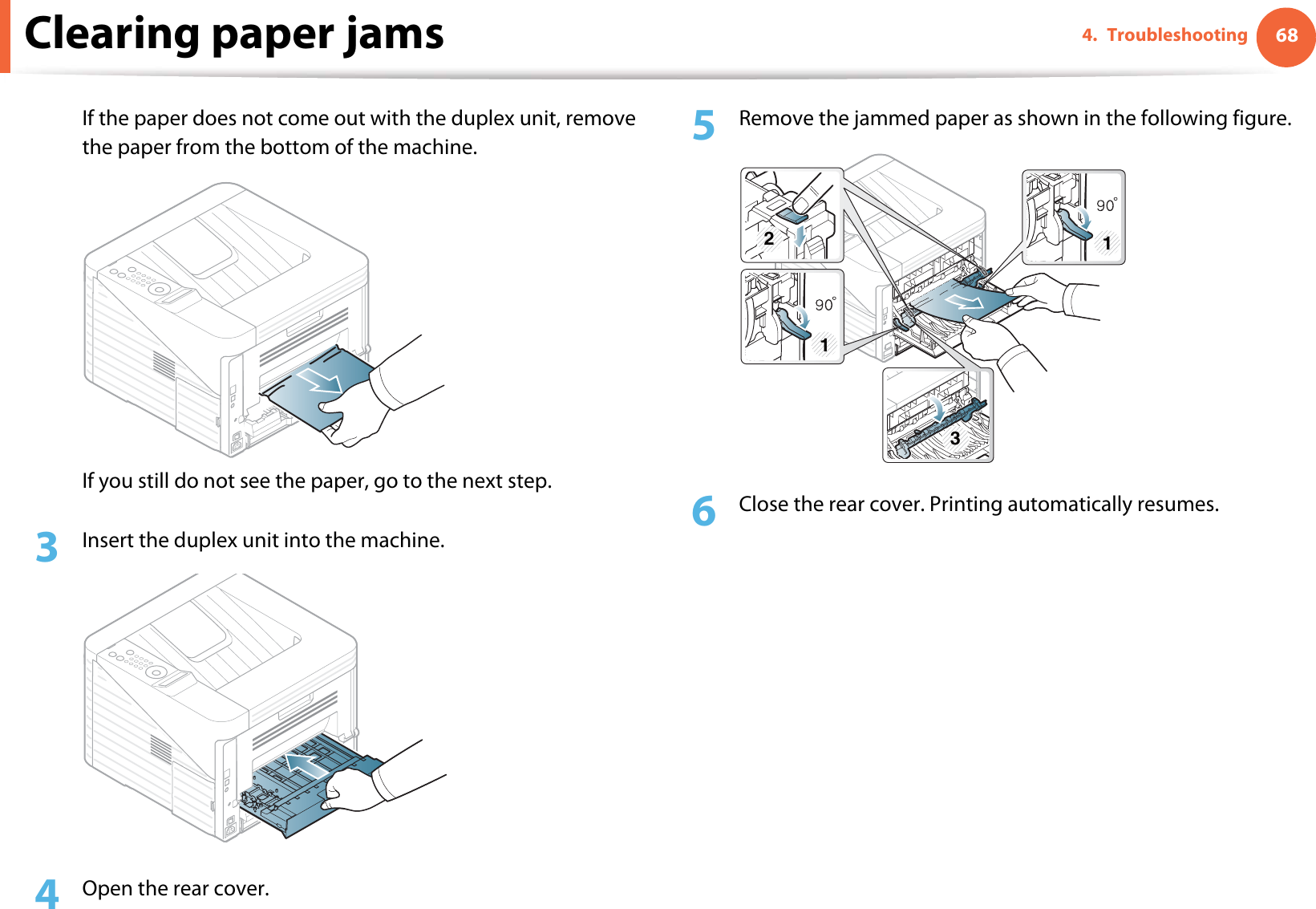 Clearing paper jams

4. Troubleshooting 68

If the paper does not come out with the duplex unit, remove the paper from the bottom of the machine.

If you still do not see the paper, go to the next step.

3 Insert the duplex unit into the machine.

4 Open the rear cover.

5 Remove the jammed paper as shown in the following figure.

2

90°

1

90°

1

3

6 Close the rear cover. Printing automatically resumes.