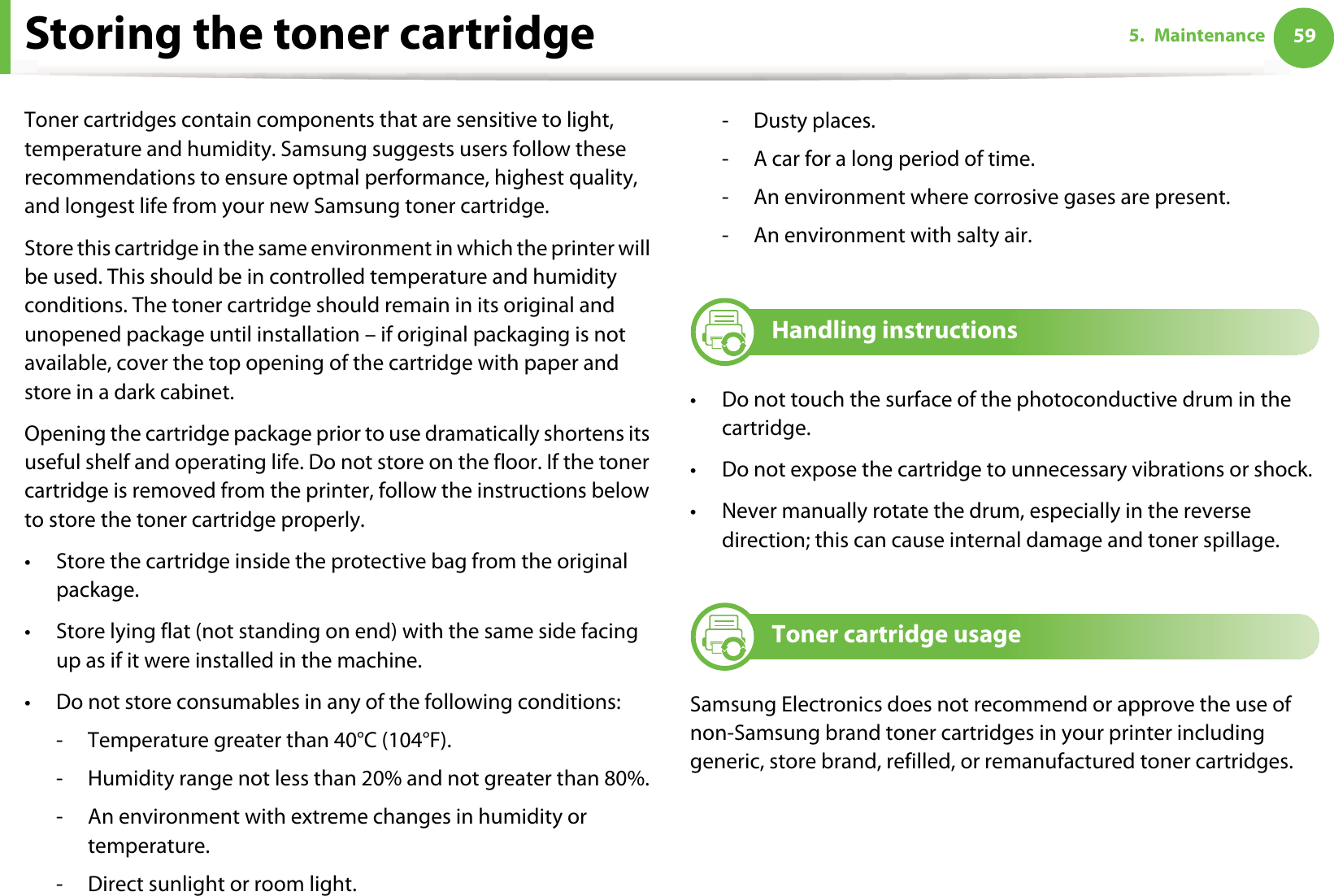 Storing the toner cartridge

5. Maintenance 59

Toner cartridges contain components that are sensitive to light, temperature and humidity. Samsung suggests users follow these recommendations to ensure optmal performance, highest quality, and longest life from your new Samsung toner cartridge.

Store this cartridge in the same environment in which the printer will be used. This should be in controlled temperature and humidity conditions. The toner cartridge should remain in its original and unopened package until installation – if original packaging is not available, cover the top opening of the cartridge with paper and store in a dark cabinet.

Opening the cartridge package prior to use dramatically shortens its useful shelf and operating life. Do not store on the floor. If the toner cartridge is removed from the printer, follow the instructions below to store the toner cartridge properly.

• Store the cartridge inside the protective bag from the original package.

• Store lying flat (not standing on end) with the same side facing up as if it were installed in the machine.

• Do not store consumables in any of the following conditions:

- Temperature greater than 40°C (104°F).

- Humidity range not less than 20% and not greater than 80%.

- An environment with extreme changes in humidity or temperature.

- Direct sunlight or room light.

- Dusty places.

- A car for a long period of time.

- An environment where corrosive gases are present.

- An environment with salty air.

Handling instructions

• Do not touch the surface of the photoconductive drum in the cartridge.

• Do not expose the cartridge to unnecessary vibrations or shock.

• Never manually rotate the drum, especially in the reverse direction; this can cause internal damage and toner spillage.

Toner cartridge usage

Samsung Electronics does not recommend or approve the use of non-Samsung brand toner cartridges in your printer including generic, store brand, refilled, or remanufactured toner cartridges.