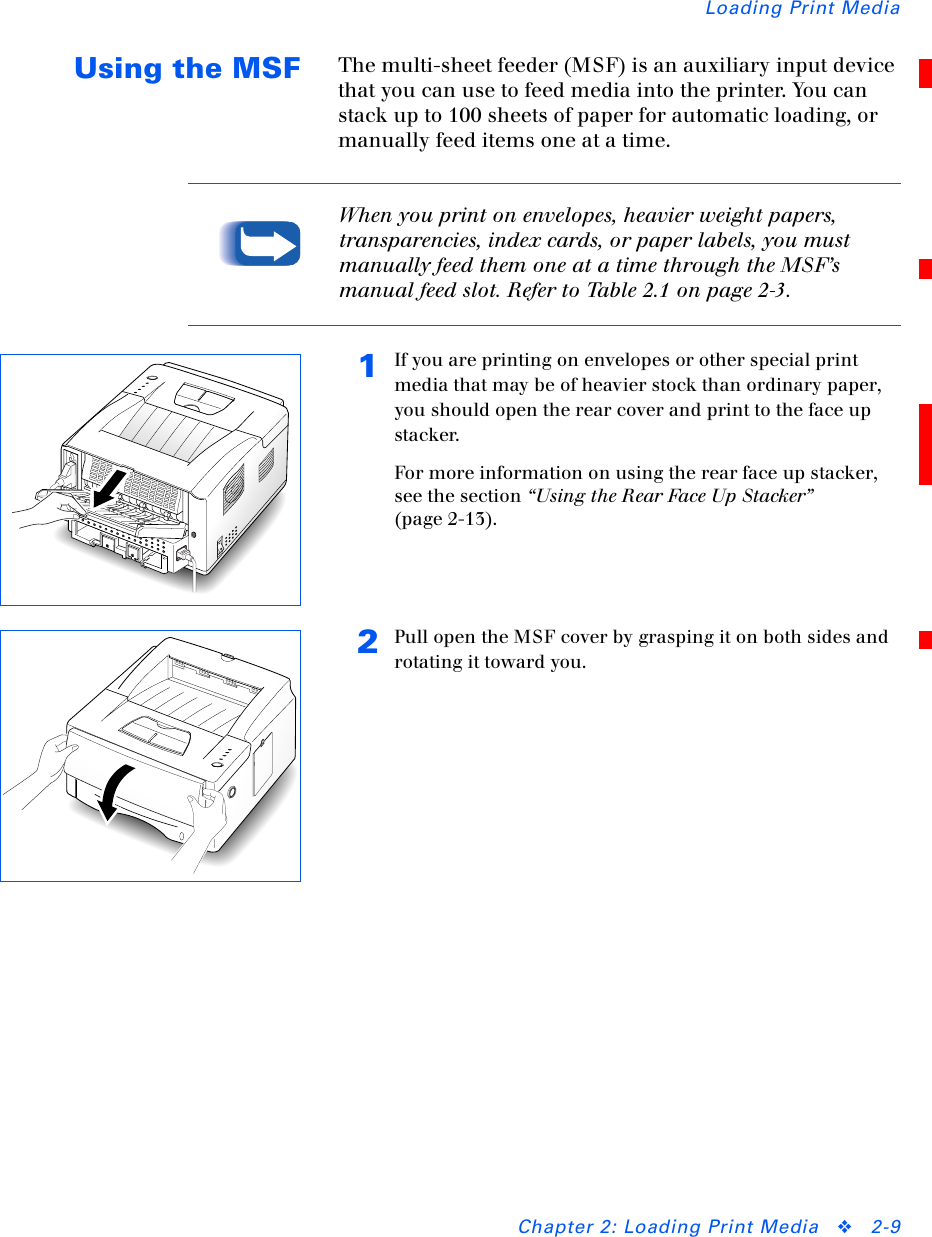 Loading Print Media

Using the MSF

The multi-sheet feeder (MSF) is an auxiliary input device that you can use to feed media into the printer. You can stack up to 100 sheets of paper for automatic loading, or manually feed items one at a time.

When you print on envelopes, heavier weight papers, transparencies, index cards, or paper labels, you must manually feed them one at a time through the MSF's manual feed slot. Refer to Table 2.1 on page 2-3.

1 If you are printing on envelopes or other special print media that may be of heavier stock than ordinary paper, you should open the rear cover and print to the face up stacker.

For more information on using the rear face up stacker, see the section "Using the Rear Face Up Stacker" (page 2-13).

2 Pull open the MSF cover by grasping it on both sides and rotating it toward you.

Chapter 2: Loading Print Media ❖ 2-9