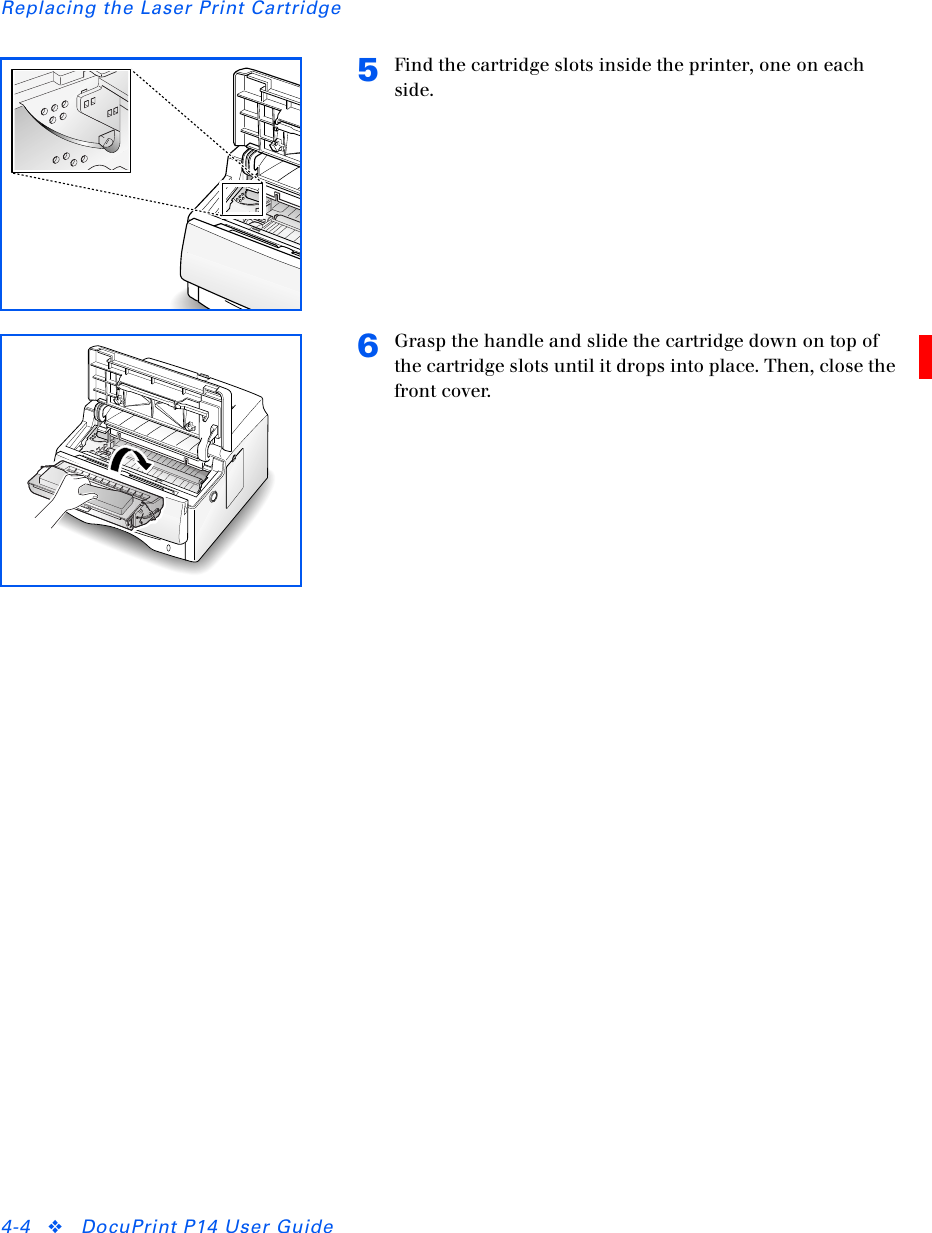 Replacing the Laser Print Cartridge

5 Find the cartridge slots inside the printer, one on each side.

6 Grasp the handle and slide the cartridge down on top of the cartridge slots until it drops into place. Then, close the front cover.

4-4 ❖ DocuPrint P14 User Guide