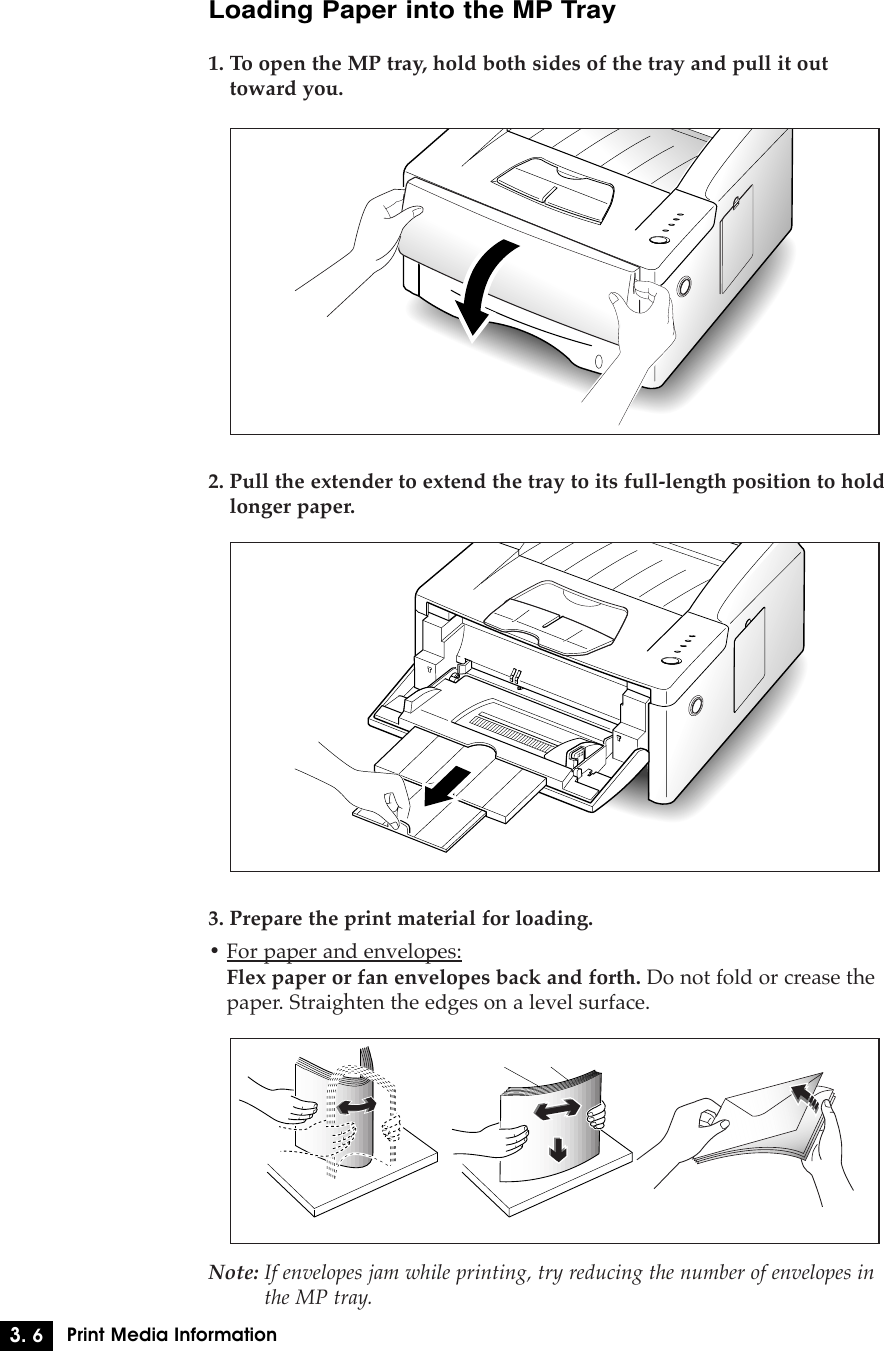 Loading Paper into the MP Tray

1. To open the MP tray, hold both sides of the tray and pull it out toward you.

2. Pull the extender to extend the tray to its full-length position to hold longer paper.

3. Prepare the print material for loading.

• For paper and envelopes:
Flex paper or fan envelopes back and forth. Do not fold or crease the paper. Straighten the edges on a level surface.

Note: If envelopes jam while printing, try reducing the number of envelopes in the MP tray.

3. 6 Print Media Information