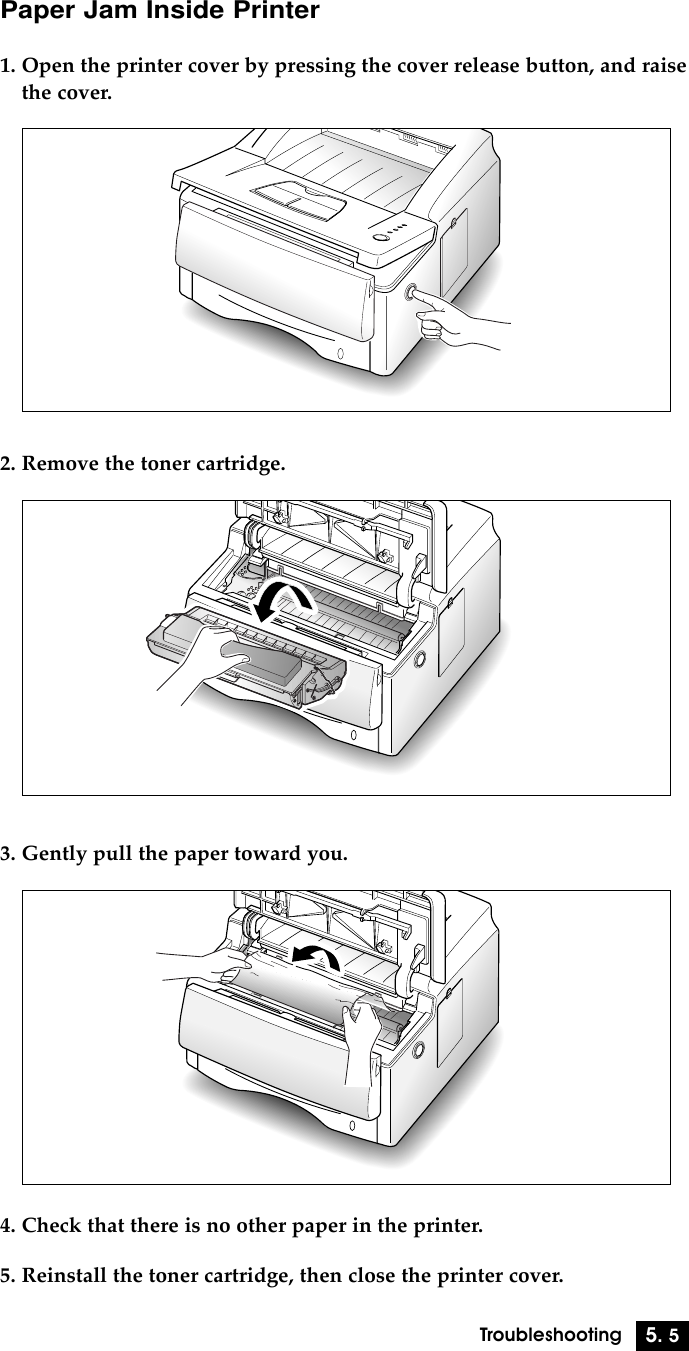 Paper Jam Inside Printer

1. Open the printer cover by pressing the cover release button, and raise the cover.

2. Remove the toner cartridge.

3. Gently pull the paper toward you.

4. Check that there is no other paper in the printer.

5. Reinstall the toner cartridge, then close the printer cover.

Troubleshooting 5. 5